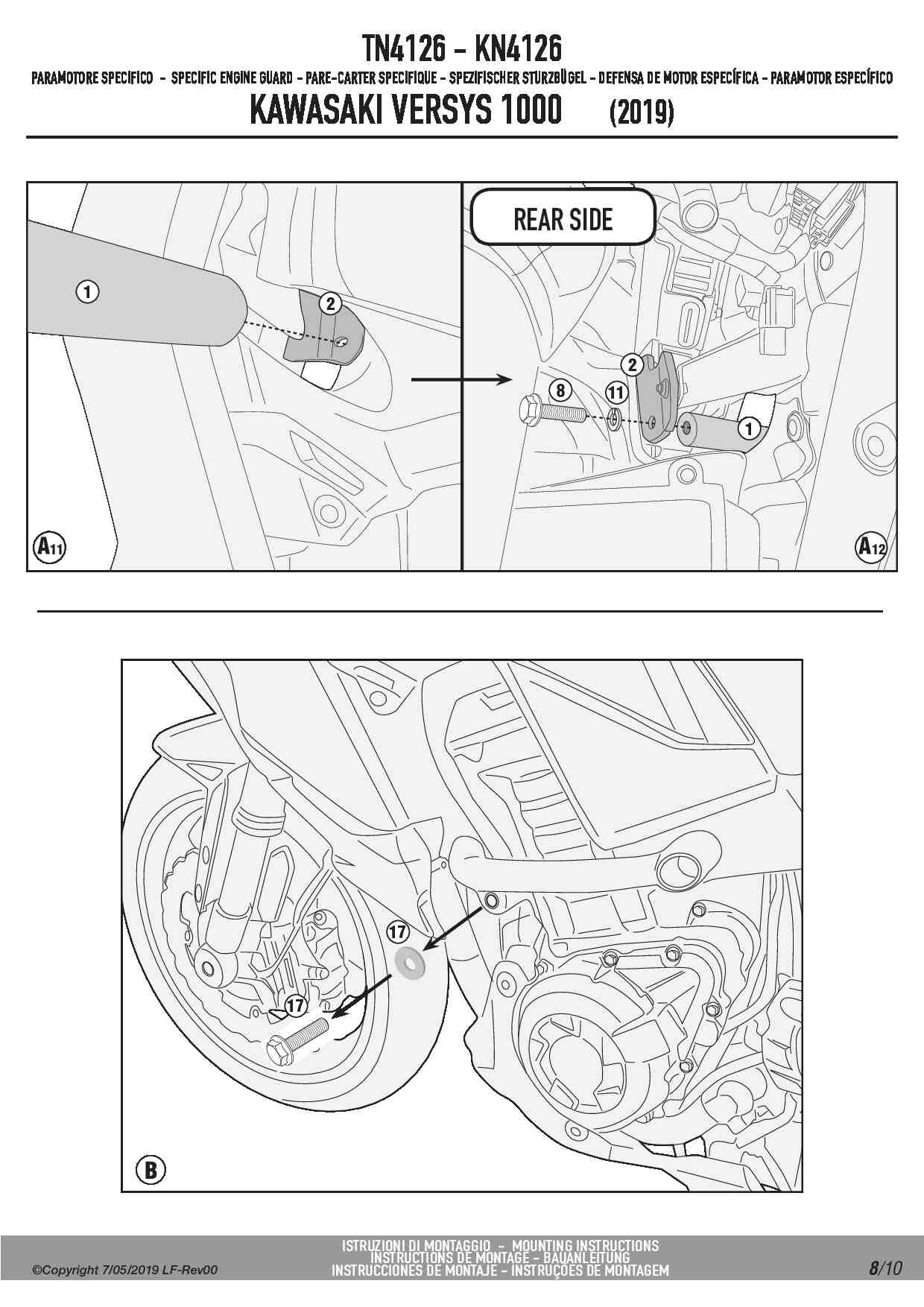 TN4126 - KN4126

PARAMOTORE SPECIFICO - SPECIFIC ENGINE GUARD - PARE-CARTER SPECIFIQUE - SPEZIFISCHER STURZBÜGEL - DEFENSA DE MOTOR ESPECÍFICA - PARAMOTOR ESPECÍFICO

KAWASAKI VERSYS 1000 (2019)

1
2
A11

REAR SIDE
2
8
11
1
A12

17
17
B

©Copyright 7/05/2019 LF-Rev00

ISTRUZIONI DI MONTAGGIO - MOUNTING INSTRUCTIONS
INSTRUCTIONS DE MONTAGE - BAUANLEITUNG
INSTRUCCIONES DE MONTAJE - INSTRUÇÕES DE MONTAGEM

8/10