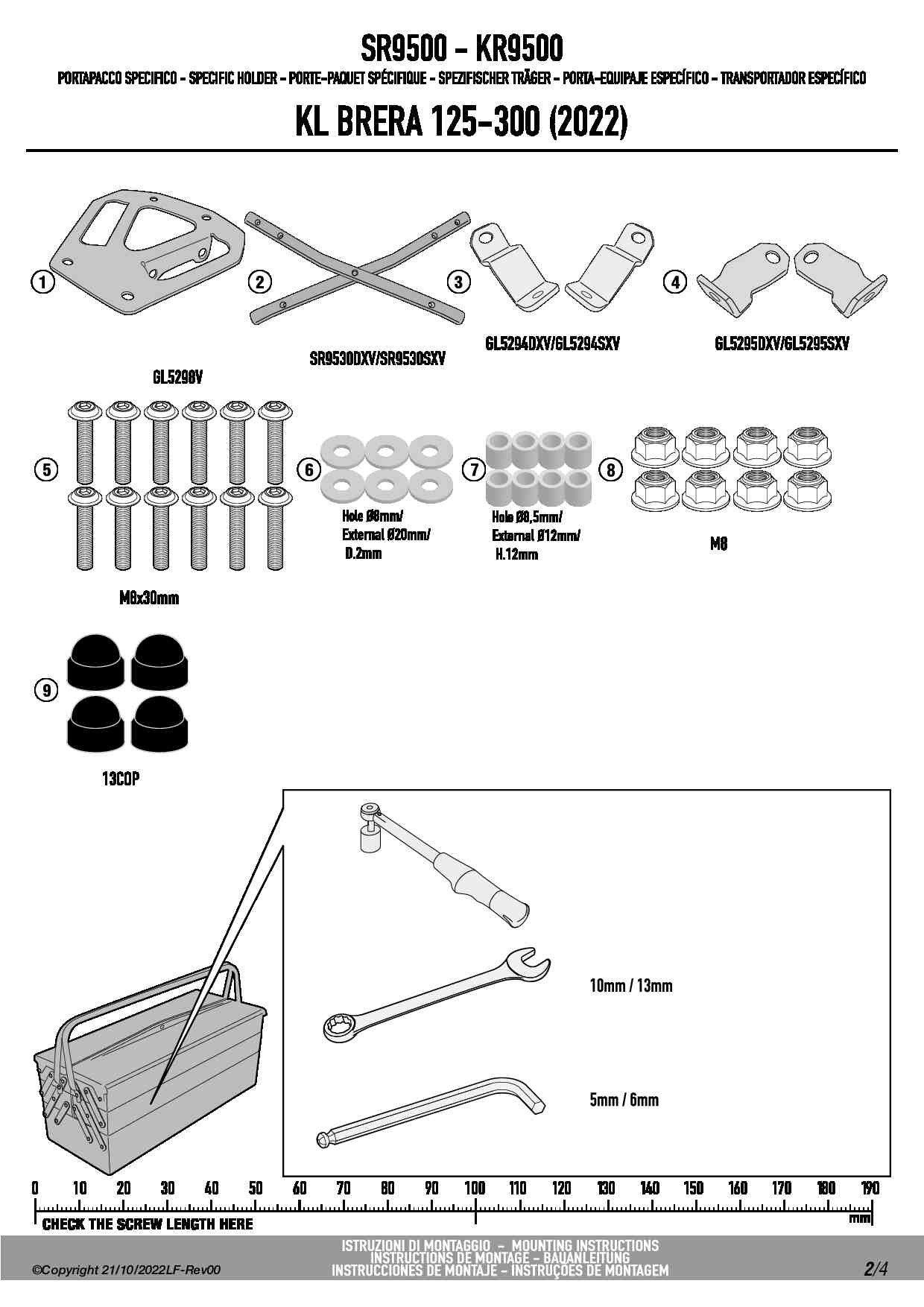 SR9500 - KR9500

PORTAPACCO SPECIFICO - SPECIFIC HOLDER - PORTE-PAQUET SPÉCIFIQUE - SPEZIFISCHER TRÄGER - PORTA-EQUIPAJE ESPECÍFICO - TRANSPORTADOR ESPECÍFICO

KL BRERA 125-300 (2022)

1

GL5298V

2

SR9530DXV/SR9530SXV

3

GL5294DXV/GL5294SXV

4

GL5295DXV/GL5295SXV

5

M8x30mm

6

Hole Ø8mm/
External Ø20mm/
D.2mm

7

Hole Ø8,5mm/
External Ø12mm/
H.12mm

8

M8

9

13COP

10mm / 13mm

5mm / 6mm

0 10 20 30 40 50 60 70 80 90 100 110 120 130 140 150 160 170 180 190

CHECK THE SCREW LENGTH HERE

mm

ISTRUZIONI DI MONTAGGIO - MOUNTING INSTRUCTIONS
INSTRUCTIONS DE MONTAGE - BAUANLEITUNG
INSTRUCCIONES DE MONTAJE - INSTRUÇÕES DE MONTAGEM

©Copyright 21/10/2022LF-Rev00

2/4