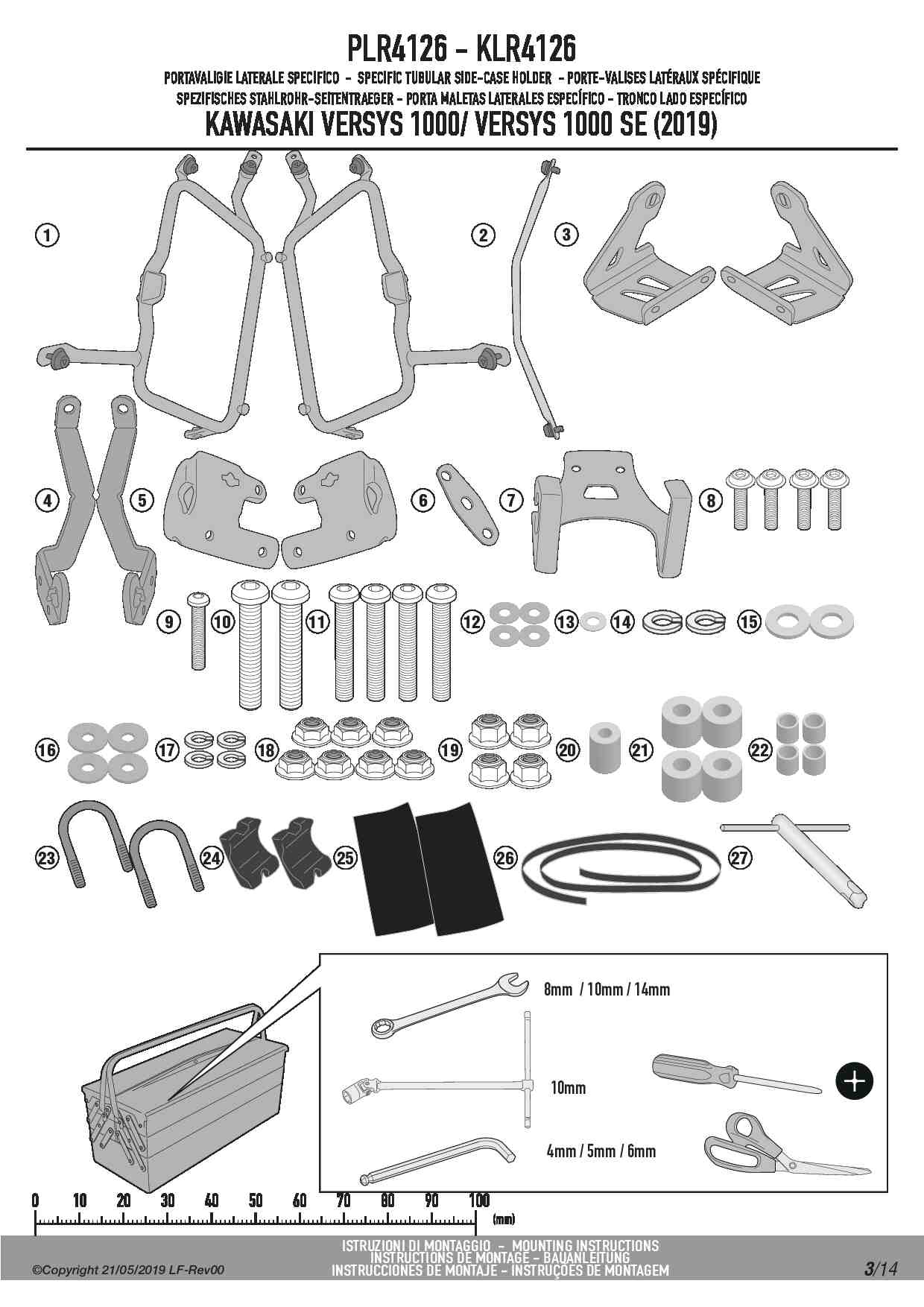 PLR4126 - KLR4126

PORTAVALIGIE LATERALE SPECIFICO - SPECIFIC TUBULAR SIDE-CASE HOLDER - PORTE-VALISES LATÉRAUX SPÉCIFIQUE SPEZIFISCHES STAHLROHR-SEITENTRAEGER - PORTA MALETAS LATERALES ESPECÍFICO - TRONCO LADO ESPECÍFICO

KAWASAKI VERSYS 1000/ VERSYS 1000 SE (2019)

1 2 3

4 5 6 7 8

9 10 11 12 13 14 15

16 17 18 19 20 21 22

23 24 25 26 27

8mm / 10mm / 14mm

10mm

4mm / 5mm / 6mm

0 10 20 30 40 50 60 70 80 90 100 (mm)

©Copyright 21/05/2019 LF-Rev00

ISTRUZIONI DI MONTAGGIO - MOUNTING INSTRUCTIONS
INSTRUCTIONS DE MONTAGE - BAUANLEITUNG
INSTRUCCIONES DE MONTAJE - INSTRUÇÕES DE MONTAGEM

3/14