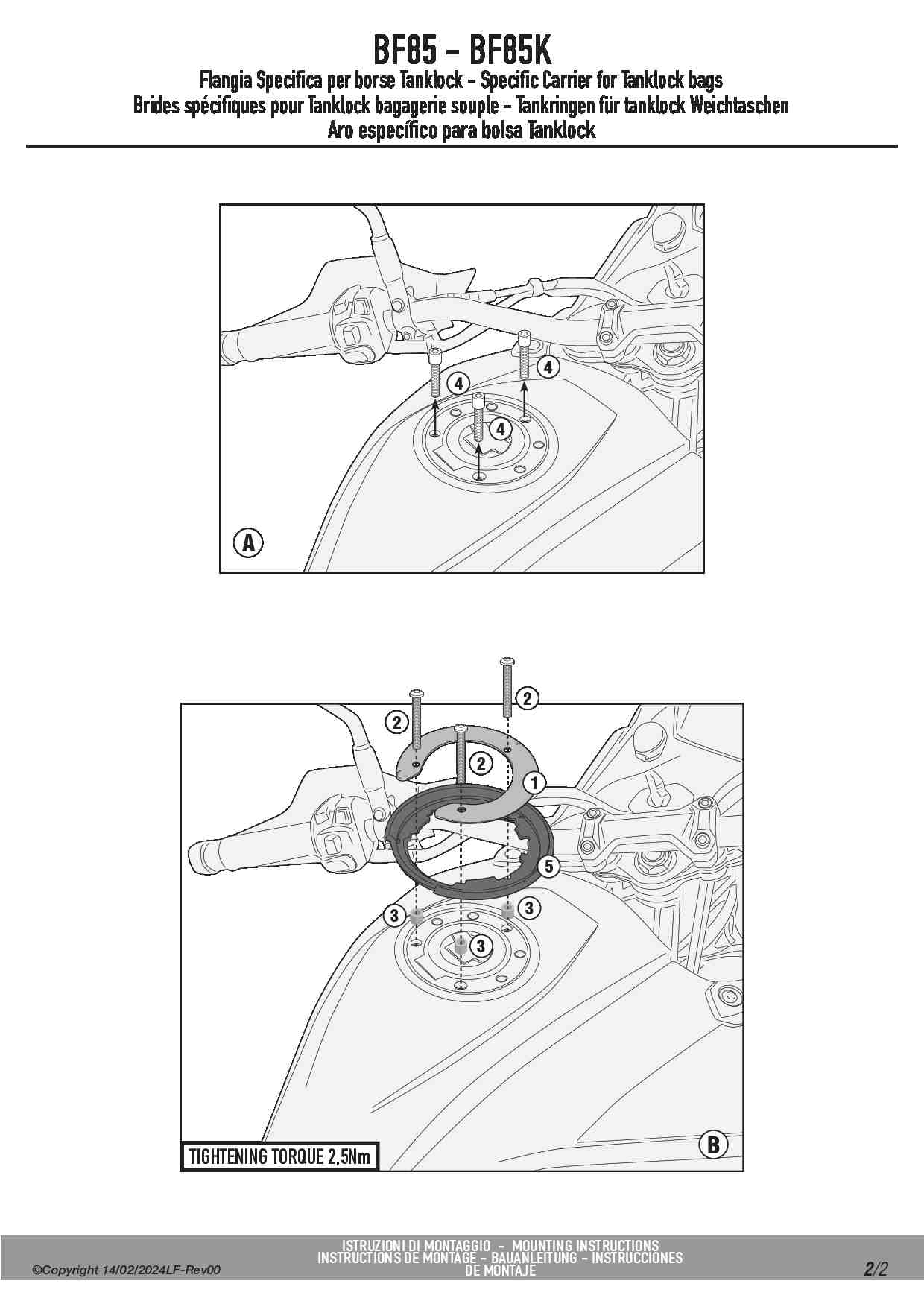 BF85 - BF85K
Flangia Specifica per borse Tanklock - Specific Carrier for Tanklock bags
Brides spécifiques pour Tanklock bagagerie souple - Tankringen für tanklock Weichtaschen
Aro específico para bolsa Tanklock

4
4
4
A

2
2
2
1
5
3
3
3
TIGHTENING TORQUE 2,5Nm
B

©Copyright 14/02/2024LF-Rev00
ISTRUZIONI DI MONTAGGIO - MOUNTING INSTRUCTIONS
INSTRUCTIONS DE MONTAGE - BAUANLEITUNG - INSTRUCCIONES DE MONTAJE
2/2