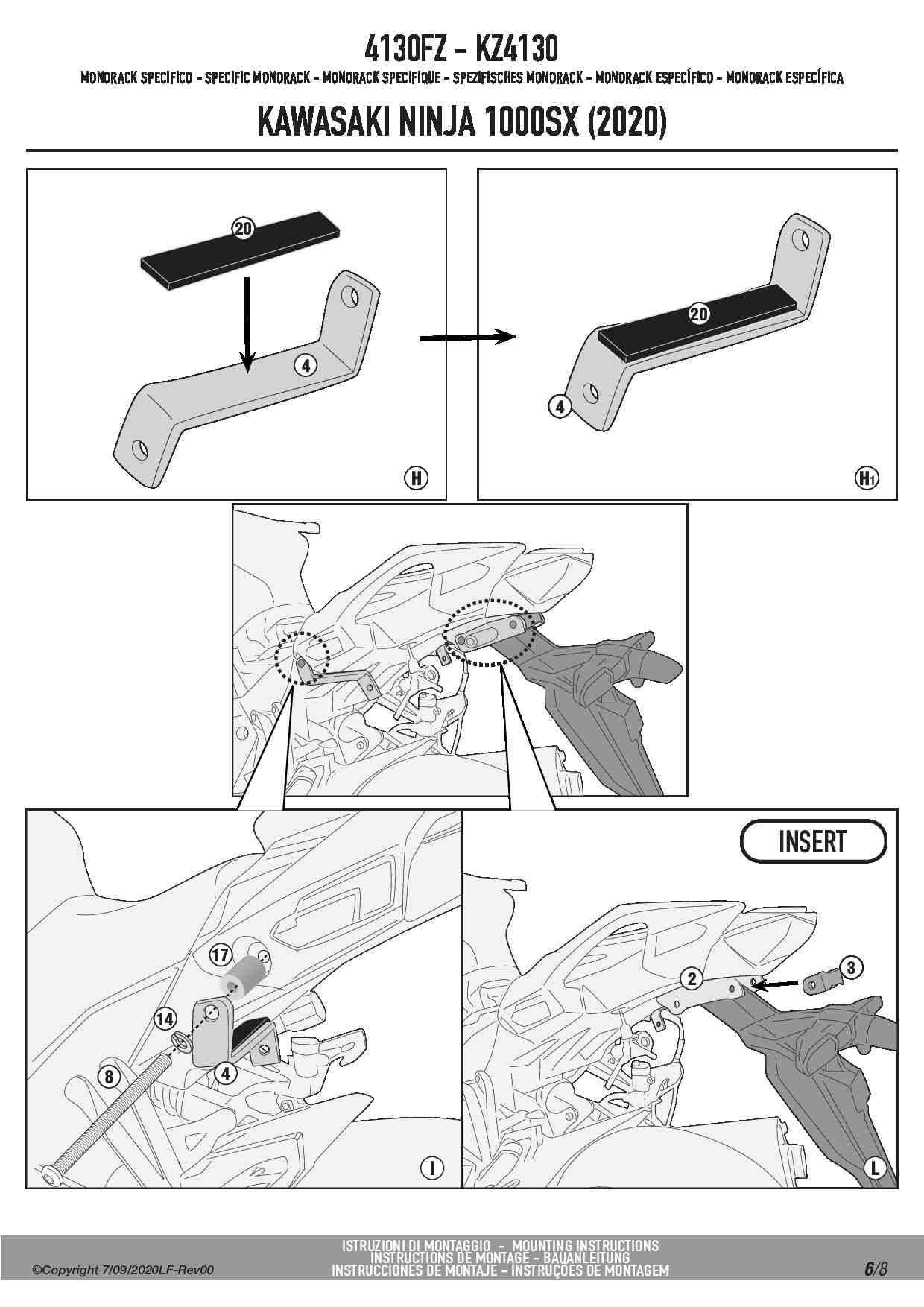 4130FZ - KZ4130

MONORACK SPECIFICO - SPECIFIC MONORACK - MONORACK SPECIFIQUE - SPEZIFISCHES MONORACK - MONORACK ESPECÍFICO - MONORACK ESPECÍFICA

KAWASAKI NINJA 1000SX (2020)

20

4

H

20

4

H1

INSERT

17

14

8

4

I

2

3

L

©Copyright 7/09/2020LF-Rev00

ISTRUZIONI DI MONTAGGIO - MOUNTING INSTRUCTIONS
INSTRUCTIONS DE MONTAGE - BAUANLEITUNG
INSTRUCCIONES DE MONTAJE - INSTRUÇÕES DE MONTAGEM

6/8