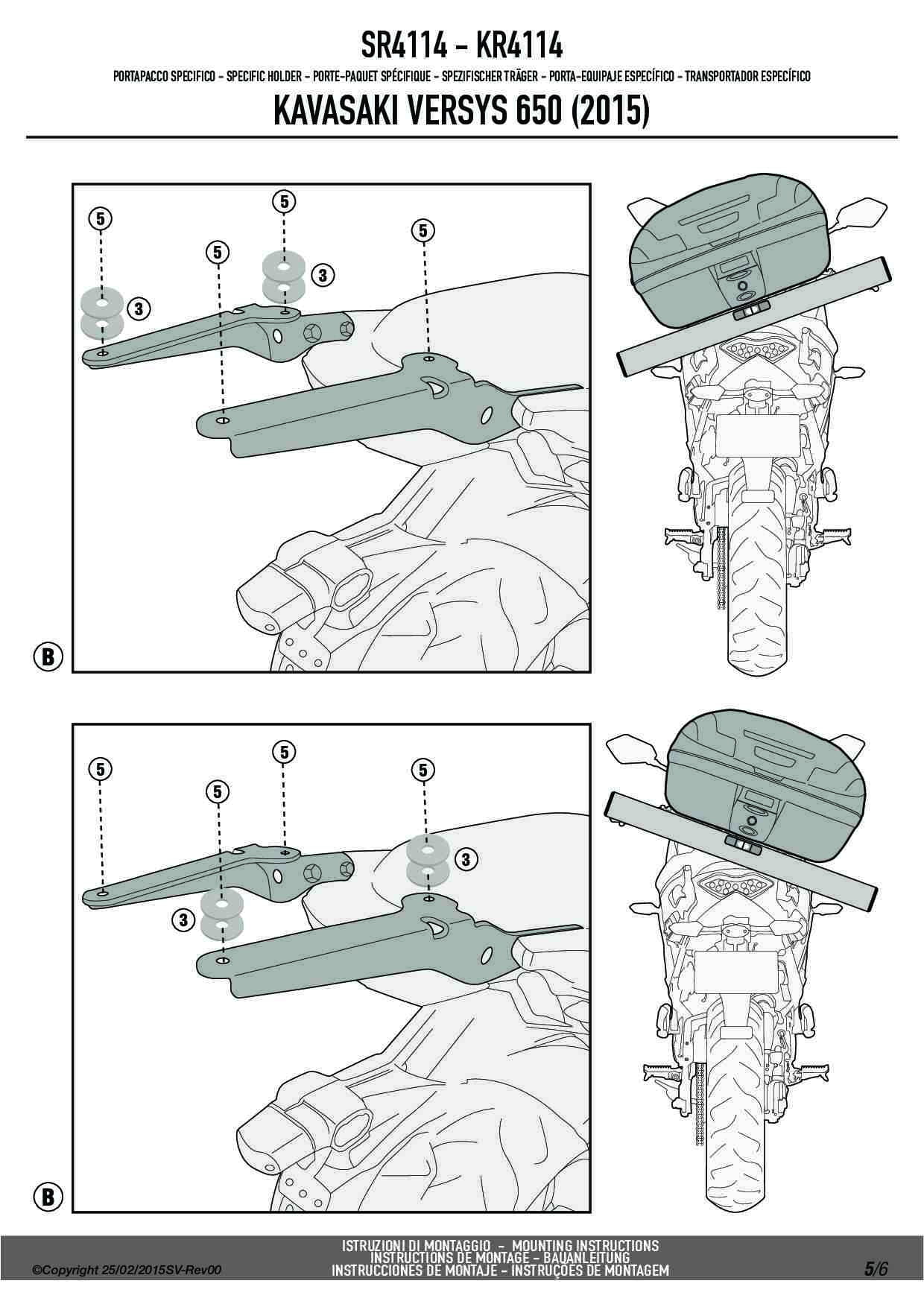 SR4114 - KR4114

PORTAPACCO SPECIFICO - SPECIFIC HOLDER - PORTE-PAQUET SPÉCIFIQUE - SPEZIFISCHER TRÄGER - PORTA-EQUIPAJE ESPECÍFICO - TRANSPORTADOR ESPECÍFICO

KAVASAKI VERSYS 650 (2015)

5
5
5
5
3
3
B

5
5
5
5
3
3
B

ISTRUZIONI DI MONTAGGIO - MOUNTING INSTRUCTIONS
INSTRUCTIONS DE MONTAGE - BAUANLEITUNG
INSTRUCCIONES DE MONTAJE - INSTRUÇÕES DE MONTAGEM

©Copyright 25/02/2015SV-Rev00

5/6