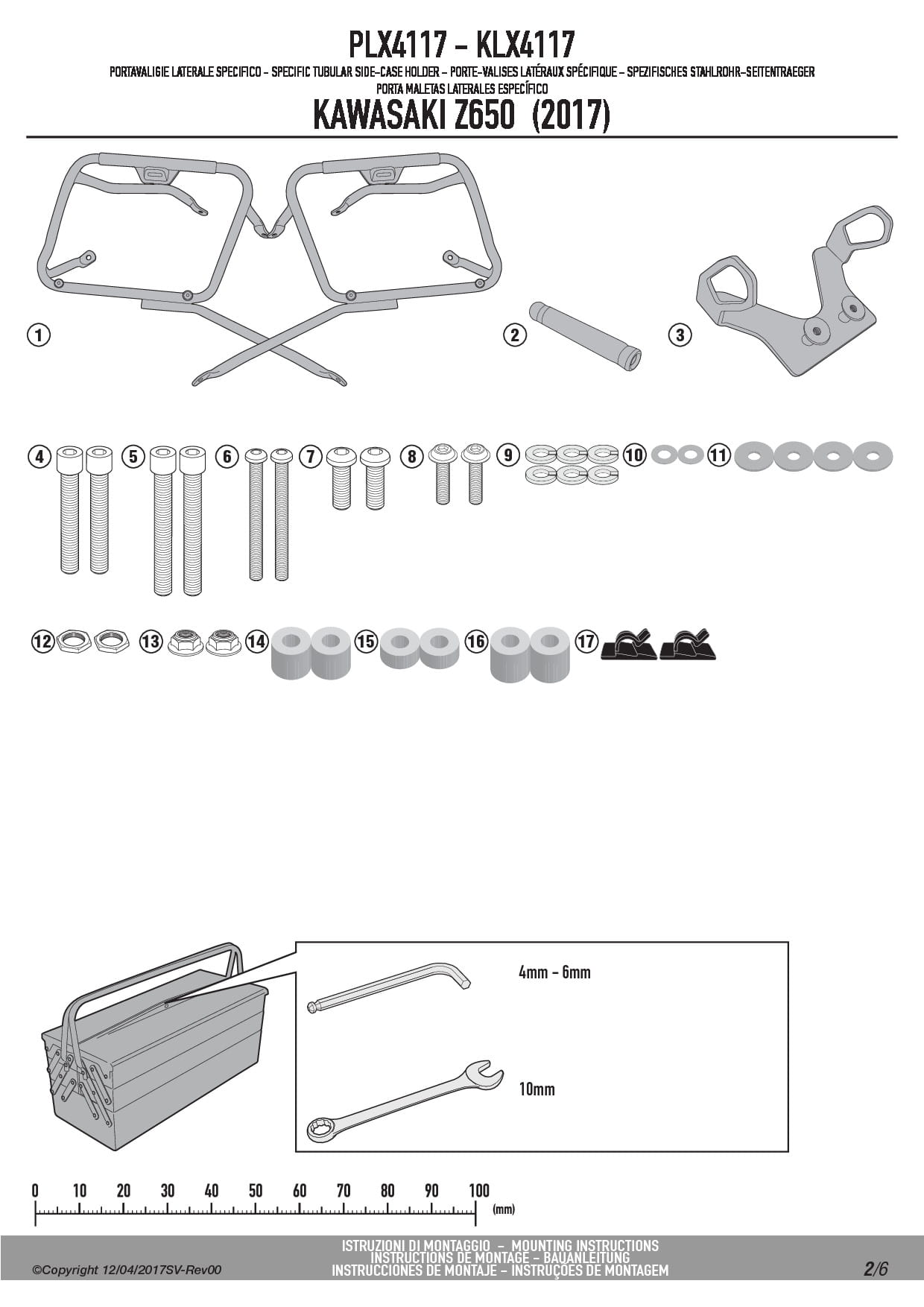 PLX4117 - KLX4117

PORTAVALIGIE LATERALE SPECIFICO - SPECIFIC TUBULAR SIDE-CASE HOLDER - PORTE-VALISES LATÉRAUX SPÉCIFIQUE - SPEZIFISCHES STAHLROHR-SEITENTRAEGER PORTA MALETAS LATERALES ESPECÍFICO

KAWASAKI Z650 (2017)

1

2

3

4 5 6 7 8 9 10 11

12 13 14 15 16 17

4mm - 6mm

10mm

0 10 20 30 40 50 60 70 80 90 100 (mm)

ISTRUZIONI DI MONTAGGIO - MOUNTING INSTRUCTIONS
INSTRUCTIONS DE MONTAGE - BAUANLEITUNG
INSTRUCCIONES DE MONTAJE - INSTRUÇÕES DE MONTAGEM

©Copyright 12/04/2017SV-Rev00

2/6