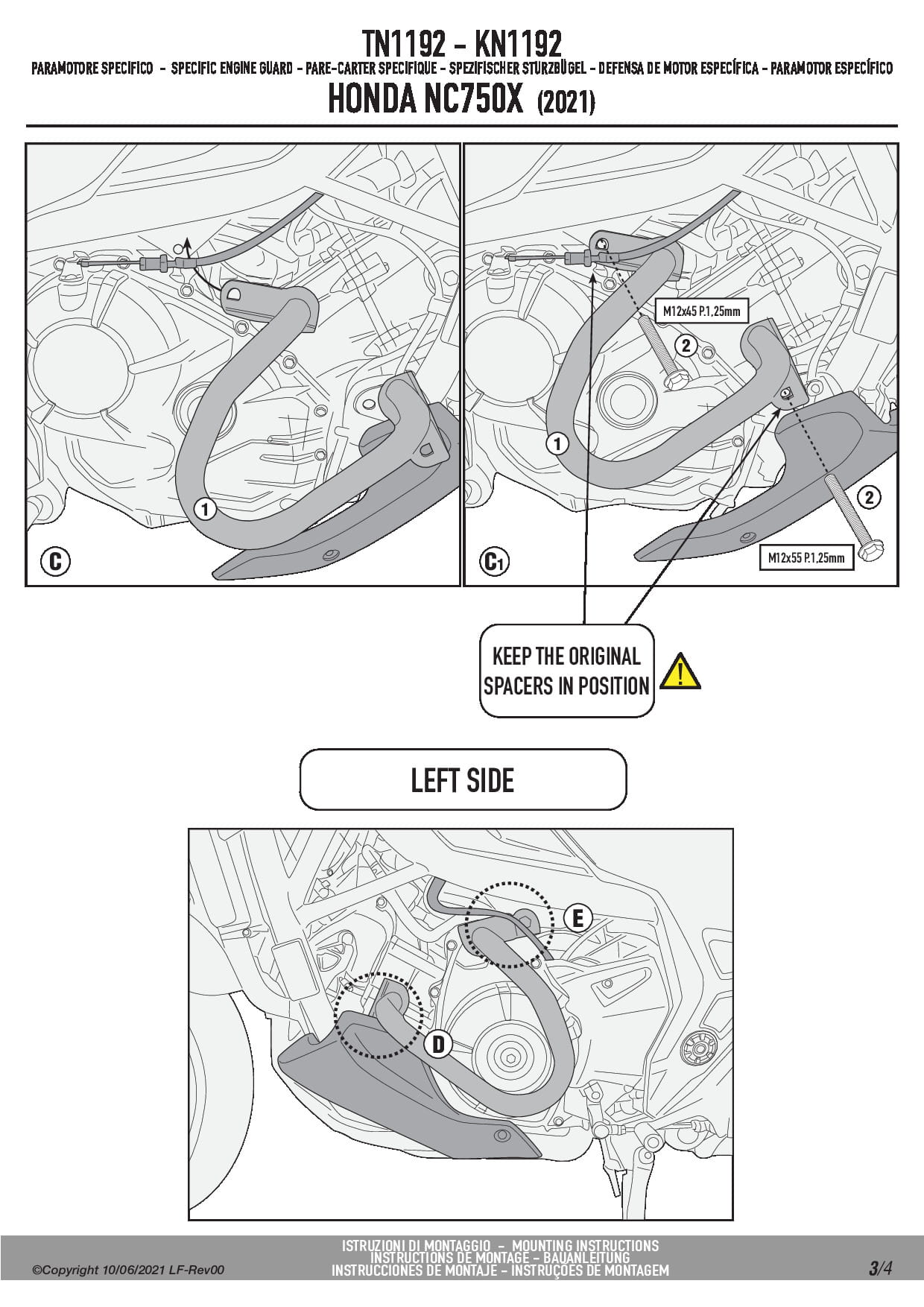 TN1192 - KN1192

PARAMOTORE SPECIFICO - SPECIFIC ENGINE GUARD - PARE-CARTER SPECIFIQUE - SPEZIFISCHER STURZBÜGEL - DEFENSA DE MOTOR ESPECÍFICA - PARAMOTOR ESPECÍFICO

HONDA NC750X (2021)

1

C

M12x45 P.1,25mm

2

1

2

M12x55 P.1,25mm

C1

KEEP THE ORIGINAL SPACERS IN POSITION

LEFT SIDE

E

D

©Copyright 10/06/2021 LF-Rev00

ISTRUZIONI DI MONTAGGIO - MOUNTING INSTRUCTIONS
INSTRUCTIONS DE MONTAGE - BAUANLEITUNG
INSTRUCCIONES DE MONTAJE - INSTRUÇÕES DE MONTAGEM

3/4