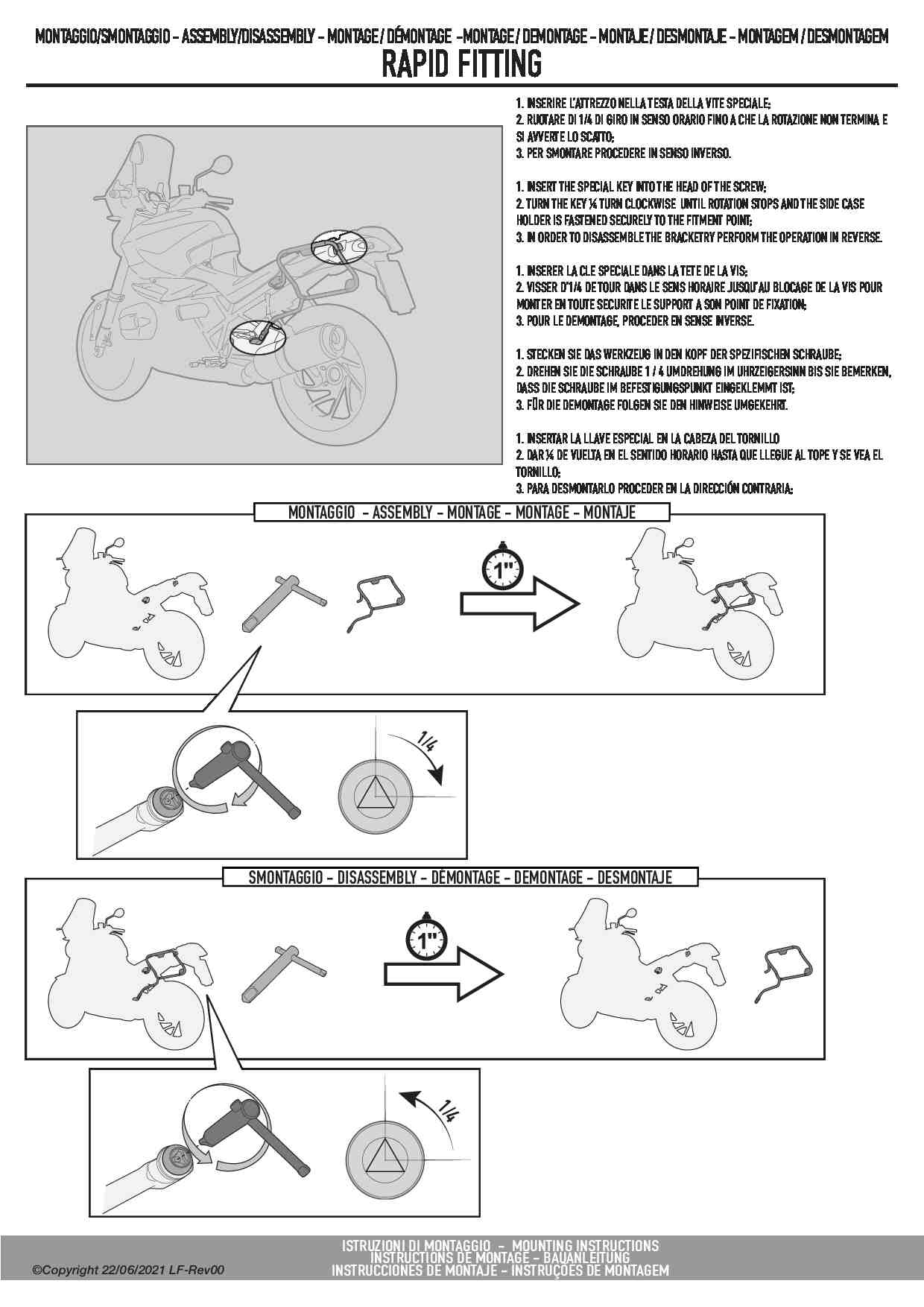 MONTAGGIO/SMONTAGGIO - ASSEMBLY/DISASSEMBLY - MONTAGE / DÉMONTAGE -MONTAGE / DEMONTAGE - MONTAJE / DESMONTAJE - MONTAGEM / DESMONTAGEM

RAPID FITTING

1. INSERIRE L'ATTREZZO NELLA TESTA DELLA VITE SPECIALE;
2. RUOTARE DI 1/4 DI GIRO IN SENSO ORARIO FINO A CHE LA ROTAZIONE NON TERMINA E SI AVVERTE LO SCATTO;
3. PER SMONTARE PROCEDERE IN SENSO INVERSO.

1. INSERT THE SPECIAL KEY INTO THE HEAD OF THE SCREW;
2. TURN THE KEY ¼ TURN CLOCKWISE UNTIL ROTATION STOPS AND THE SIDE CASE HOLDER IS FASTENED SECURELY TO THE FITMENT POINT;
3. IN ORDER TO DISASSEMBLE THE BRACKETRY PERFORM THE OPERATION IN REVERSE.

1. INSERER LA CLE SPECIALE DANS LA TETE DE LA VIS;
2. VISSER D'1/4 DE TOUR DANS LE SENS HORAIRE JUSQU'AU BLOCAGE DE LA VIS POUR MONTER EN TOUTE SECURITE LE SUPPORT A SON POINT DE FIXATION;
3. POUR LE DEMONTAGE, PROCEDER EN SENSE INVERSE.

1. STECKEN SIE DAS WERKZEUG IN DEN KOPF DER SPEZIFISCHEN SCHRAUBE;
2. DREHEN SIE DIE SCHRAUBE 1 / 4 UMDREHUNG IM UHRZEIGERSINN BIS SIE BEMERKEN, DASS DIE SCHRAUBE IM BEFESTIGUNGSPUNKT EINGEKLEMMT IST;
3. FÜR DIE DEMONTAGE FOLGEN SIE DEN HINWEISE UMGEKEHRT.

1. INSERTAR LA LLAVE ESPECIAL EN LA CABEZA DEL TORNILLO
2. DAR ¼ DE VUELTA EN EL SENTIDO HORARIO HASTA QUE LLEGUE AL TOPE Y SE VEA EL TORNILLO;
3. PARA DESMONTARLO PROCEDER EN LA DIRECCIÓN CONTRARIA;

MONTAGGIO - ASSEMBLY - MONTAGE - MONTAGE - MONTAJE

1"

1/4

SMONTAGGIO - DISASSEMBLY - DÉMONTAGE - DEMONTAGE - DESMONTAJE

1"

1/4

©Copyright 22/06/2021 LF-Rev00

ISTRUZIONI DI MONTAGGIO - MOUNTING INSTRUCTIONS
INSTRUCTIONS DE MONTAGE - BAUANLEITUNG
INSTRUCCIONES DE MONTAJE - INSTRUÇÕES DE MONTAGEM