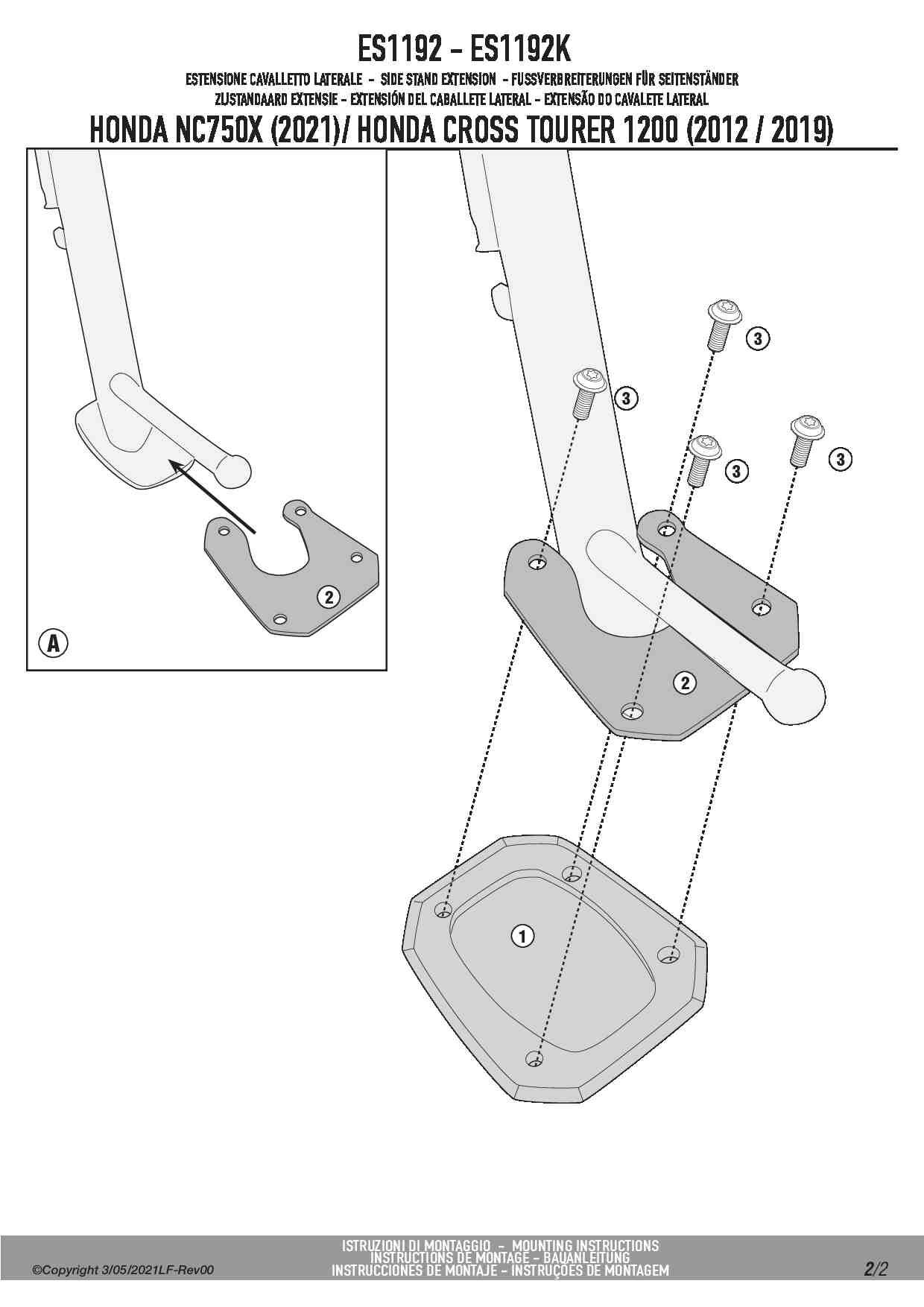 ES1192 - ES1192K

ESTENSIONE CAVALLETTO LATERALE - SIDE STAND EXTENSION - FUSSVERBREITERUNGEN FÜR SEITENSTÄNDER
ZIJSTANDAARD EXTENSIE - EXTENSIÓN DEL CABALLETE LATERAL - EXTENSÃO DO CAVALETE LATERAL

HONDA NC750X (2021)/ HONDA CROSS TOURER 1200 (2012 / 2019)

2

A

3

3

3

3

2

1

ISTRUZIONI DI MONTAGGIO - MOUNTING INSTRUCTIONS
INSTRUCTIONS DE MONTAGE - BAUANLEITUNG
INSTRUCCIONES DE MONTAJE - INSTRUÇÕES DE MONTAGEM

©Copyright 3/05/2021LF-Rev00

2/2