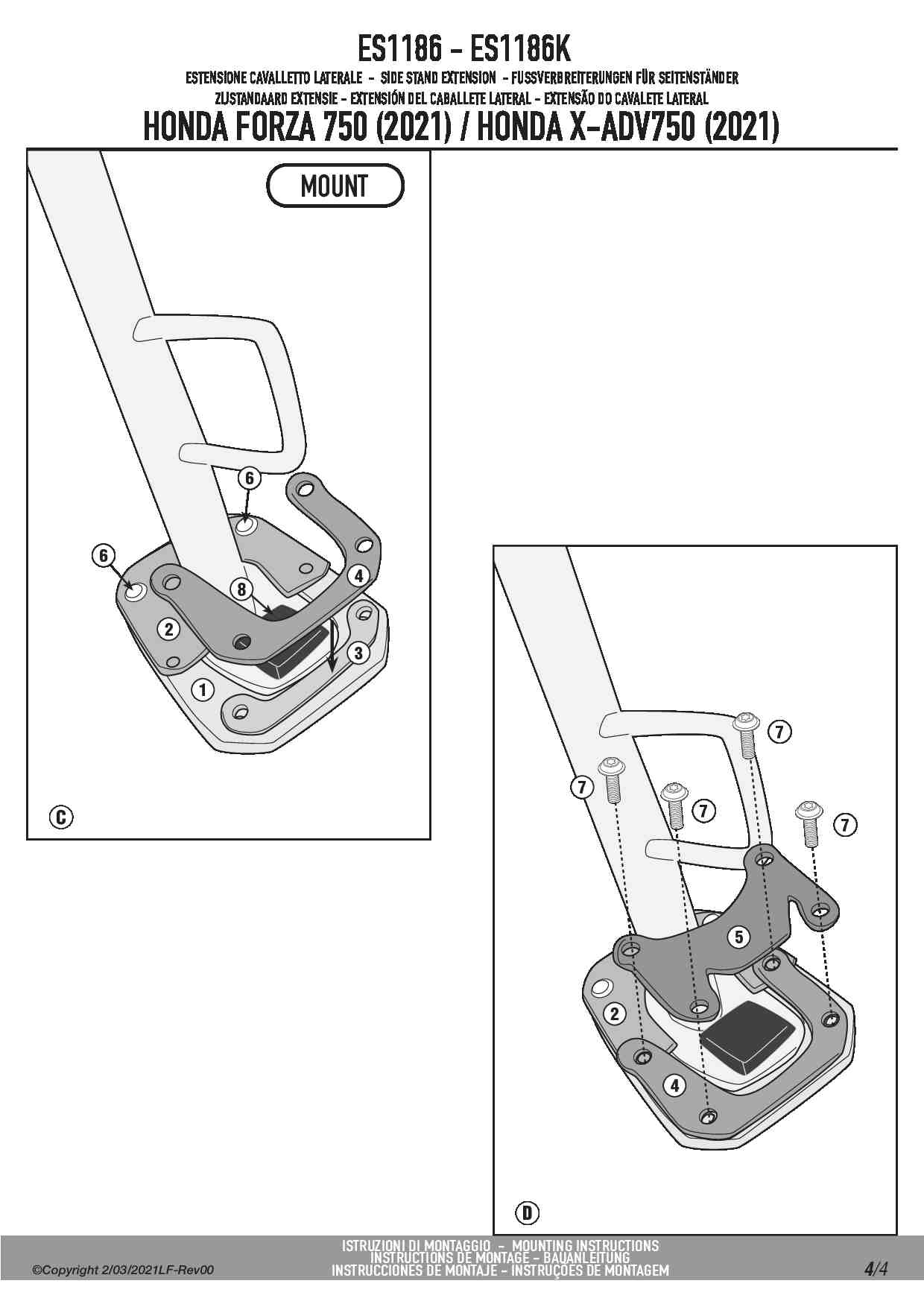 ES1186 - ES1186K

ESTENSIONE CAVALLETTO LATERALE - SIDE STAND EXTENSION - FUSSVERBREITERUNGEN FÜR SEITENSTÄNDER
ZIJSTANDAARD EXTENSIE - EXTENSIÓN DEL CABALLETE LATERAL - EXTENSÃO DO CAVALETE LATERAL

HONDA FORZA 750 (2021) / HONDA X-ADV750 (2021)

MOUNT

6
6
8
4
2
3
1
C

7
7
7
7
5
2
4
D

©Copyright 2/03/2021LF-Rev00

ISTRUZIONI DI MONTAGGIO - MOUNTING INSTRUCTIONS
INSTRUCTIONS DE MONTAGE - BAUANLEITUNG
INSTRUCCIONES DE MONTAJE - INSTRUÇÕES DE MONTAGEM

4/4