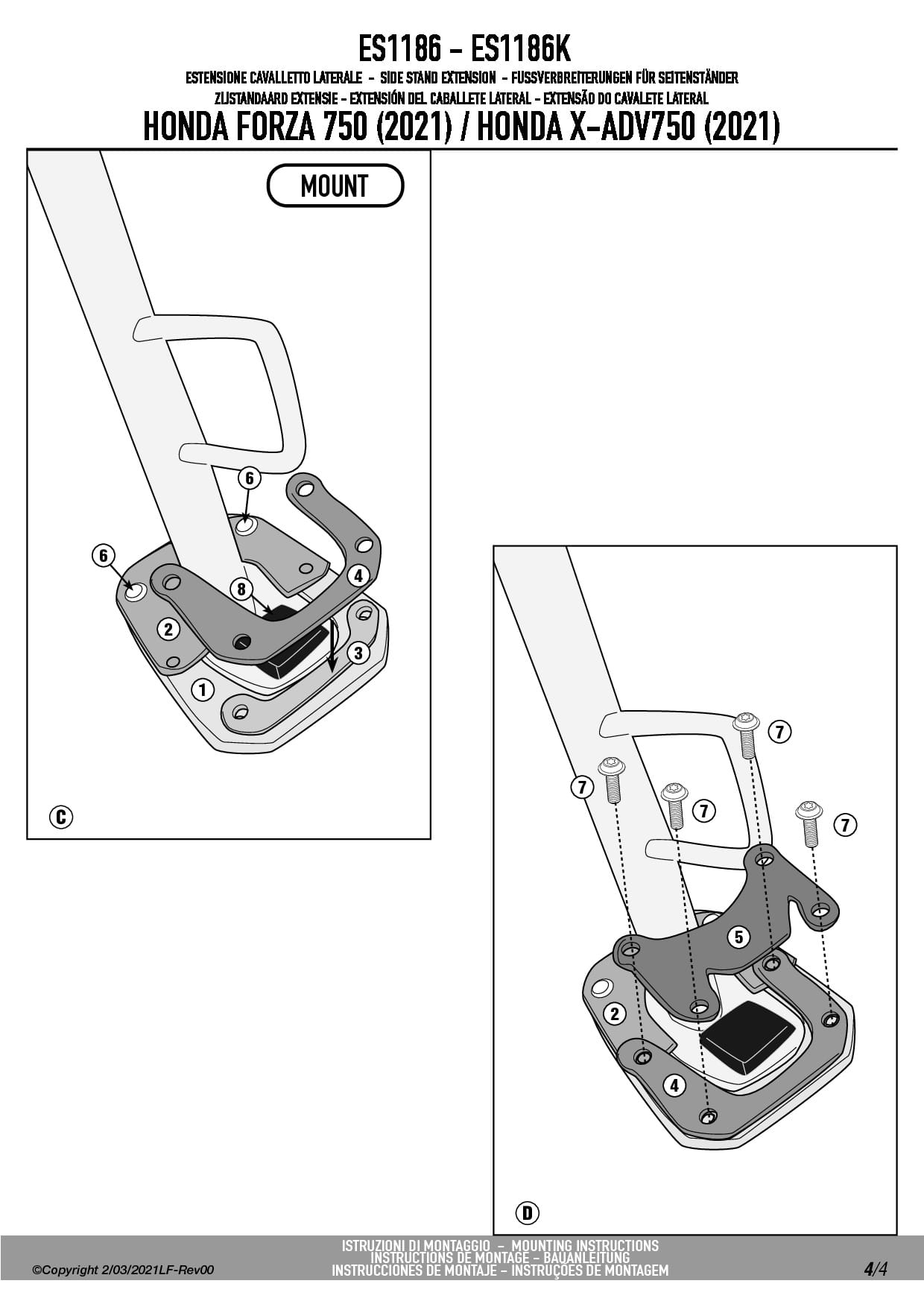 ES1186 - ES1186K

ESTENSIONE CAVALLETTO LATERALE - SIDE STAND EXTENSION - FUSSVERBREITERUNGEN FÜR SEITENSTÄNDER
ZIJSTANDAARD EXTENSIE - EXTENSIÓN DEL CABALLETE LATERAL - EXTENSÃO DO CAVALETE LATERAL

HONDA FORZA 750 (2021) / HONDA X-ADV750 (2021)

MOUNT

6
6
8
4
2
3
1
C

7
7
7
7
5
2
4
D

©Copyright 2/03/2021LF-Rev00

ISTRUZIONI DI MONTAGGIO - MOUNTING INSTRUCTIONS
INSTRUCTIONS DE MONTAGE - BAUANLEITUNG
INSTRUCCIONES DE MONTAJE - INSTRUÇÕES DE MONTAGEM

4/4