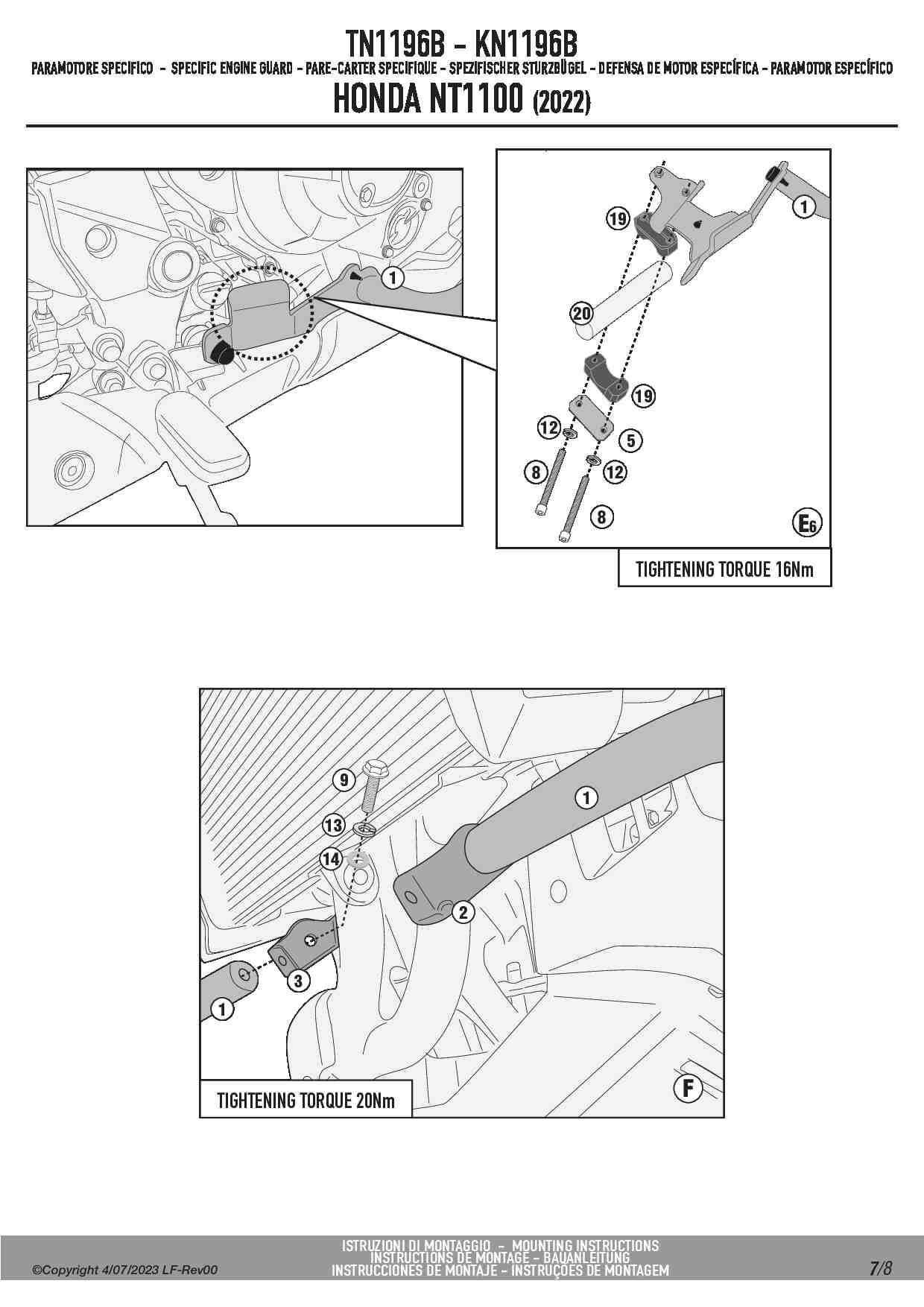 TN1196B - KN1196B
PARAMOTORE SPECIFICO - SPECIFIC ENGINE GUARD - PARE-CARTER SPECIFIQUE - SPEZIFISCHER STURZBÜGEL - DEFENSA DE MOTOR ESPECÍFICA - PARAMOTOR ESPECÍFICO
HONDA NT1100 (2022)

1

19
1
20
19
12
5
8
12
8
E6

TIGHTENING TORQUE 16Nm

9
13
14
1
2
3
1
F

TIGHTENING TORQUE 20Nm

©Copyright 4/07/2023 LF-Rev00
ISTRUZIONI DI MONTAGGIO - MOUNTING INSTRUCTIONS
INSTRUCTIONS DE MONTAGE - BAUANLEITUNG
INSTRUCCIONES DE MONTAJE - INSTRUÇÕES DE MONTAGEM
7/8