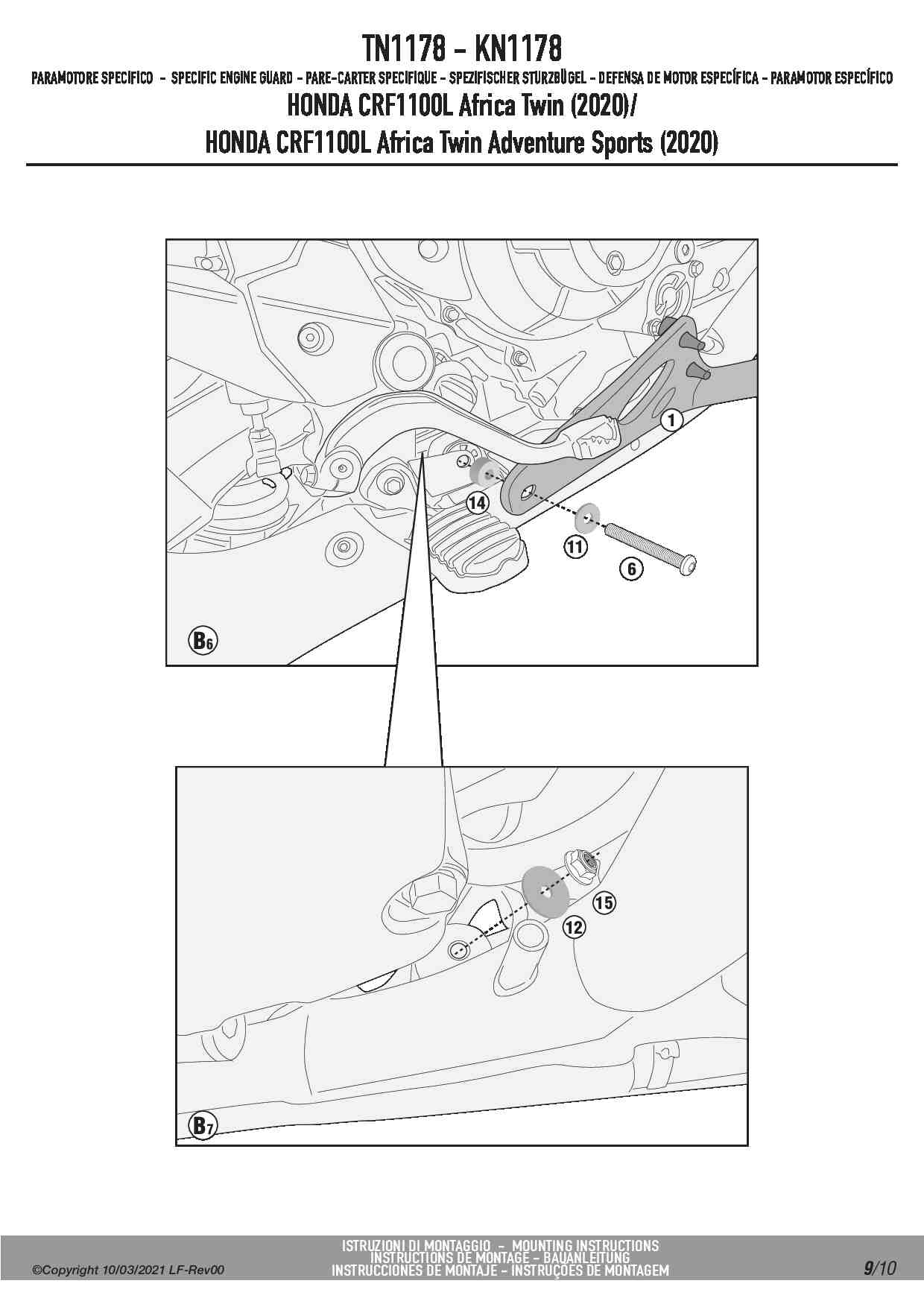 TN1178 - KN1178

PARAMOTORE SPECIFICO - SPECIFIC ENGINE GUARD - PARE-CARTER SPECIFIQUE - SPEZIFISCHER STURZBÜGEL - DEFENSA DE MOTOR ESPECÍFICA - PARAMOTOR ESPECÍFICO

HONDA CRF1100L Africa Twin (2020)/
HONDA CRF1100L Africa Twin Adventure Sports (2020)

1
14
11
6
B6

15
12
B7

©Copyright 10/03/2021 LF-Rev00

ISTRUZIONI DI MONTAGGIO - MOUNTING INSTRUCTIONS
INSTRUCTIONS DE MONTAGE - BAUANLEITUNG
INSTRUCCIONES DE MONTAJE - INSTRUÇÕES DE MONTAGEM

9/10