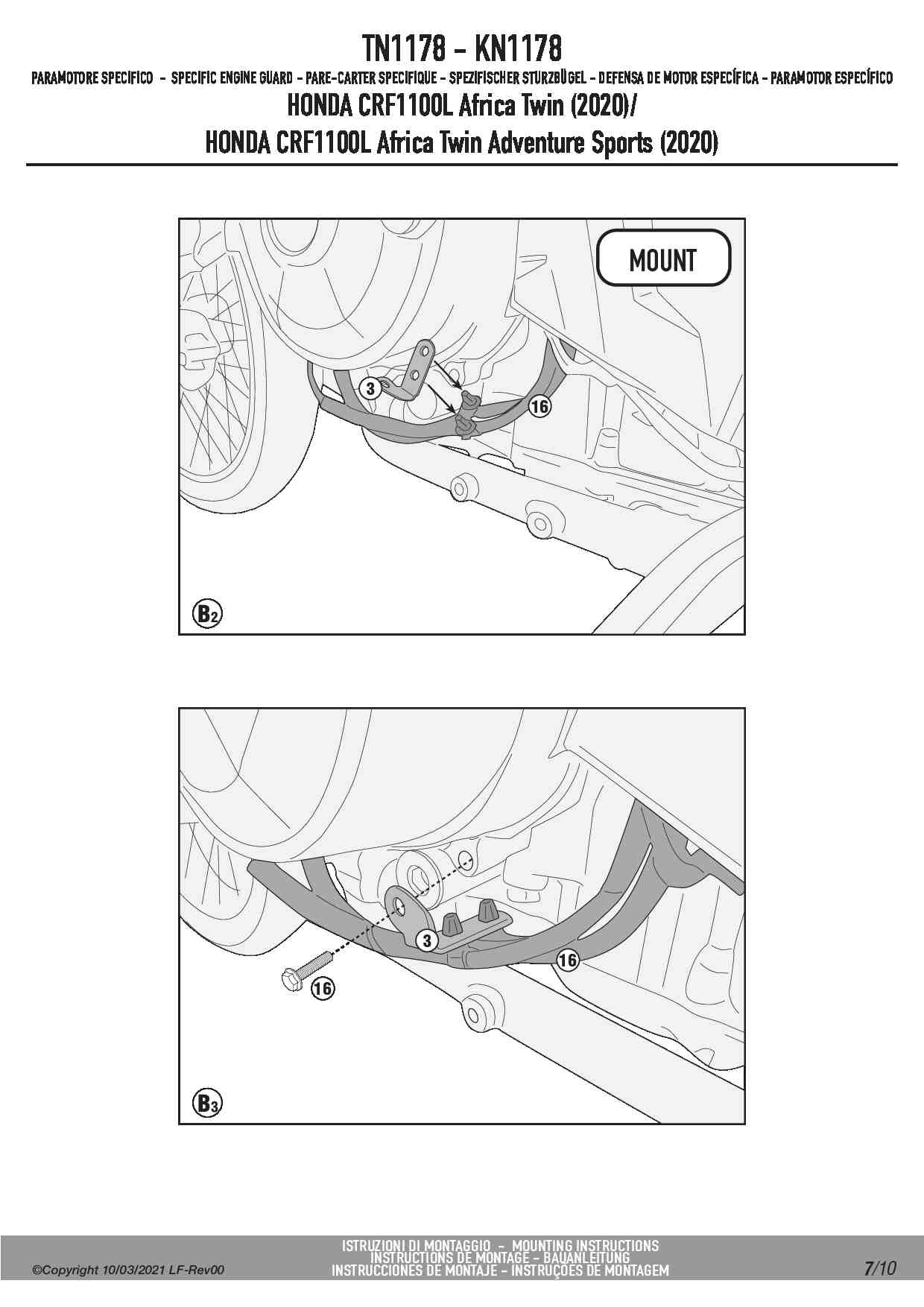 TN1178 - KN1178

PARAMOTORE SPECIFICO - SPECIFIC ENGINE GUARD - PARE-CARTER SPECIFIQUE - SPEZIFISCHER STURZBÜGEL - DEFENSA DE MOTOR ESPECÍFICA - PARAMOTOR ESPECÍFICO

HONDA CRF1100L Africa Twin (2020)/

HONDA CRF1100L Africa Twin Adventure Sports (2020)

MOUNT

3

16

B2

3

16

16

B3

©Copyright 10/03/2021 LF-Rev00

ISTRUZIONI DI MONTAGGIO - MOUNTING INSTRUCTIONS
INSTRUCTIONS DE MONTAGE - BAUANLEITUNG
INSTRUCCIONES DE MONTAJE - INSTRUÇÕES DE MONTAGEM

7/10