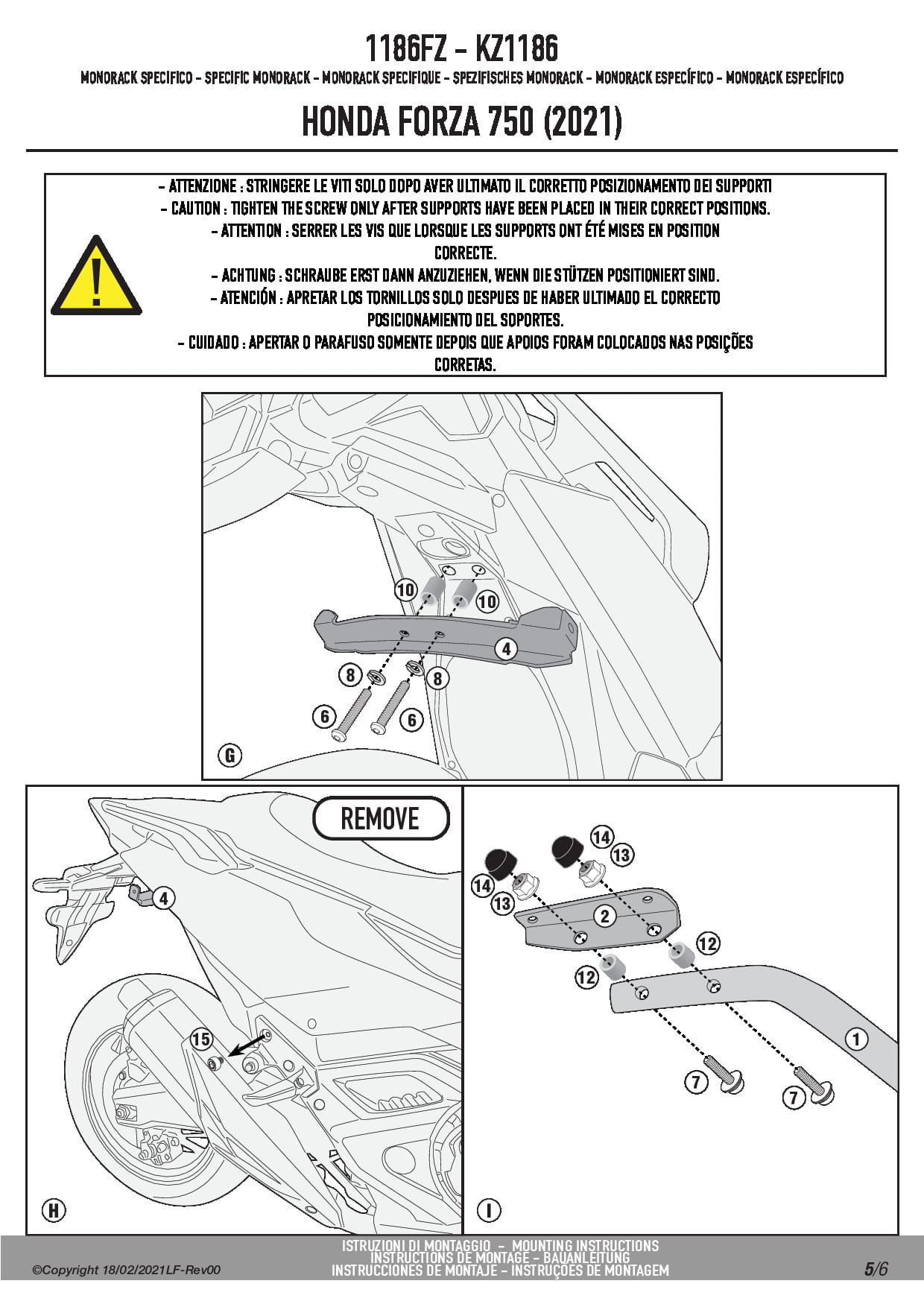 1186FZ - KZ1186

MONORACK SPECIFICO - SPECIFIC MONORACK - MONORACK SPECIFIQUE - SPEZIFISCHES MONORACK - MONORACK ESPECÍFICO - MONORACK ESPECÍFICO

HONDA FORZA 750 (2021)

- ATTENZIONE : STRINGERE LE VITI SOLO DOPO AVER ULTIMATO IL CORRETTO POSIZIONAMENTO DEI SUPPORTI
- CAUTION : TIGHTEN THE SCREW ONLY AFTER SUPPORTS HAVE BEEN PLACED IN THEIR CORRECT POSITIONS.
- ATTENTION : SERRER LES VIS QUE LORSQUE LES SUPPORTS ONT ÉTÉ MISES EN POSITION CORRECTE.
- ACHTUNG : SCHRAUBE ERST DANN ANZUZIEHEN, WENN DIE STÜTZEN POSITIONIERT SIND.
- ATENCIÓN : APRETAR LOS TORNILLOS SOLO DESPUES DE HABER ULTIMADO EL CORRECTO POSICIONAMIENTO DEL SOPORTES.
- CUIDADO : APERTAR O PARAFUSO SOMENTE DEPOIS QUE APOIOS FORAM COLOCADOS NAS POSIÇÕES CORRETAS.

10
10
4
8
8
6
6
G

REMOVE
4
15
H

14
13
14
13
2
12
12
1
7
7
I

©Copyright 18/02/2021LF-Rev00

ISTRUZIONI DI MONTAGGIO - MOUNTING INSTRUCTIONS
INSTRUCTIONS DE MONTAGE - BAUANLEITUNG
INSTRUCCIONES DE MONTAJE - INSTRUÇÕES DE MONTAGEM

5/6