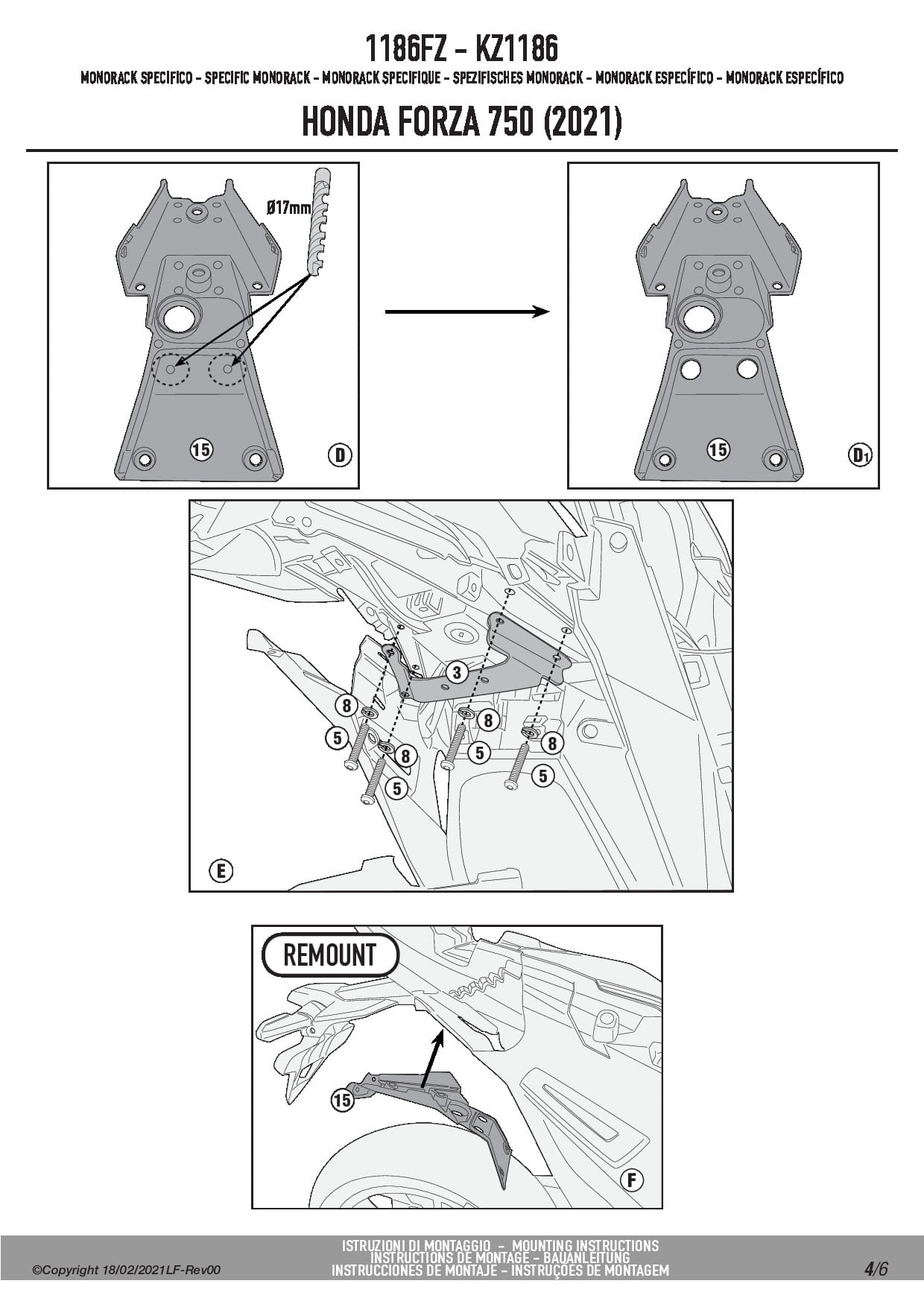 1186FZ - KZ1186

MONORACK SPECIFICO - SPECIFIC MONORACK - MONORACK SPECIFIQUE - SPEZIFISCHES MONORACK - MONORACK ESPECÍFICO - MONORACK ESPECÍFICO

HONDA FORZA 750 (2021)

Ø17mm

15

D

15

D1

3

8

5

8

5

8

5

8

5

E

REMOUNT

15

F

©Copyright 18/02/2021LF-Rev00

ISTRUZIONI DI MONTAGGIO - MOUNTING INSTRUCTIONS
INSTRUCTIONS DE MONTAGE - BAUANLEITUNG
INSTRUCCIONES DE MONTAJE - INSTRUÇÕES DE MONTAGEM

4/6