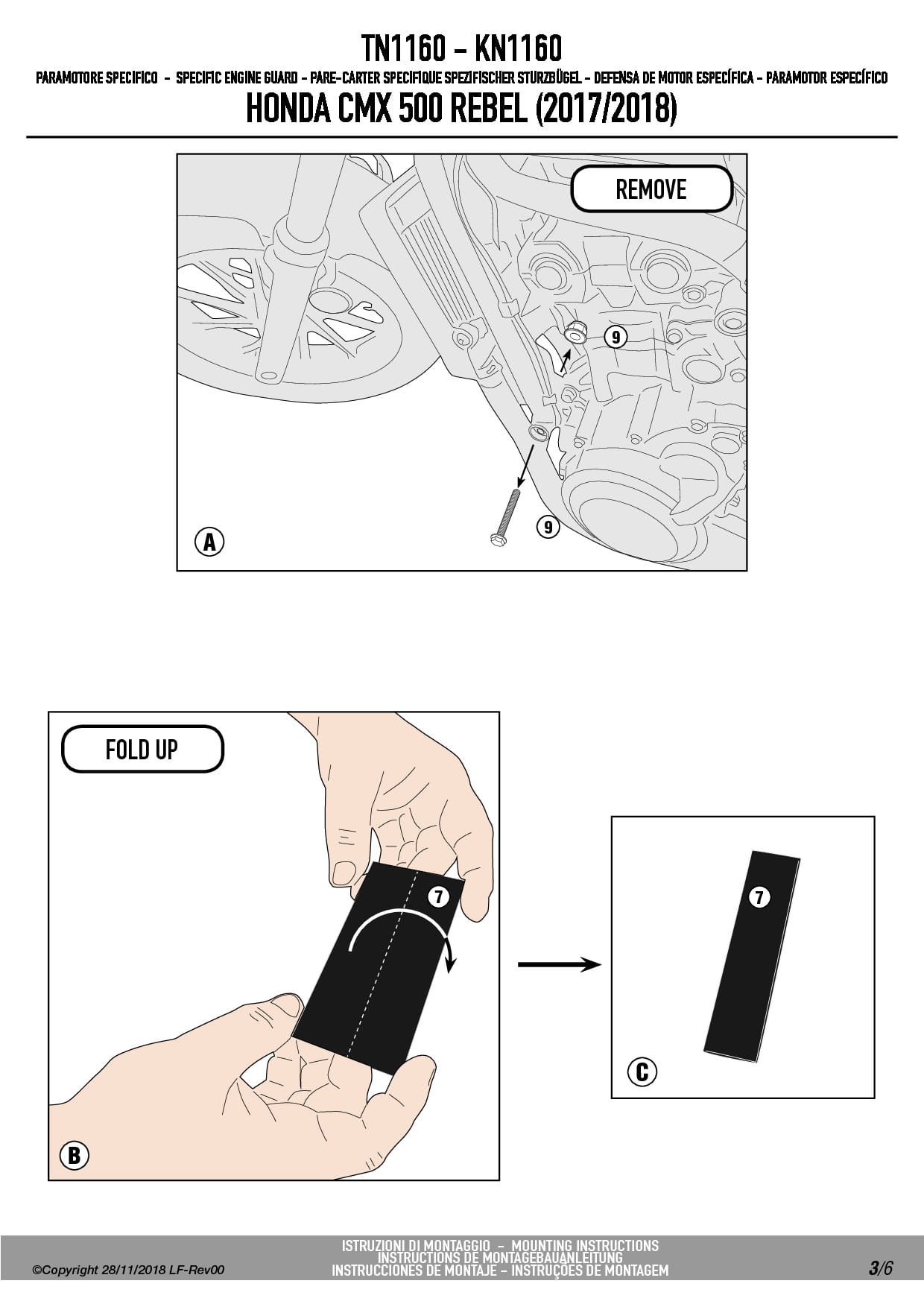 TN1160 - KN1160
PARAMOTORE SPECIFICO - SPECIFIC ENGINE GUARD - PARE-CARTER SPECIFIQUE SPEZIFISCHER STURZBÜGEL - DEFENSA DE MOTOR ESPECÍFICA - PARAMOTOR ESPECÍFICO
HONDA CMX 500 REBEL (2017/2018)

REMOVE

9

9

A

FOLD UP

7

B

7

C

©Copyright 28/11/2018 LF-Rev00

ISTRUZIONI DI MONTAGGIO - MOUNTING INSTRUCTIONS
INSTRUCTIONS DE MONTAGEBAUANLEITUNG
INSTRUCCIONES DE MONTAJE - INSTRUÇÕES DE MONTAGEM

3/6