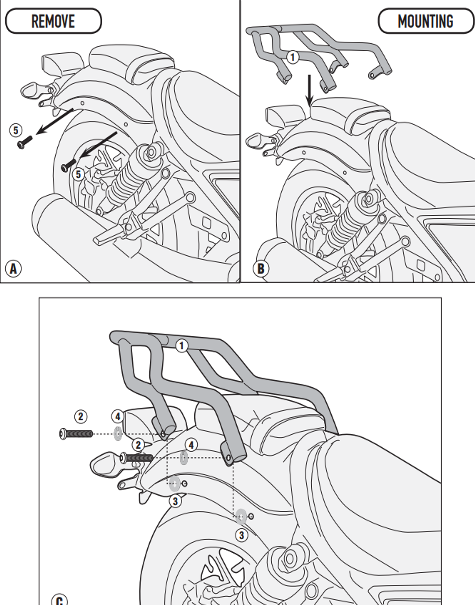 REMOVE

5

5

A

MOUNTING

1

B

1

2

4

2

4

3

3

C