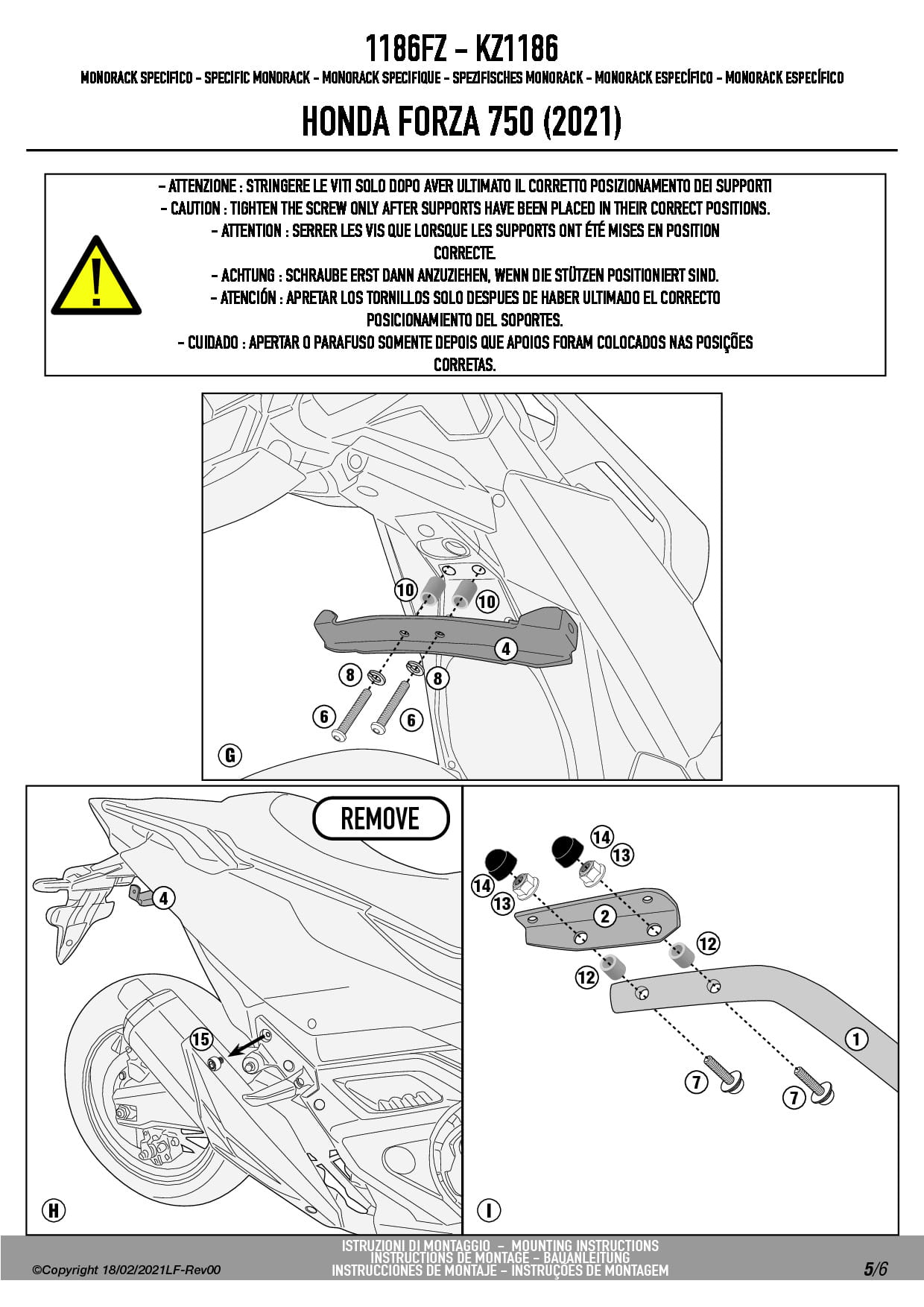 1186FZ - KZ1186

MONORACK SPECIFICO - SPECIFIC MONORACK - MONORACK SPECIFIQUE - SPEZIFISCHES MONORACK - MONORACK ESPECÍFICO - MONORACK ESPECÍFICO

HONDA FORZA 750 (2021)

- ATTENZIONE : STRINGERE LE VITI SOLO DOPO AVER ULTIMATO IL CORRETTO POSIZIONAMENTO DEI SUPPORTI
- CAUTION : TIGHTEN THE SCREW ONLY AFTER SUPPORTS HAVE BEEN PLACED IN THEIR CORRECT POSITIONS.
- ATTENTION : SERRER LES VIS QUE LORSQUE LES SUPPORTS ONT ÉTÉ MISES EN POSITION CORRECTE.
- ACHTUNG : SCHRAUBE ERST DANN ANZUZIEHEN, WENN DIE STÜTZEN POSITIONIERT SIND.
- ATENCIÓN : APRETAR LOS TORNILLOS SOLO DESPUES DE HABER ULTIMADO EL CORRECTO POSICIONAMIENTO DEL SOPORTES.
- CUIDADO : APERTAR O PARAFUSO SOMENTE DEPOIS QUE APOIOS FORAM COLOCADOS NAS POSIÇÕES CORRETAS.

10
10
4
8
8
6
6
G

REMOVE
4
15
H

14
13
14
13
2
12
12
1
7
7
I

©Copyright 18/02/2021LF-Rev00

ISTRUZIONI DI MONTAGGIO - MOUNTING INSTRUCTIONS
INSTRUCTIONS DE MONTAGE - BAUANLEITUNG
INSTRUCCIONES DE MONTAJE - INSTRUÇÕES DE MONTAGEM

5/6