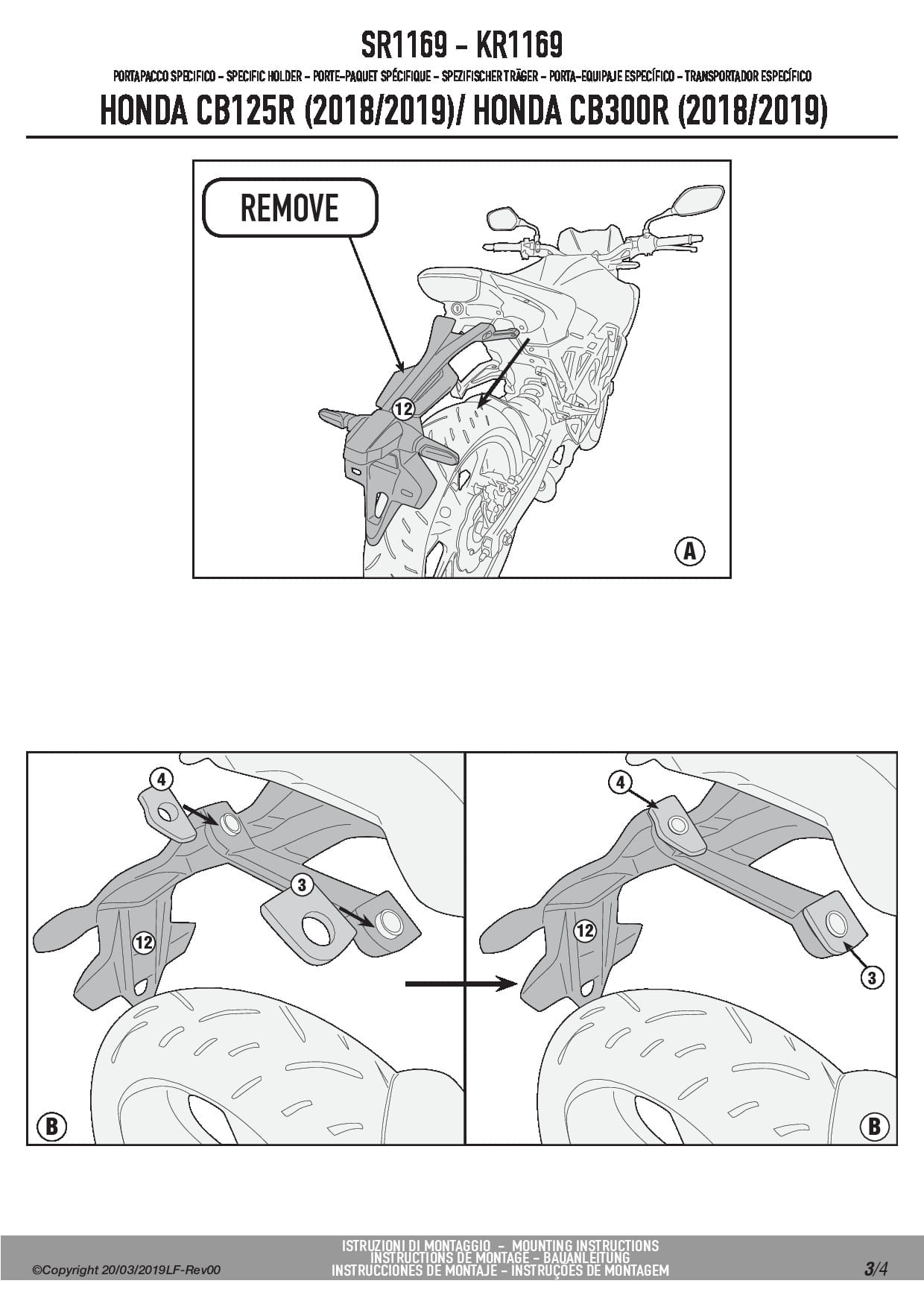 SR1169 - KR1169

PORTAPACCO SPECIFICO - SPECIFIC HOLDER - PORTE-PAQUET SPÉCIFIQUE - SPEZIFISCHER TRÄGER - PORTA-EQUIPAJE ESPECÍFICO - TRANSPORTADOR ESPECÍFICO

HONDA CB125R (2018/2019)/ HONDA CB300R (2018/2019)

REMOVE

12

A

4

3

12

B

4

12

3

B

©Copyright 20/03/2019LF-Rev00

ISTRUZIONI DI MONTAGGIO - MOUNTING INSTRUCTIONS
INSTRUCTIONS DE MONTAGE - BAUANLEITUNG
INSTRUCCIONES DE MONTAJE - INSTRUÇÕES DE MONTAGEM

3/4