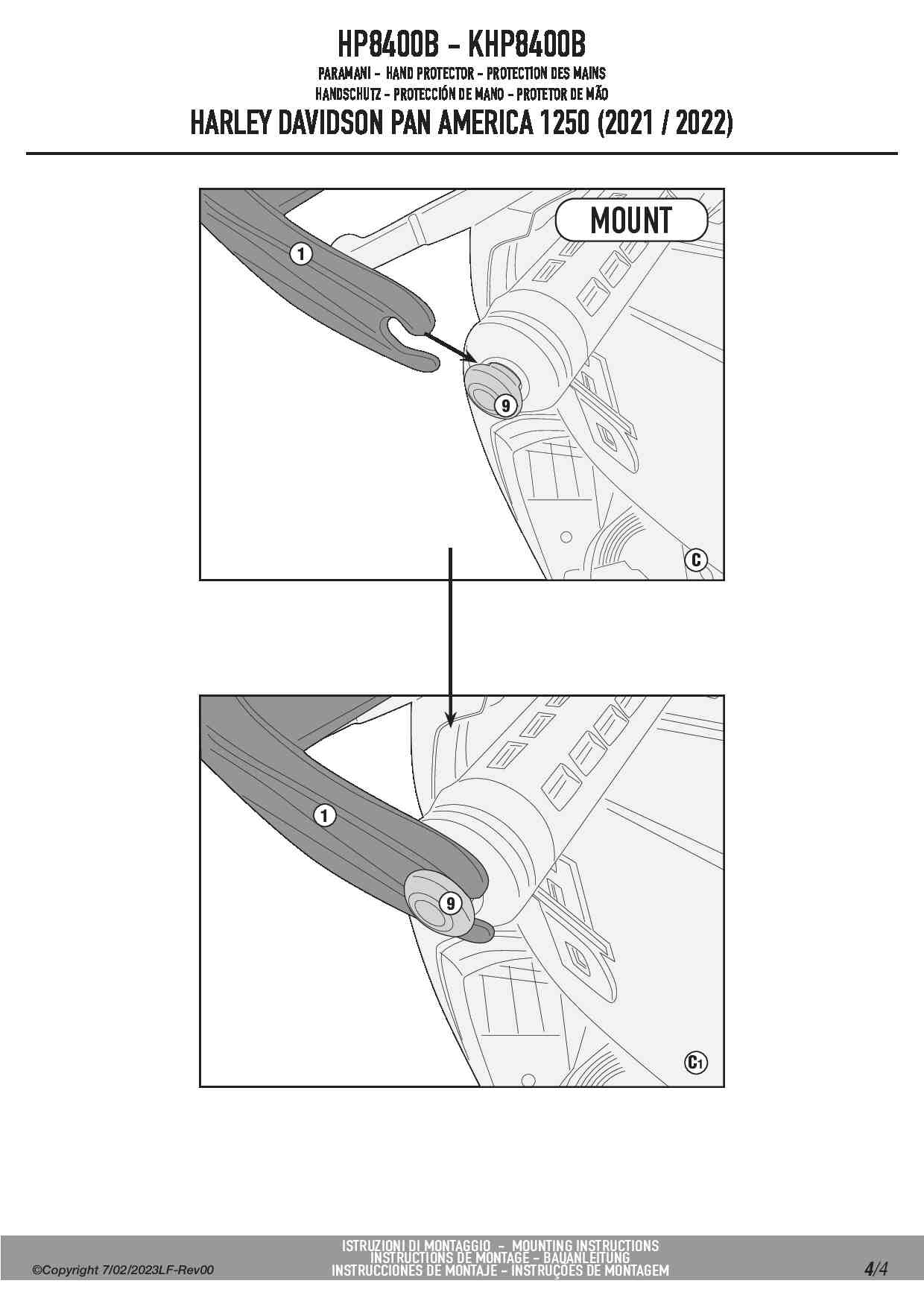 HP8400B - KHP8400B

PARAMANI - HAND PROTECTOR - PROTECTION DES MAINS
HANDSCHUTZ - PROTECCIÓN DE MANO - PROTETOR DE MÃO

HARLEY DAVIDSON PAN AMERICA 1250 (2021 / 2022)

MOUNT

1

9

C

1

9

C1

©Copyright 7/02/2023LF-Rev00

ISTRUZIONI DI MONTAGGIO - MOUNTING INSTRUCTIONS
INSTRUCTIONS DE MONTAGE - BAUANLEITUNG
INSTRUCCIONES DE MONTAJE - INSTRUÇÕES DE MONTAGEM

4/4