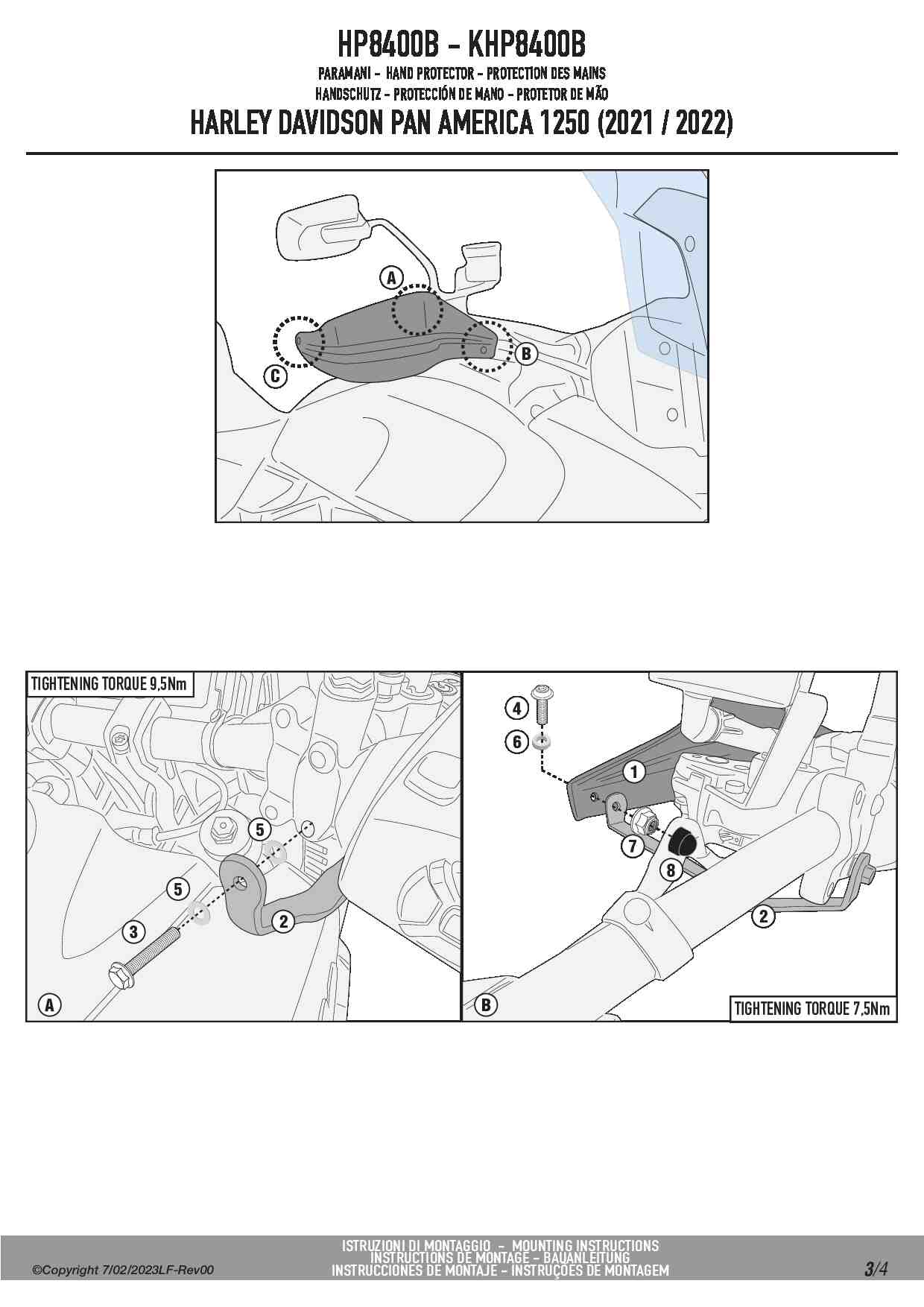 HP8400B - KHP8400B

PARAMANI - HAND PROTECTOR - PROTECTION DES MAINS
HANDSCHUTZ - PROTECCIÓN DE MANO - PROTETOR DE MÃO

HARLEY DAVIDSON PAN AMERICA 1250 (2021 / 2022)

A
B
C

TIGHTENING TORQUE 9,5Nm

5
5
3
2
A

4
6
1
7
8
2
B

TIGHTENING TORQUE 7,5Nm

©Copyright 7/02/2023LF-Rev00

ISTRUZIONI DI MONTAGGIO - MOUNTING INSTRUCTIONS
INSTRUCTIONS DE MONTAGE - BAUANLEITUNG
INSTRUCCIONES DE MONTAJE - INSTRUÇÕES DE MONTAGEM

3/4