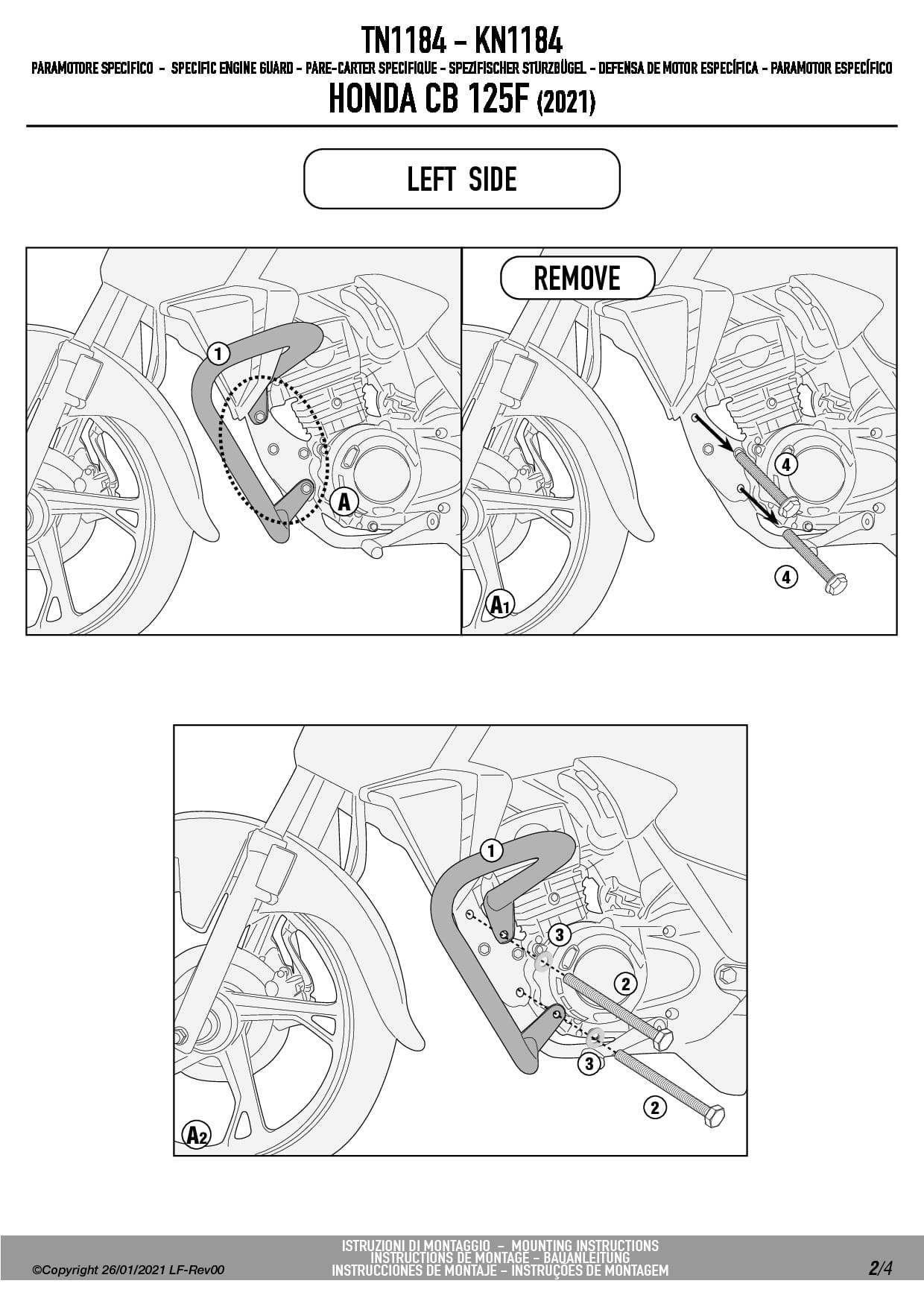 TN1184 - KN1184

PARAMOTORE SPECIFICO - SPECIFIC ENGINE GUARD - PARE-CARTER SPECIFIQUE - SPEZIFISCHER STURZBÜGEL - DEFENSA DE MOTOR ESPECÍFICA - PARAMOTOR ESPECÍFICO

HONDA CB 125F (2021)

LEFT SIDE

1

A

REMOVE

4

4

A1

1

3

2

3

2

A2

©Copyright 26/01/2021 LF-Rev00

ISTRUZIONI DI MONTAGGIO - MOUNTING INSTRUCTIONS
INSTRUCTIONS DE MONTAGE - BAUANLEITUNG
INSTRUCCIONES DE MONTAJE - INSTRUÇÕES DE MONTAGEM

2/4