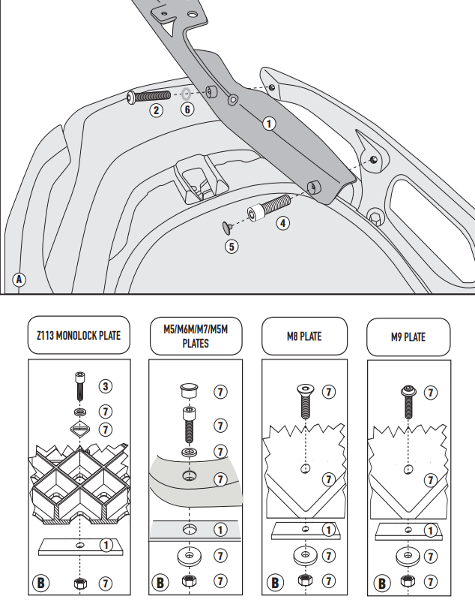 2
6
1
4
5
A

Z113 MONOLOCK PLATE
3
7
7
1
B
7

M5/M6M/M7/M5M PLATES
7
7
7
7
1
7
B
7

M8 PLATE
7
7
1
7
B
7

M9 PLATE
7
7
1
7
B
7