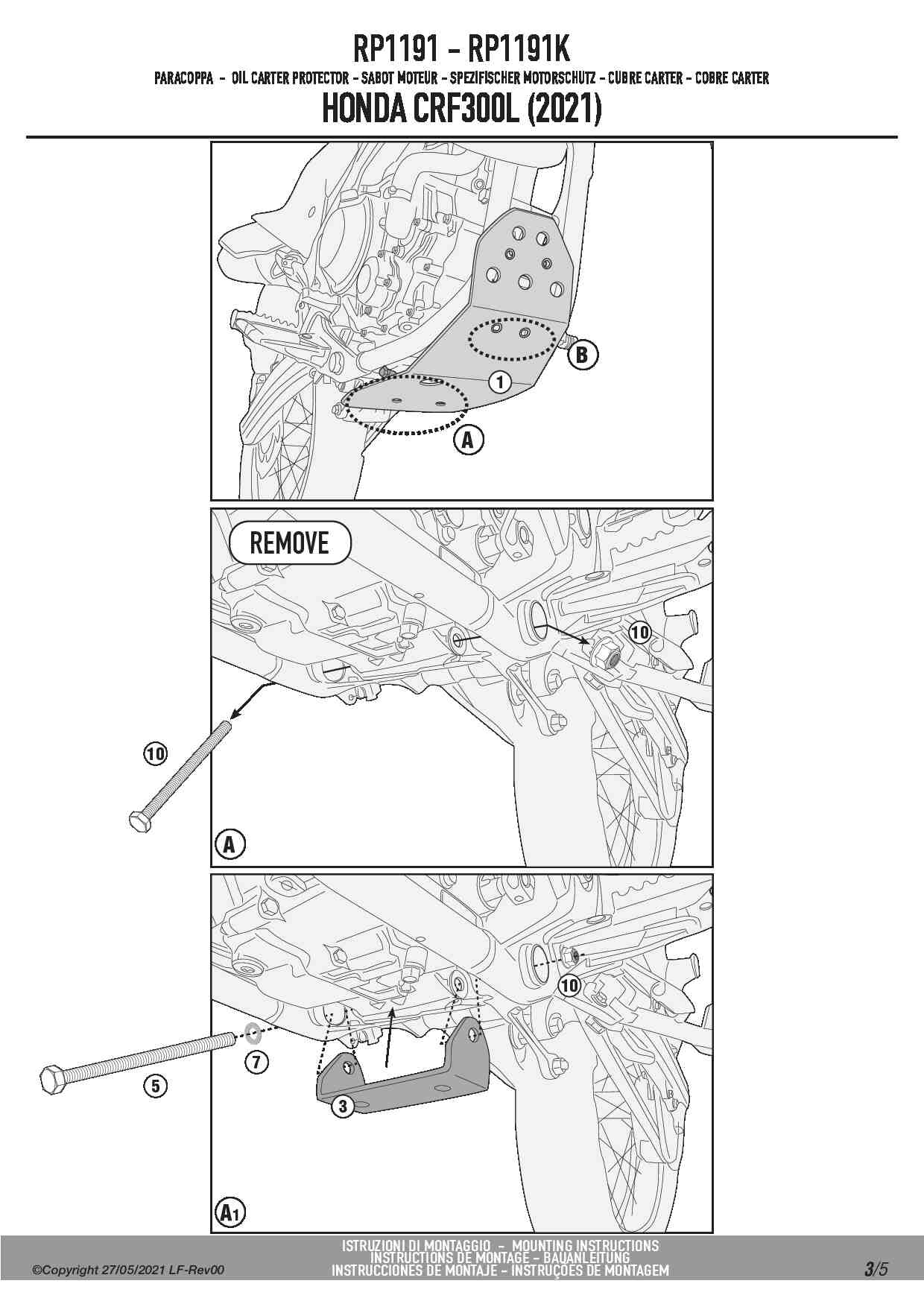 RP1191 - RP1191K

PARACOPPA - OIL CARTER PROTECTOR - SABOT MOTEUR - SPEZIFISCHER MOTORSCHUTZ - CUBRE CARTER - COBRE CARTER

HONDA CRF300L (2021)

B
1
A

REMOVE
10
10
A

10
7
5
3
A1

©Copyright 27/05/2021 LF-Rev00

ISTRUZIONI DI MONTAGGIO - MOUNTING INSTRUCTIONS
INSTRUCTIONS DE MONTAGE - BAUANLEITUNG
INSTRUCCIONES DE MONTAJE - INSTRUÇÕES DE MONTAGEM

3/5