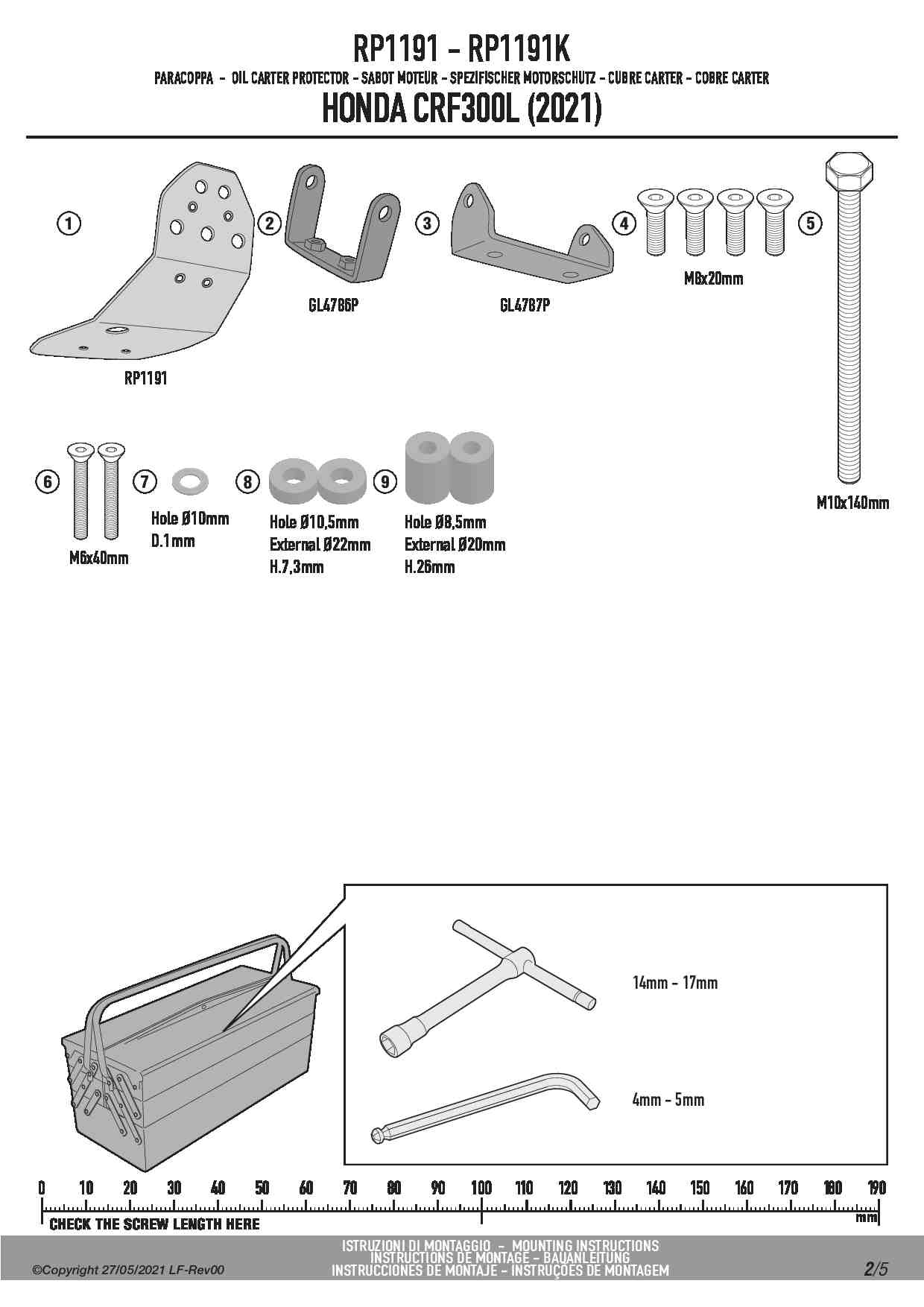 RP1191 - RP1191K

PARACOPPA - OIL CARTER PROTECTOR - SABOT MOTEUR - SPEZIFISCHER MOTORSCHUTZ - CUBRE CARTER - COBRE CARTER

HONDA CRF300L (2021)

1

RP1191

2

GL4786P

3

GL4787P

4

M6x20mm

5

M10x140mm

6

M6x40mm

7

Hole Ø10mm
D.1mm

8

Hole Ø10,5mm
External Ø22mm
H.7,3mm

9

Hole Ø8,5mm
External Ø20mm
H.26mm

14mm - 17mm

4mm - 5mm

0 10 20 30 40 50 60 70 80 90 100 110 120 130 140 150 160 170 180 190

CHECK THE SCREW LENGTH HERE

mm

ISTRUZIONI DI MONTAGGIO - MOUNTING INSTRUCTIONS
INSTRUCTIONS DE MONTAGE - BAUANLEITUNG
INSTRUCCIONES DE MONTAJE - INSTRUÇÕES DE MONTAGEM

©Copyright 27/05/2021 LF-Rev00

2/5