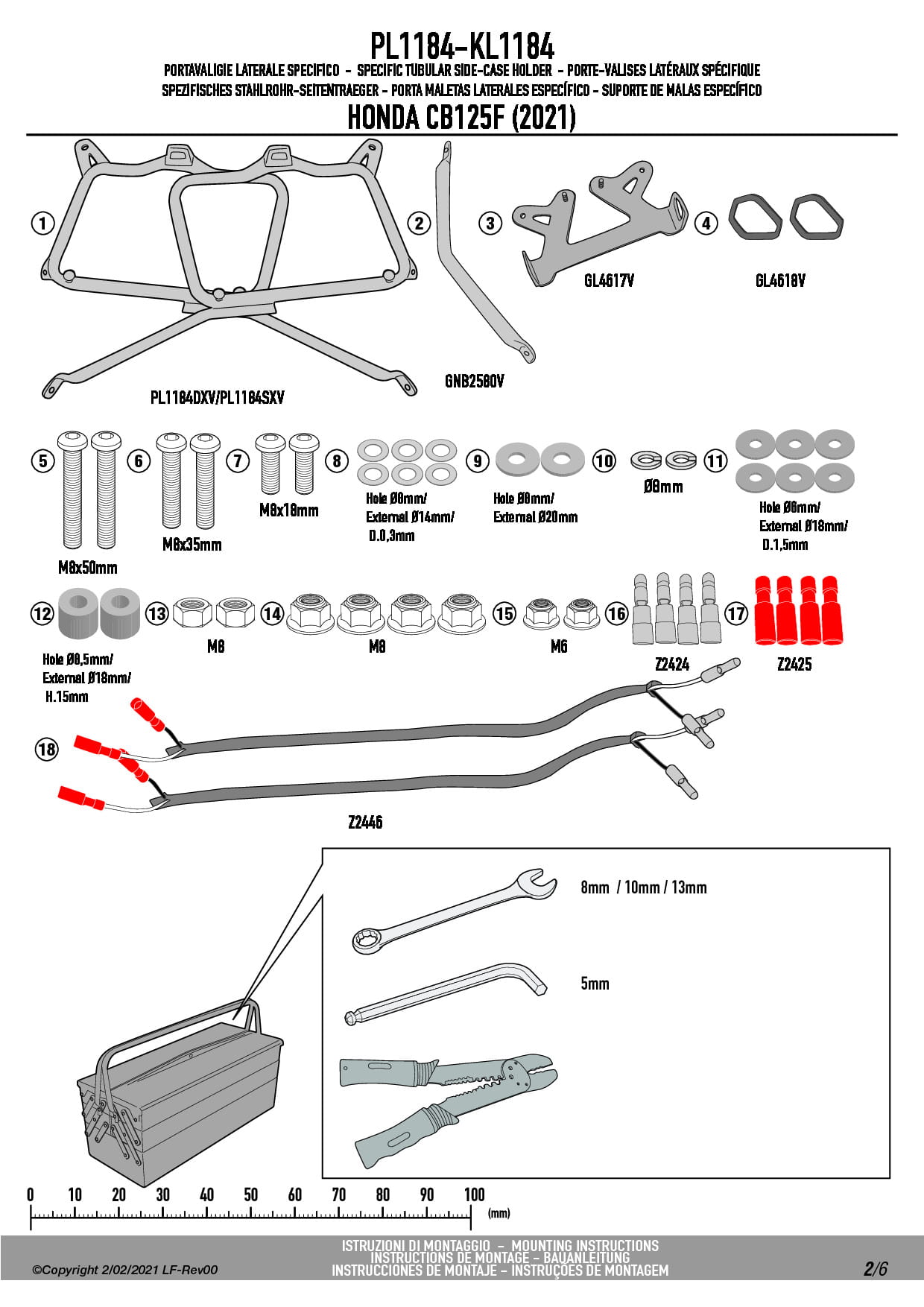 PL1184-KL1184

PORTAVALIGIE LATERALE SPECIFICO - SPECIFIC TUBULAR SIDE-CASE HOLDER - PORTE-VALISES LATÉRAUX SPÉCIFIQUE
SPEZIFISCHES STAHLROHR-SEITENTRAEGER - PORTA MALETAS LATERALES ESPECÍFICO - SUPORTE DE MALAS ESPECÍFICO

HONDA CB125F (2021)

1
PL1184DXV/PL1184SXV

2
GNB2580V

3
GL4617V

4
GL4618V

5
M8x50mm

6
M6x35mm

7
M8x18mm

8
Hole Ø8mm/
External Ø14mm/
D.0,3mm

9
Hole Ø8mm/
External Ø20mm

10
Ø8mm

11
Hole Ø6mm/
External Ø18mm/
D.1,5mm

12
Hole Ø8,5mm/
External Ø18mm/
H.15mm

13
M8

14
M8

15
M6

16
Z2424

17
Z2425

18
Z2446

8mm / 10mm / 13mm

5mm

0 10 20 30 40 50 60 70 80 90 100 (mm)

©Copyright 2/02/2021 LF-Rev00

ISTRUZIONI DI MONTAGGIO - MOUNTING INSTRUCTIONS
INSTRUCTIONS DE MONTAGE - BAUANLEITUNG
INSTRUCCIONES DE MONTAJE - INSTRUÇÕES DE MONTAGEM

2/6