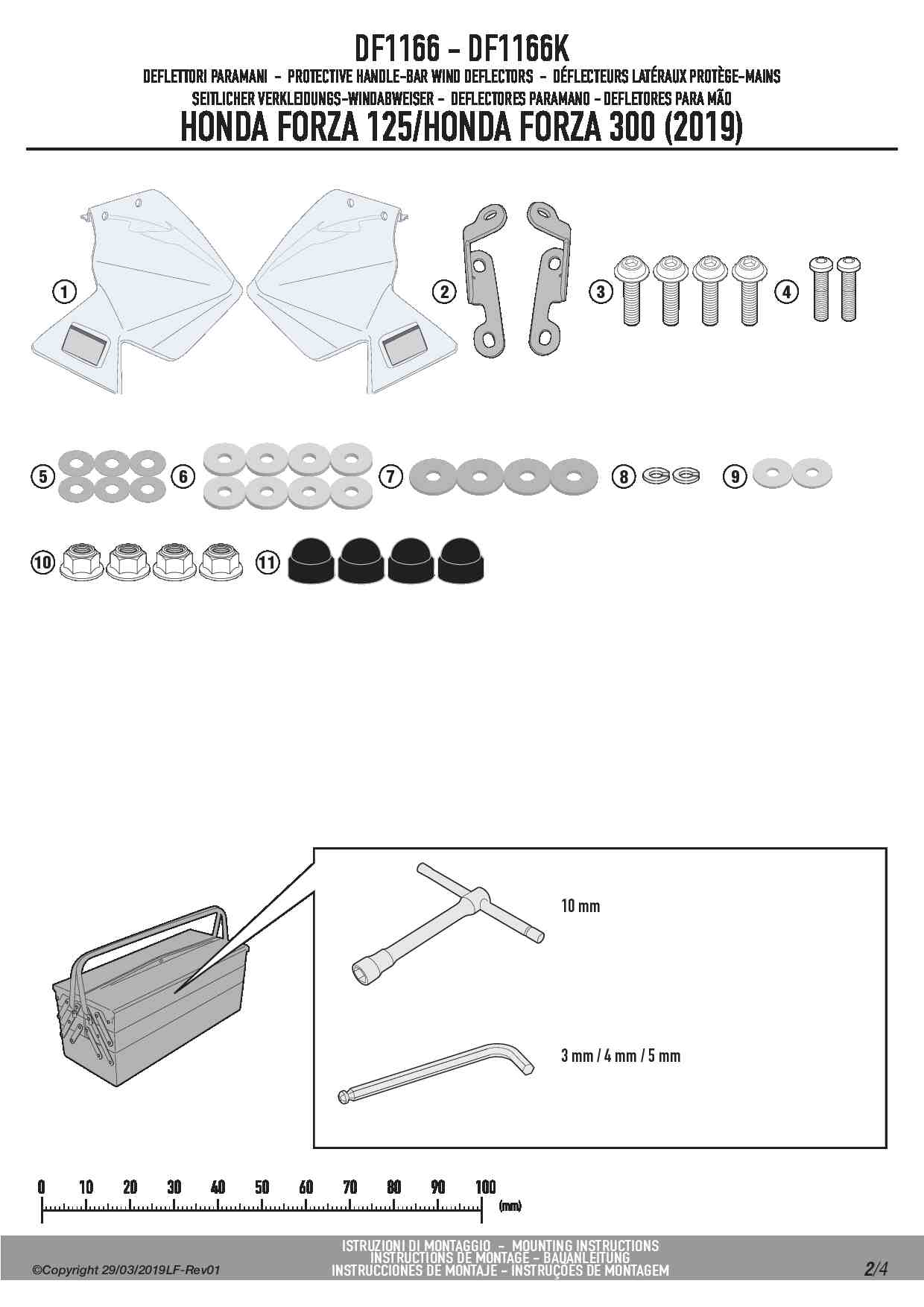 DF1166 - DF1166K
DEFLETTORI PARAMANI - PROTECTIVE HANDLE-BAR WIND DEFLECTORS - DÉFLECTEURS LATÉRAUX PROTÈGE-MAINS
SEITLICHER VERKLEIDUNGS-WINDABWEISER - DEFLECTORES PARAMANO - DEFLETORES PARA MÃO
HONDA FORZA 125/HONDA FORZA 300 (2019)

1 2 3 4

5 6 7 8 9

10 11

10 mm

3 mm / 4 mm / 5 mm

0 10 20 30 40 50 60 70 80 90 100 (mm)

©Copyright 29/03/2019LF-Rev01

ISTRUZIONI DI MONTAGGIO - MOUNTING INSTRUCTIONS
INSTRUCTIONS DE MONTAGE - BAUANLEITUNG
INSTRUCCIONES DE MONTAJE - INSTRUÇÕES DE MONTAGEM

2/4