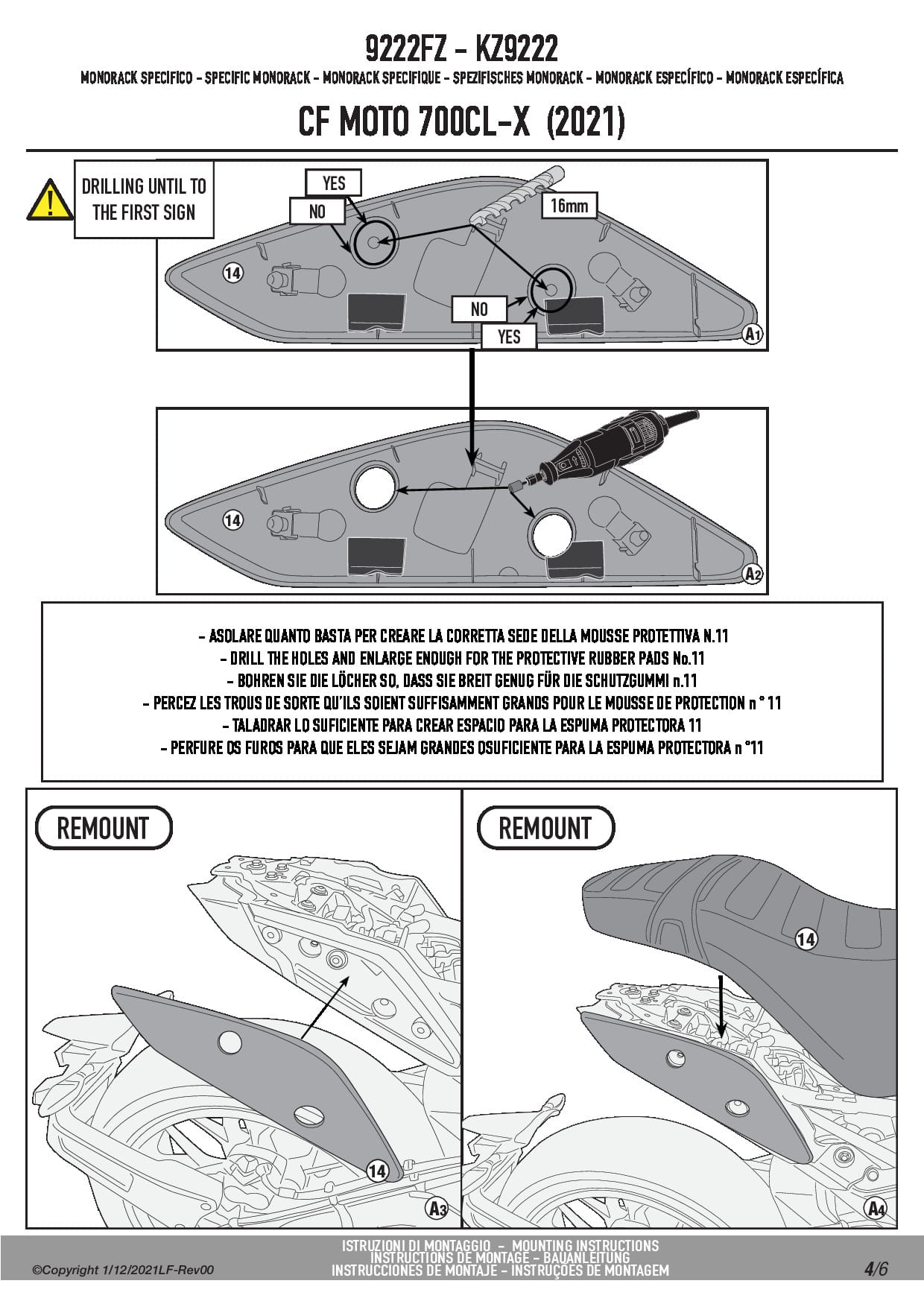 9222FZ - KZ9222

MONORACK SPECIFICO - SPECIFIC MONORACK - MONORACK SPECIFIQUE - SPEZIFISCHES MONORACK - MONORACK ESPECÍFICO - MONORACK ESPECÍFICA

CF MOTO 700CL-X (2021)

DRILLING UNTIL TO THE FIRST SIGN

YES

NO

16mm

14

NO

YES

A1

14

A2

- ASOLARE QUANTO BASTA PER CREARE LA CORRETTA SEDE DELLA MOUSSE PROTETTIVA N.11
- DRILL THE HOLES AND ENLARGE ENOUGH FOR THE PROTECTIVE RUBBER PADS No.11
- BOHREN SIE DIE LÖCHER SO, DASS SIE BREIT GENUG FÜR DIE SCHUTZGUMMI n.11
- PERCEZ LES TROUS DE SORTE QU'ILS SOIENT SUFFISAMMENT GRANDS POUR LE MOUSSE DE PROTECTION n ° 11
- TALADRAR LO SUFICIENTE PARA CREAR ESPACIO PARA LA ESPUMA PROTECTORA 11
- PERFURE OS FUROS PARA QUE ELES SEJAM GRANDES OSUFICIENTE PARA LA ESPUMA PROTECTORA n °11

REMOUNT

14

A3

REMOUNT

14

A4

©Copyright 1/12/2021LF-Rev00

ISTRUZIONI DI MONTAGGIO - MOUNTING INSTRUCTIONS
INSTRUCTIONS DE MONTAGE - BAUANLEITUNG
INSTRUCCIONES DE MONTAJE - INSTRUÇÕES DE MONTAGEM

4/6