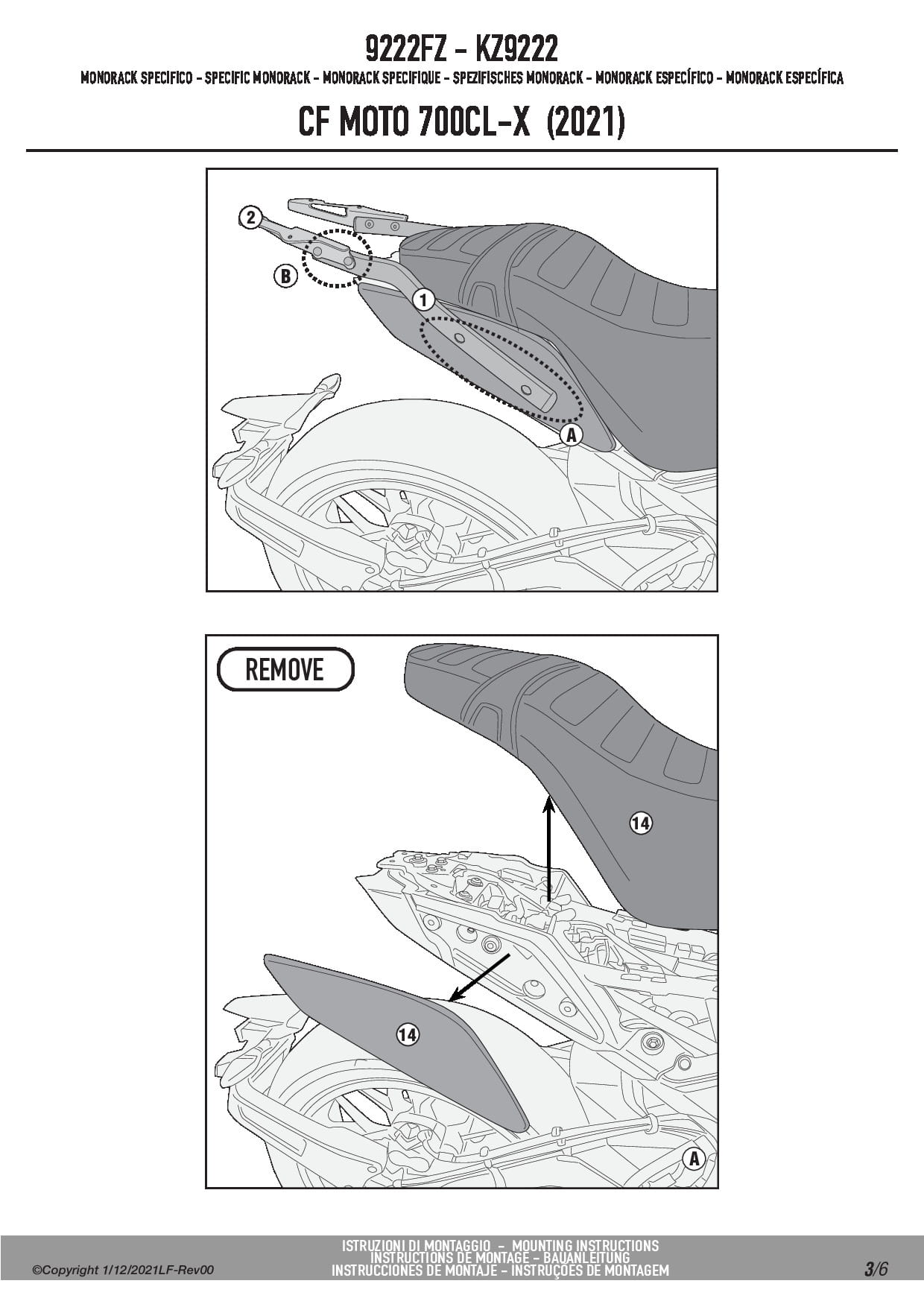 9222FZ - KZ9222

MONORACK SPECIFICO - SPECIFIC MONORACK - MONORACK SPECIFIQUE - SPEZIFISCHES MONORACK - MONORACK ESPECÍFICO - MONORACK ESPECÍFICA

CF MOTO 700CL-X (2021)

2

B

1

A

REMOVE

14

14

A

©Copyright 1/12/2021LF-Rev00

ISTRUZIONI DI MONTAGGIO - MOUNTING INSTRUCTIONS
INSTRUCTIONS DE MONTAGE - BAUANLEITUNG
INSTRUCCIONES DE MONTAJE - INSTRUÇÕES DE MONTAGEM

3/6