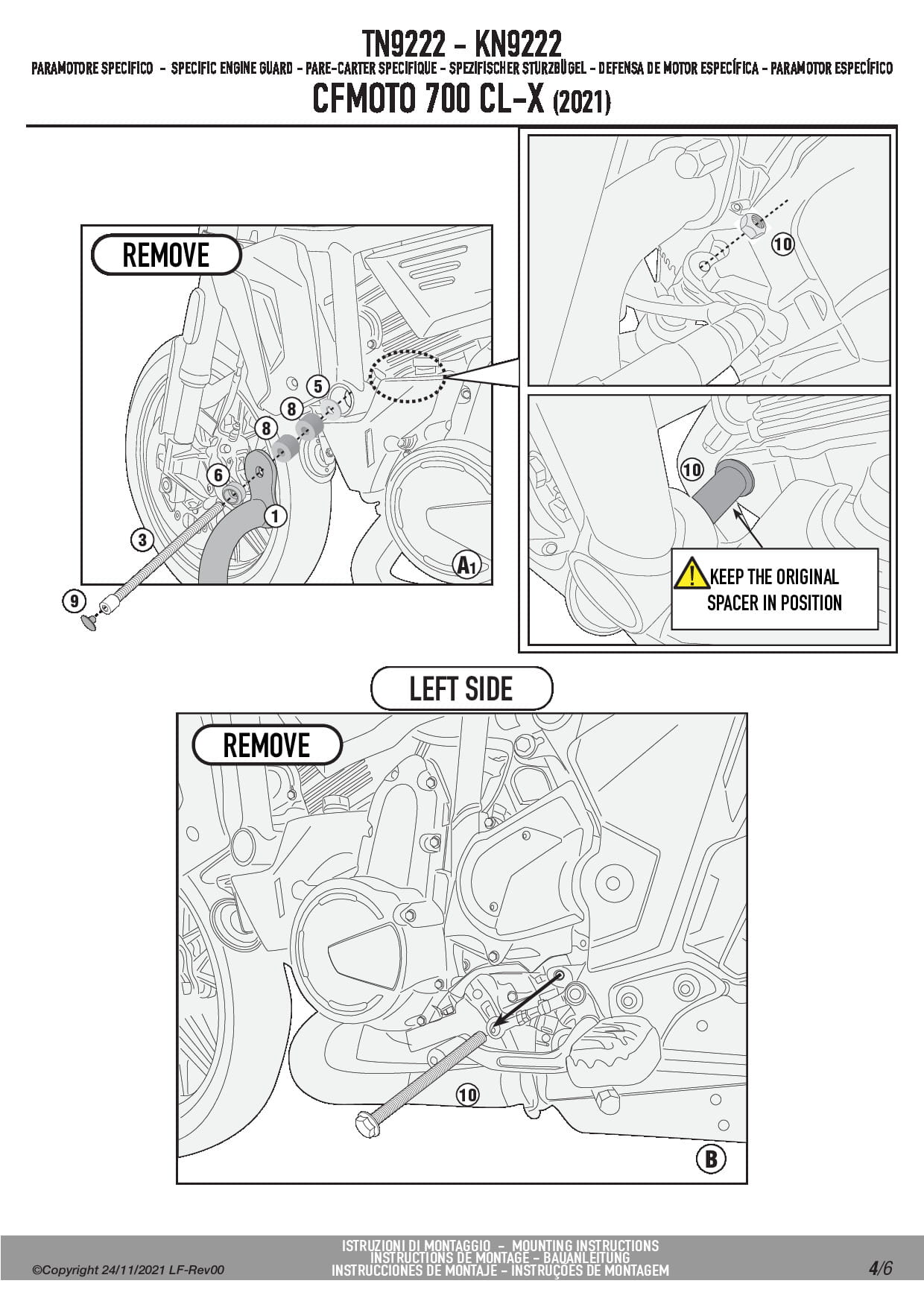 TN9222 - KN9222

PARAMOTORE SPECIFICO - SPECIFIC ENGINE GUARD - PARE-CARTER SPECIFIQUE - SPEZIFISCHER STURZBÜGEL - DEFENSA DE MOTOR ESPECÍFICA - PARAMOTOR ESPECÍFICO

CFMOTO 700 CL-X (2021)

REMOVE

5
8
8
6
1
3
9
A1

10

10

KEEP THE ORIGINAL SPACER IN POSITION

LEFT SIDE

REMOVE

10

B

©Copyright 24/11/2021 LF-Rev00

ISTRUZIONI DI MONTAGGIO - MOUNTING INSTRUCTIONS
INSTRUCTIONS DE MONTAGE - BAUANLEITUNG
INSTRUCCIONES DE MONTAJE - INSTRUÇÕES DE MONTAGEM

4/6