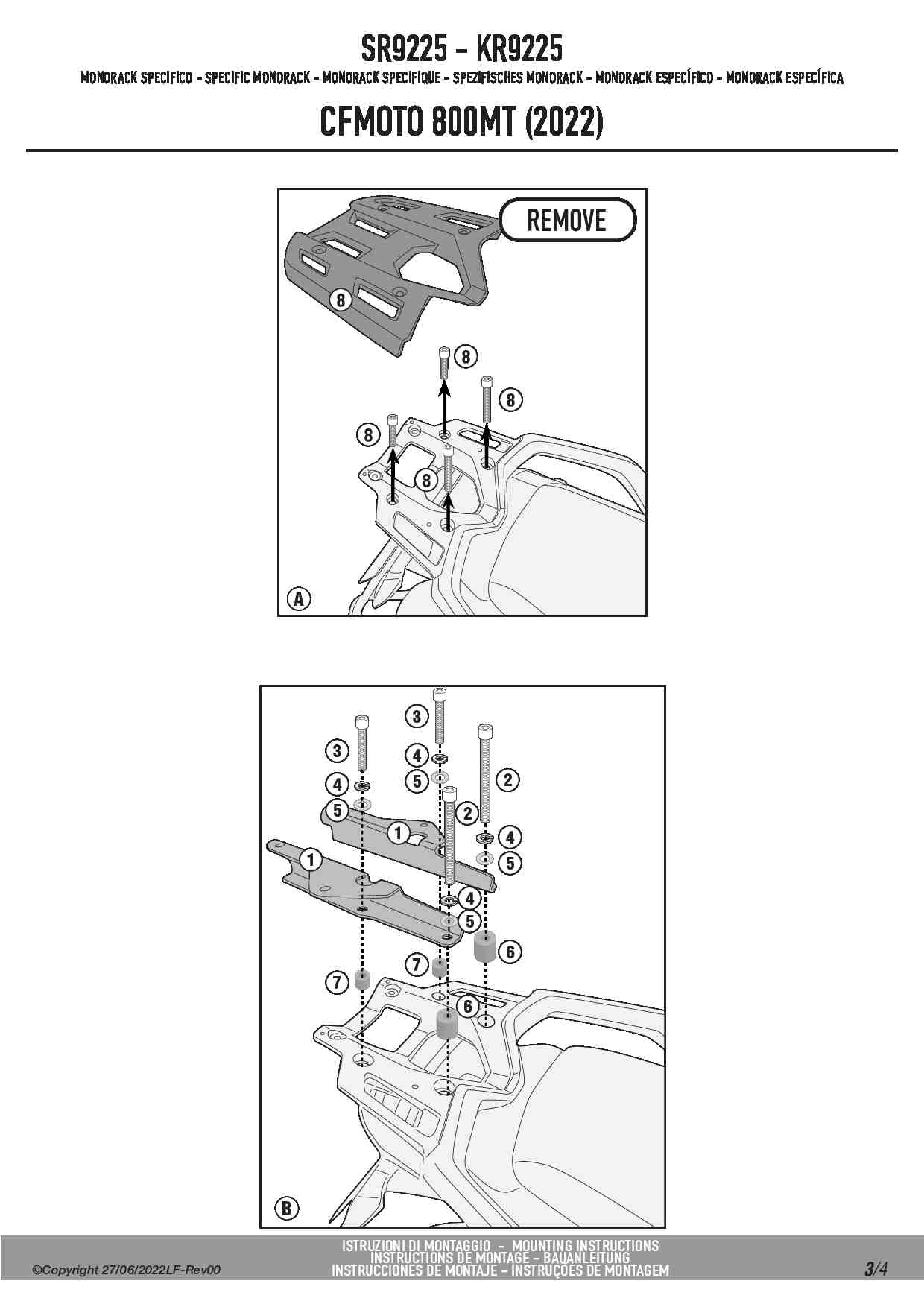 SR9225 - KR9225

MONORACK SPECIFICO - SPECIFIC MONORACK - MONORACK SPECIFIQUE - SPEZIFISCHES MONORACK - MONORACK ESPECÍFICO - MONORACK ESPECÍFICA

CFMOTO 800MT (2022)

REMOVE

8
8
8
8
8

A

3
3
4
4
5
5
2
2
1
1
4
5
4
5
6
7
7
6

B

©Copyright 27/06/2022LF-Rev00

ISTRUZIONI DI MONTAGGIO - MOUNTING INSTRUCTIONS
INSTRUCTIONS DE MONTAGE - BAUANLEITUNG
INSTRUCCIONES DE MONTAJE - INSTRUÇÕES DE MONTAGEM

3/4