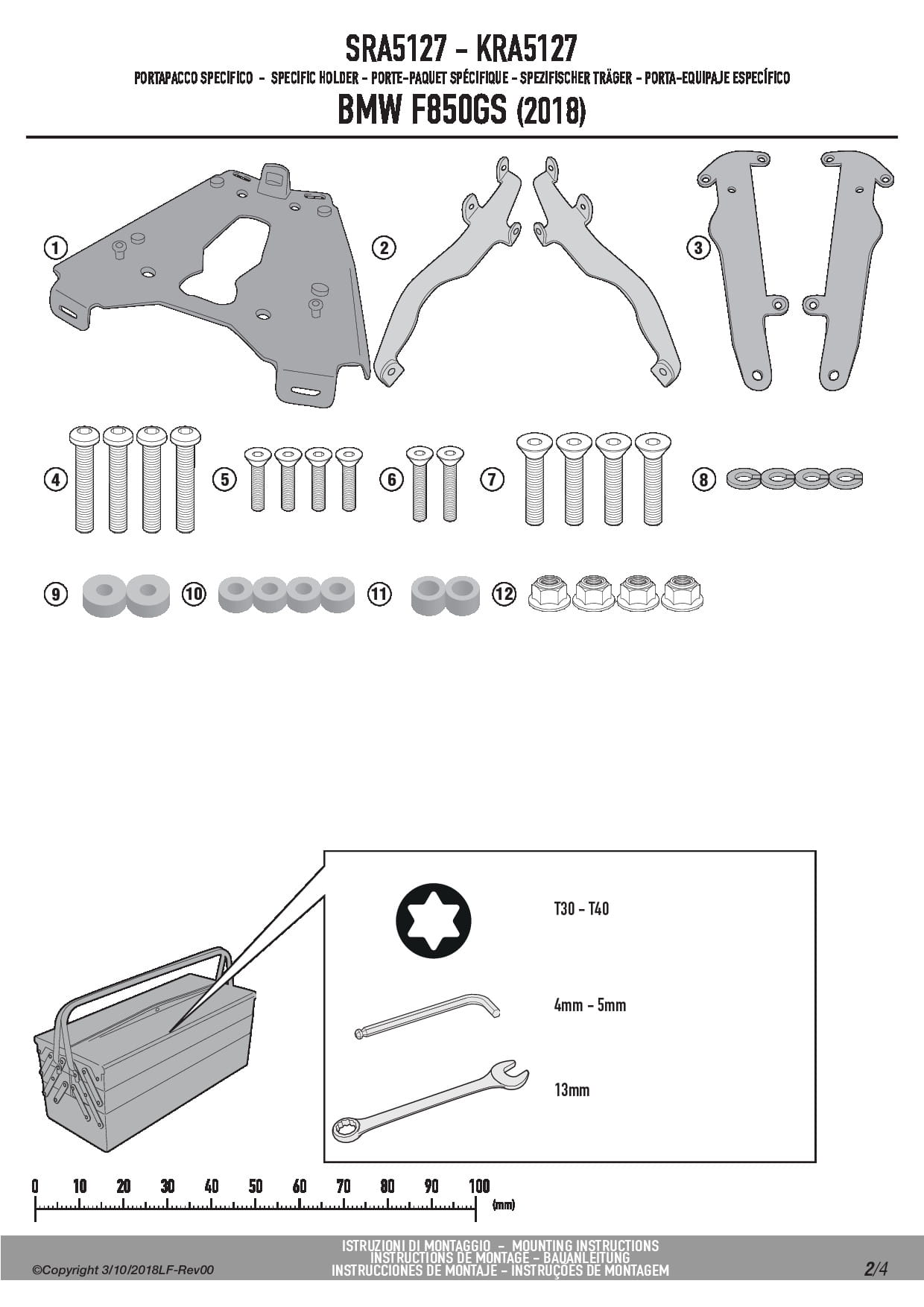 SRA5127 - KRA5127

PORTAPACCO SPECIFICO - SPECIFIC HOLDER - PORTE-PAQUET SPÉCIFIQUE - SPEZIFISCHER TRÄGER - PORTA-EQUIPAJE ESPECÍFICO

BMW F850GS (2018)

1

2

3

4

5

6

7

8

9

10

11

12

T30 - T40

4mm - 5mm

13mm

0 10 20 30 40 50 60 70 80 90 100 (mm)

©Copyright 3/10/2018LF-Rev00

ISTRUZIONI DI MONTAGGIO - MOUNTING INSTRUCTIONS
INSTRUCTIONS DE MONTAGE - BAUANLEITUNG
INSTRUCCIONES DE MONTAJE - INSTRUÇÕES DE MONTAGEM

2/4