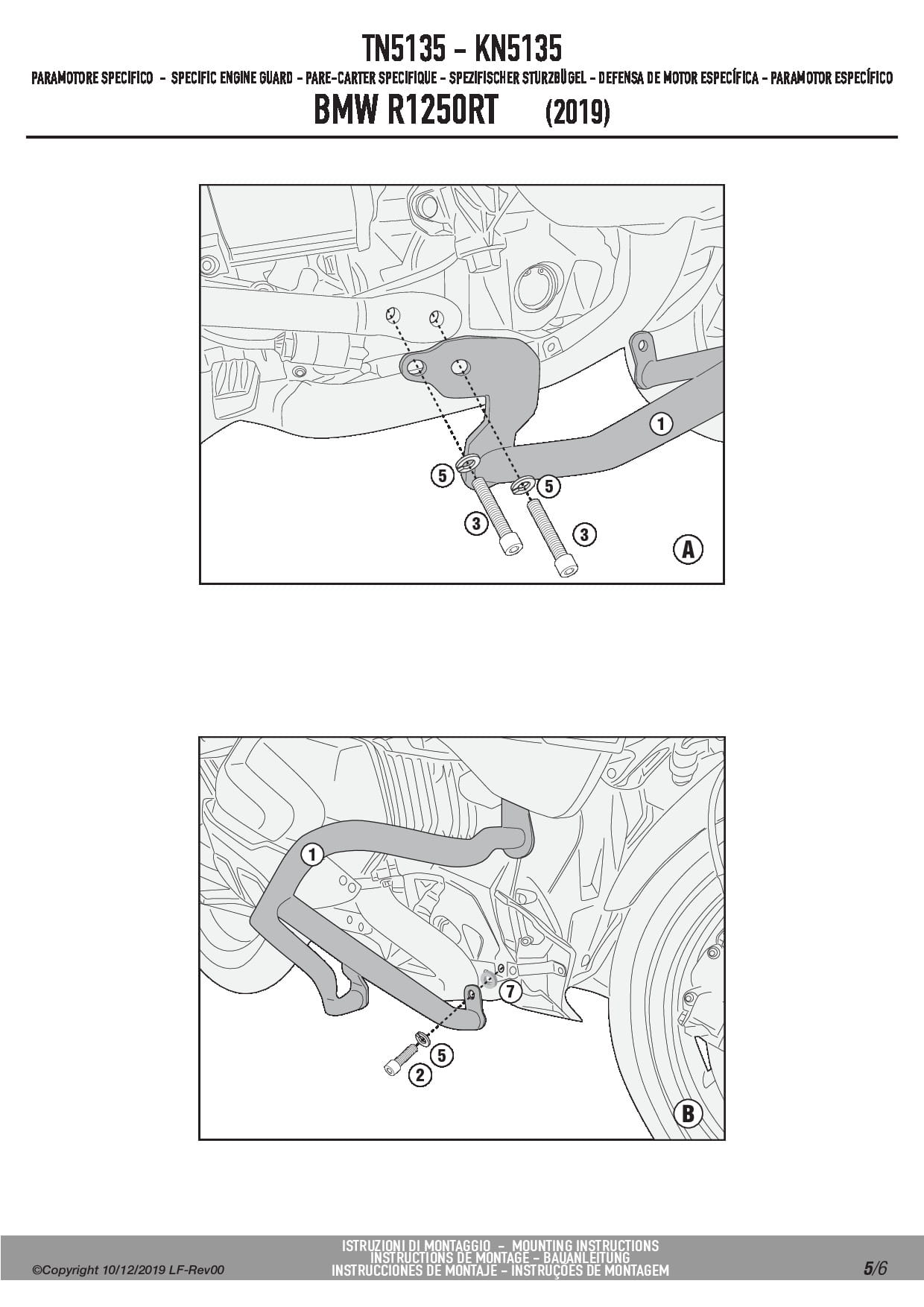 TN5135 - KN5135

PARAMOTORE SPECIFICO - SPECIFIC ENGINE GUARD - PARE-CARTER SPECIFIQUE - SPEZIFISCHER STURZBÜGEL - DEFENSA DE MOTOR ESPECÍFICA - PARAMOTOR ESPECÍFICO

BMW R1250RT (2019)

1
5
5
3
3
A

1
7
5
2
B

©Copyright 10/12/2019 LF-Rev00

ISTRUZIONI DI MONTAGGIO - MOUNTING INSTRUCTIONS
INSTRUCTIONS DE MONTAGE - BAUANLEITUNG
INSTRUCCIONES DE MONTAJE - INSTRUÇÕES DE MONTAGEM

5/6