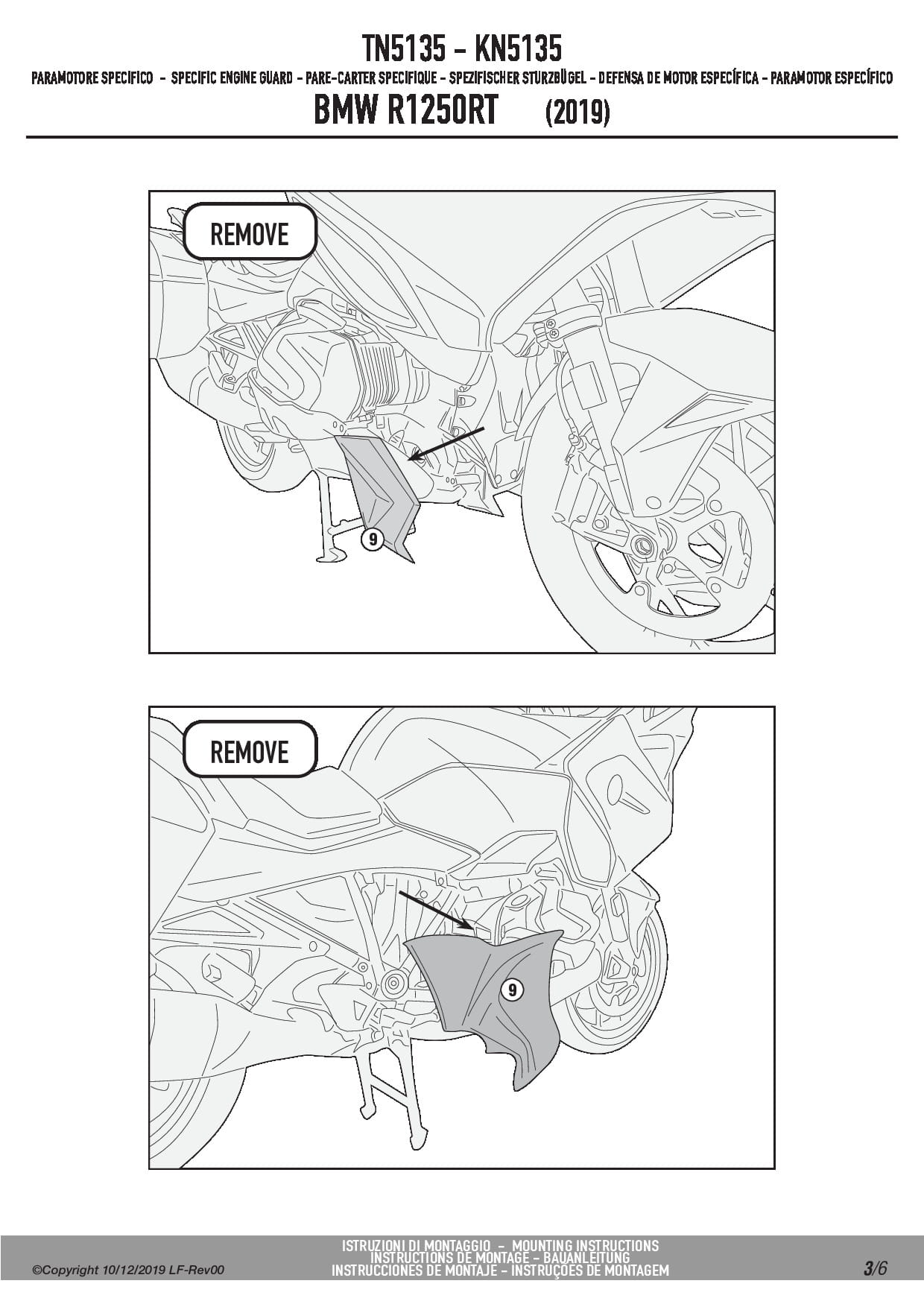 TN5135 - KN5135

PARAMOTORE SPECIFICO - SPECIFIC ENGINE GUARD - PARE-CARTER SPECIFIQUE - SPEZIFISCHER STURZBÜGEL - DEFENSA DE MOTOR ESPECÍFICA - PARAMOTOR ESPECÍFICO

BMW R1250RT (2019)

REMOVE

9

REMOVE

9

©Copyright 10/12/2019 LF-Rev00

ISTRUZIONI DI MONTAGGIO - MOUNTING INSTRUCTIONS
INSTRUCTIONS DE MONTAGE - BAUANLEITUNG
INSTRUCCIONES DE MONTAJE - INSTRUÇÕES DE MONTAGEM

3/6