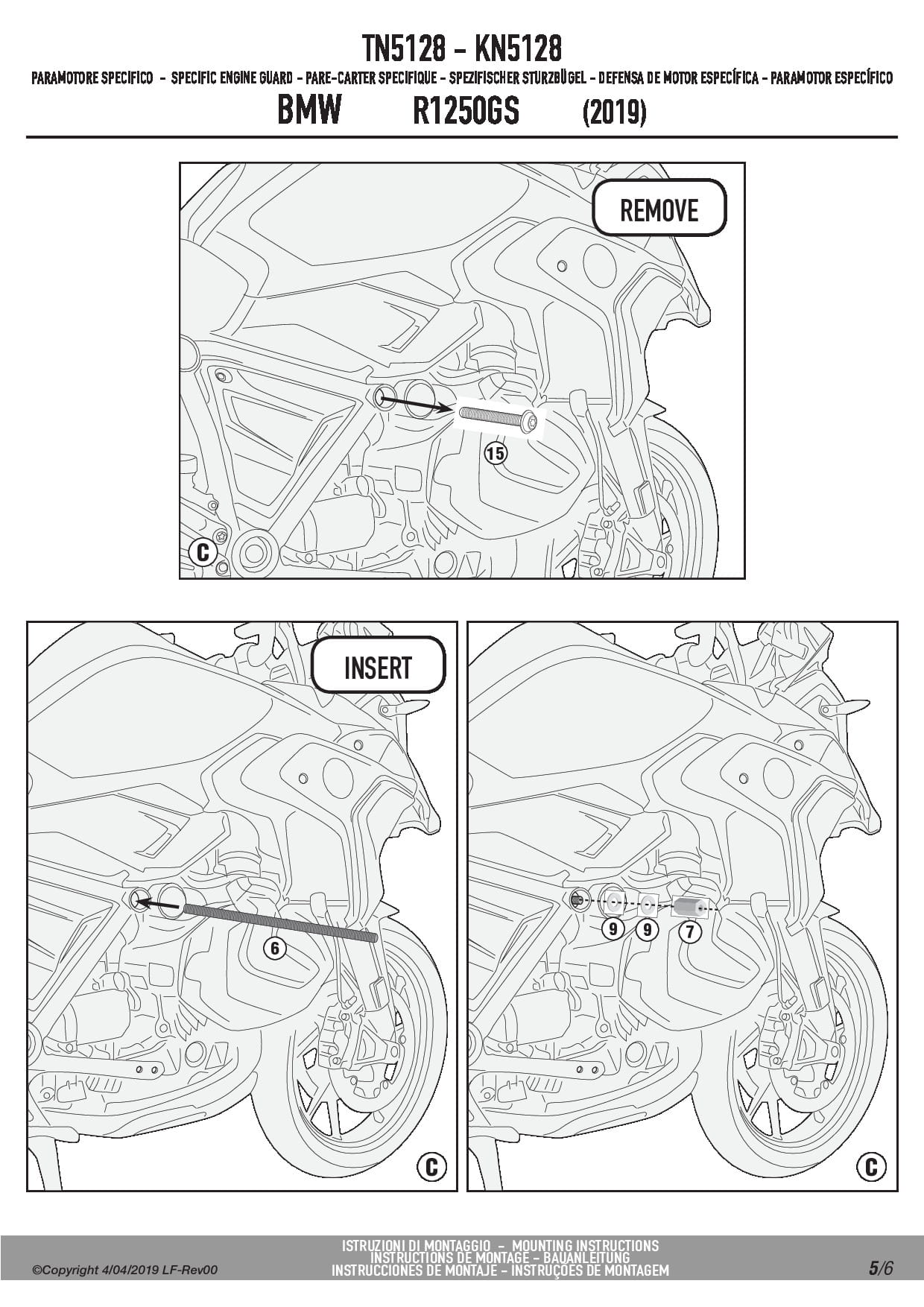 TN5128 - KN5128

PARAMOTORE SPECIFICO - SPECIFIC ENGINE GUARD - PARE-CARTER SPECIFIQUE - SPEZIFISCHER STURZBÜGEL - DEFENSA DE MOTOR ESPECÍFICA - PARAMOTOR ESPECÍFICO

BMW R1250GS (2019)

REMOVE

15

C

INSERT

6

C

9 9 7

C

©Copyright 4/04/2019 LF-Rev00

ISTRUZIONI DI MONTAGGIO - MOUNTING INSTRUCTIONS
INSTRUCTIONS DE MONTAGE - BAUANLEITUNG
INSTRUCCIONES DE MONTAJE - INSTRUÇÕES DE MONTAGEM

5/6