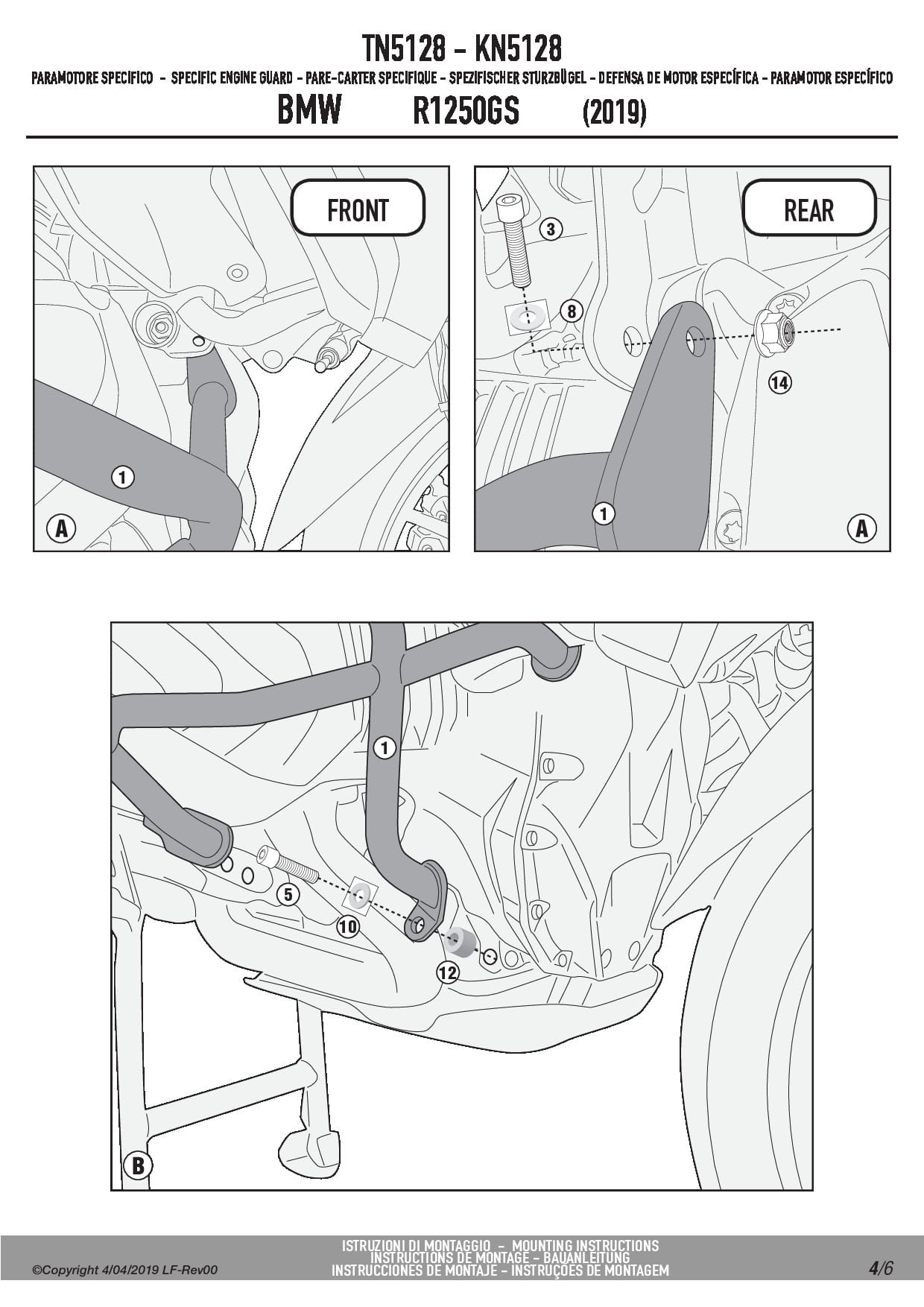 TN5128 - KN5128

PARAMOTORE SPECIFICO - SPECIFIC ENGINE GUARD - PARE-CARTER SPECIFIQUE - SPEZIFISCHER STURZBÜGEL - DEFENSA DE MOTOR ESPECÍFICA - PARAMOTOR ESPECÍFICO

BMW R1250GS (2019)

FRONT

1

A

REAR

3

8

14

1

A

1

5

10

12

B

©Copyright 4/04/2019 LF-Rev00

ISTRUZIONI DI MONTAGGIO - MOUNTING INSTRUCTIONS
INSTRUCTIONS DE MONTAGE - BAUANLEITUNG
INSTRUCCIONES DE MONTAJE - INSTRUÇÕES DE MONTAGEM

4/6