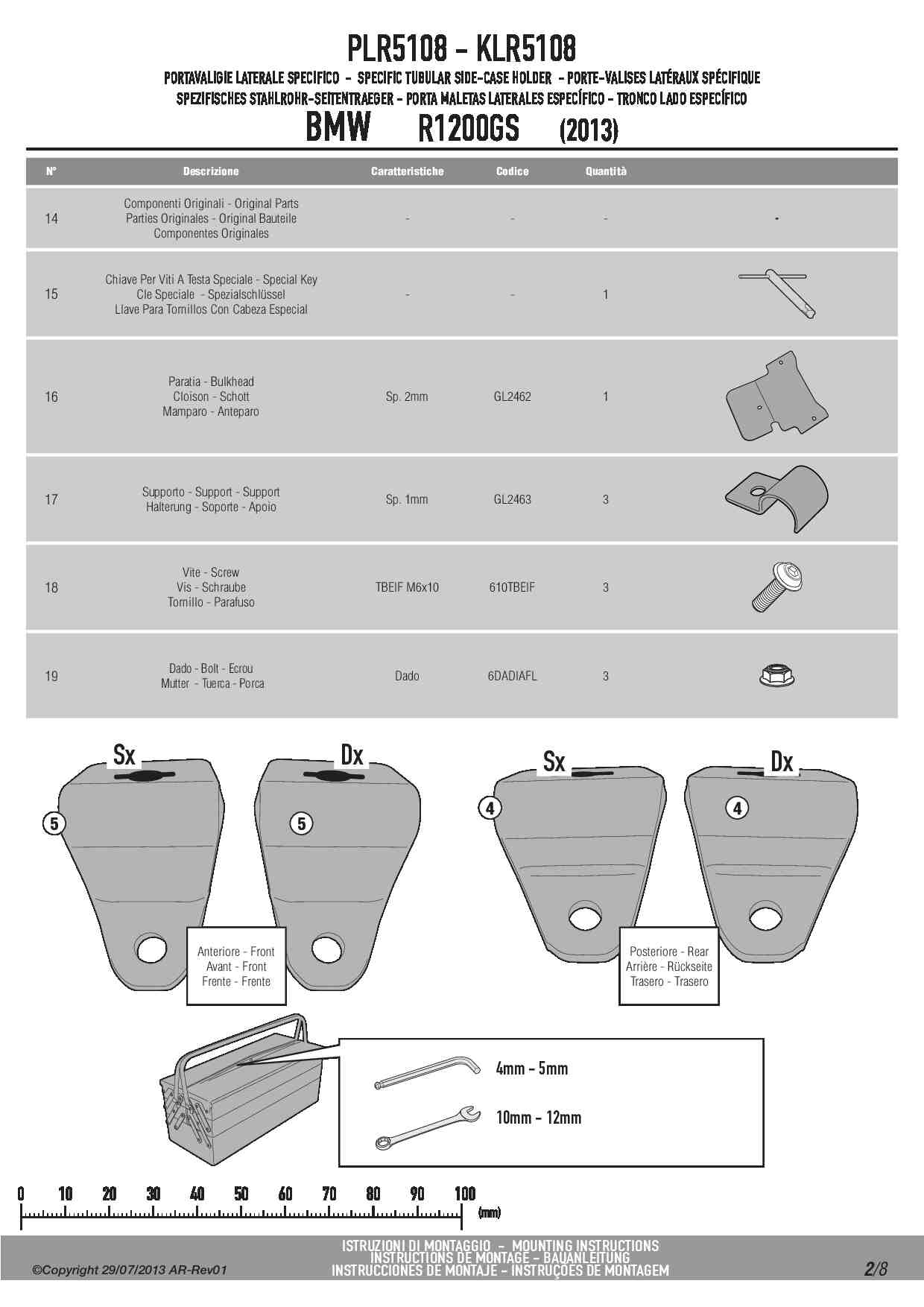 PLR5108 - KLR5108

PORTAVALIGIE LATERALE SPECIFICO - SPECIFIC TUBULAR SIDE-CASE HOLDER - PORTE-VALISES LATÉRAUX SPÉCIFIQUE
SPEZIFISCHES STAHLROHR-SEITENTRAEGER - PORTA MALETAS LATERALES ESPECÍFICO - TRONCO LADO ESPECÍFICO

BMW R1200GS (2013)

| N° | Descrizione | Caratteristiche | Codice | Quantità | |
|---|---|---|---|---|---|
| 14 | Componenti Originali - Original Parts Parties Originales - Original Bauteile Componentes Originales | - | - | - | - |
| 15 | Chiave Per Viti A Testa Speciale - Special Key Cle Speciale - Spezialschlüssel Llave Para Tornillos Con Cabeza Especial | - | - | 1 | |
| 16 | Paratia - Bulkhead Cloison - Schott Mamparo - Anteparo | Sp. 2mm | GL2462 | 1 | |
| 17 | Supporto - Support - Support Halterung - Soporte - Apoio | Sp. 1mm | GL2463 | 3 | |
| 18 | Vite - Screw Vis - Schraube Tornillo - Parafuso | TBEIF M6x10 | 610TBEIF | 3 | |
| 19 | Dado - Bolt - Ecrou Mutter - Tuerca - Porca | Dado | 6DADIAFL | 3 | |

Sx
Dx
5
5
Anteriore - Front
Avant - Front
Frente - Frente

Sx
Dx
4
4
Posteriore - Rear
Arrière - Rückseite
Trasero - Trasero

4mm - 5mm
10mm - 12mm

0 10 20 30 40 50 60 70 80 90 100 (mm)

©Copyright 29/07/2013 AR-Rev01

ISTRUZIONI DI MONTAGGIO - MOUNTING INSTRUCTIONS
INSTRUCTIONS DE MONTAGE - BAUANLEITUNG
INSTRUCCIONES DE MONTAJE - INSTRUÇÕES DE MONTAGEM

2/8