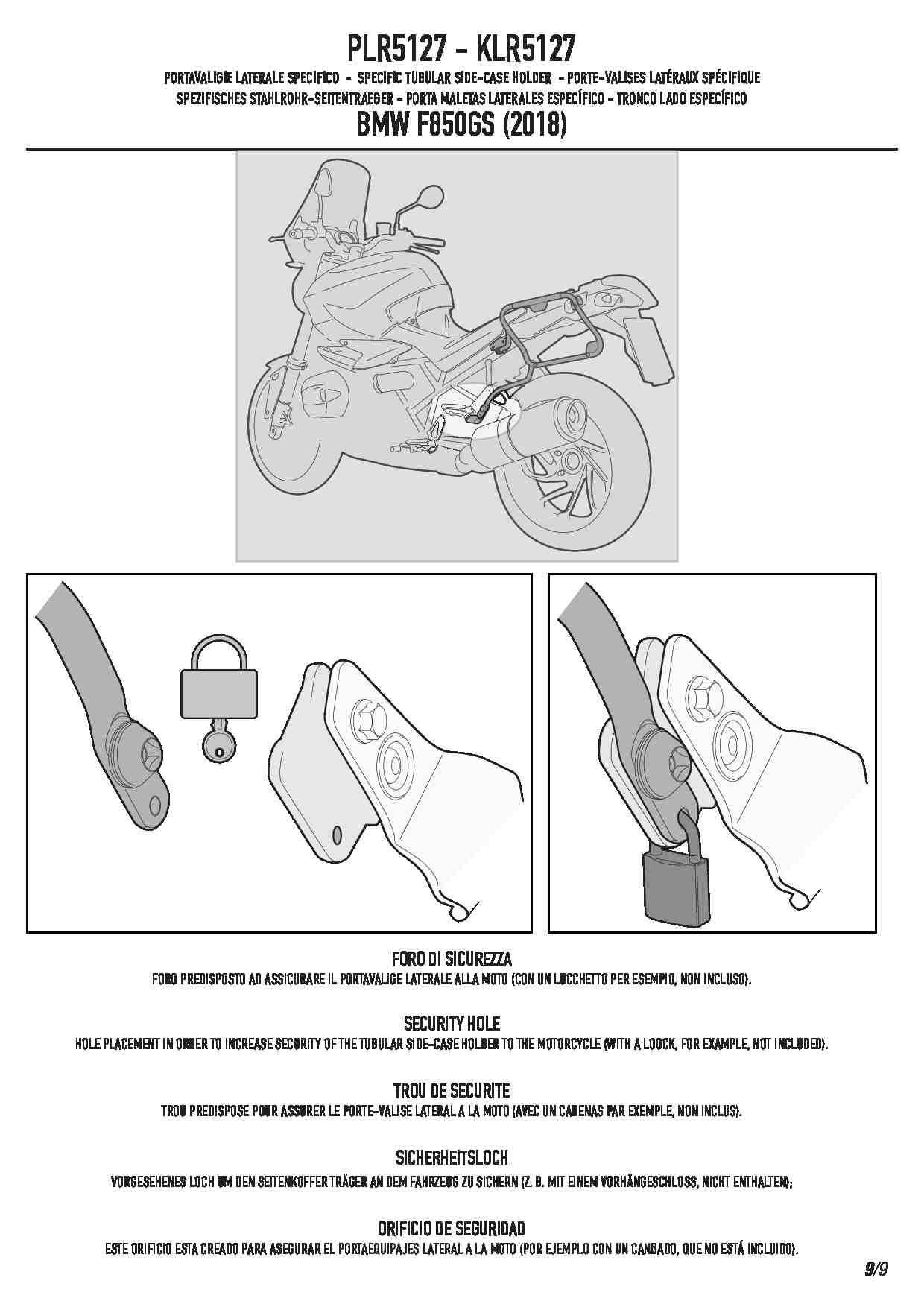 PLR5127 - KLR5127

PORTAVALIGIE LATERALE SPECIFICO - SPECIFIC TUBULAR SIDE-CASE HOLDER - PORTE-VALISES LATÉRAUX SPÉCIFIQUE
SPEZIFISCHES STAHLROHR-SEITENTRAEGER - PORTA MALETAS LATERALES ESPECÍFICO - TRONCO LADO ESPECÍFICO

BMW F850GS (2018)

FORO DI SICUREZZA
FORO PREDISPOSTO AD ASSICURARE IL PORTAVALIGE LATERALE ALLA MOTO (CON UN LUCCHETTO PER ESEMPIO, NON INCLUSO).

SECURITY HOLE
HOLE PLACEMENT IN ORDER TO INCREASE SECURITY OF THE TUBULAR SIDE-CASE HOLDER TO THE MOTORCYCLE (WITH A LOOCK, FOR EXAMPLE, NOT INCLUDED).

TROU DE SECURITE
TROU PREDISPOSE POUR ASSURER LE PORTE-VALISE LATERAL A LA MOTO (AVEC UN CADENAS PAR EXEMPLE, NON INCLUS).

SICHERHEITSLOCH
VORGESEHENES LOCH UM DEN SEITENKOFFER TRÄGER AN DEM FAHRZEUG ZU SICHERN (Z. B. MIT EINEM VORHÄNGESCHLOSS, NICHT ENTHALTEN);

ORIFICIO DE SEGURIDAD
ESTE ORIFICIO ESTA CREADO PARA ASEGURAR EL PORTAEQUIPAJES LATERAL A LA MOTO (POR EJEMPLO CON UN CANDADO, QUE NO ESTÁ INCLUIDO).

9/9