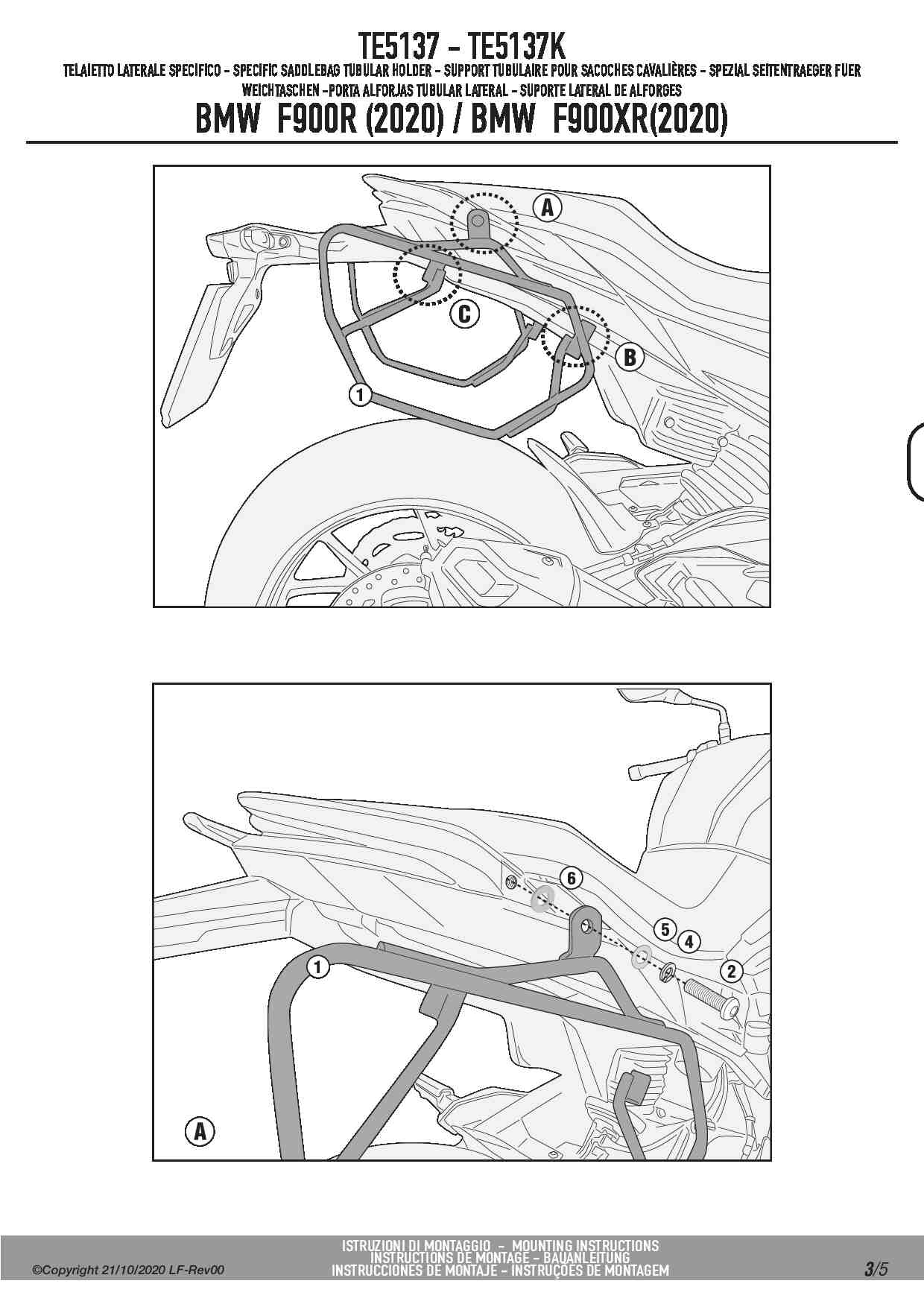 TE5137 - TE5137K

TELAIETTO LATERALE SPECIFICO - SPECIFIC SADDLEBAG TUBULAR HOLDER - SUPPORT TUBULAIRE POUR SACOCHES CAVALIÈRES - SPEZIAL SEITENTRAEGER FUER WEICHTASCHEN -PORTA ALFORJAS TUBULAR LATERAL - SUPORTE LATERAL DE ALFORGES

BMW F900R (2020) / BMW F900XR(2020)

A
C
B
1

6
5
4
2
1
A

©Copyright 21/10/2020 LF-Rev00

ISTRUZIONI DI MONTAGGIO - MOUNTING INSTRUCTIONS
INSTRUCTIONS DE MONTAGE - BAUANLEITUNG
INSTRUCCIONES DE MONTAJE - INSTRUÇÕES DE MONTAGEM

3/5