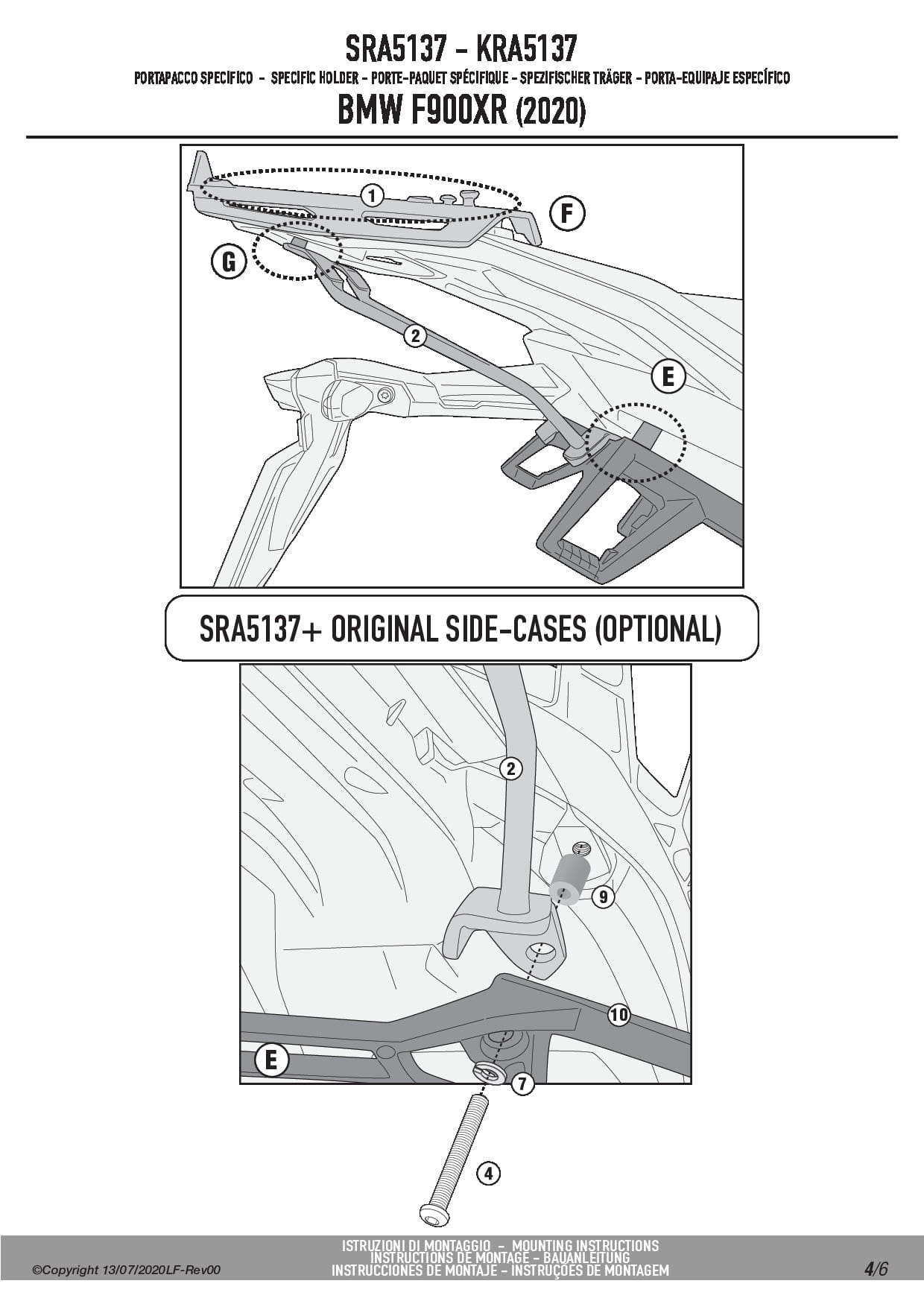 SRA5137 - KRA5137

PORTAPACCO SPECIFICO - SPECIFIC HOLDER - PORTE-PAQUET SPÉCIFIQUE - SPEZIFISCHER TRÄGER - PORTA-EQUIPAJE ESPECÍFICO

BMW F900XR (2020)

1

F

G

2

E

SRA5137+ ORIGINAL SIDE-CASES (OPTIONAL)

2

9

10

E

7

4

©Copyright 13/07/2020LF-Rev00

ISTRUZIONI DI MONTAGGIO - MOUNTING INSTRUCTIONS
INSTRUCTIONS DE MONTAGE - BAUANLEITUNG
INSTRUCCIONES DE MONTAJE - INSTRUÇÕES DE MONTAGEM

4/6