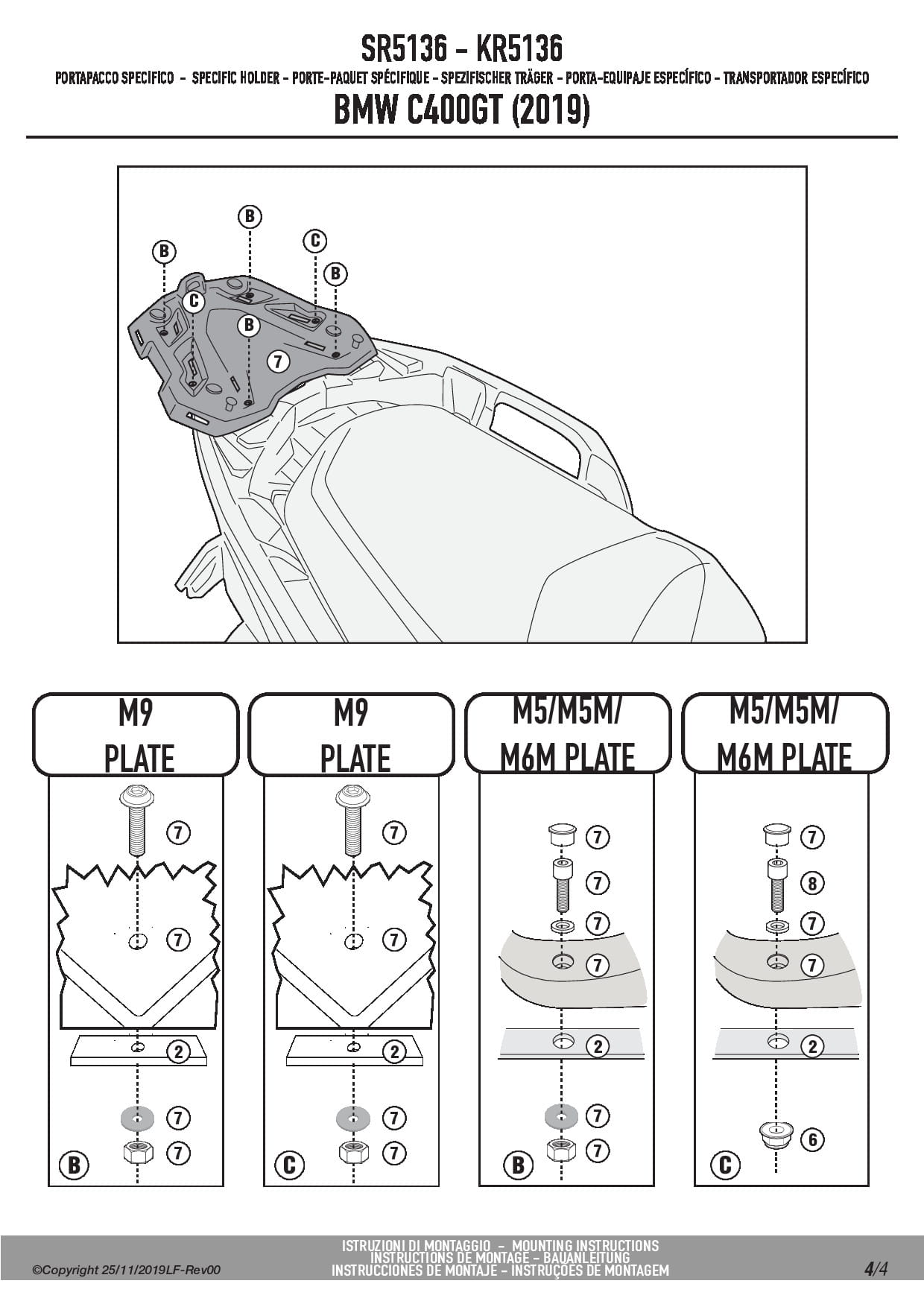 SR5136 - KR5136

PORTAPACCO SPECIFICO - SPECIFIC HOLDER - PORTE-PAQUET SPÉCIFIQUE - SPEZIFISCHER TRÄGER - PORTA-EQUIPAJE ESPECÍFICO - TRANSPORTADOR ESPECÍFICO

BMW C400GT (2019)

B
B
C
B
C
B
7

M9 PLATE

7
7
2
7
7
B

M9 PLATE

7
7
2
7
7
C

M5/M5M/ M6M PLATE

7
7
7
7
2
7
7
B

M5/M5M/ M6M PLATE

7
8
7
7
2
6
C

©Copyright 25/11/2019LF-Rev00

ISTRUZIONI DI MONTAGGIO - MOUNTING INSTRUCTIONS
INSTRUCTIONS DE MONTAGE - BAUANLEITUNG
INSTRUCCIONES DE MONTAJE - INSTRUÇÕES DE MONTAGEM

4/4