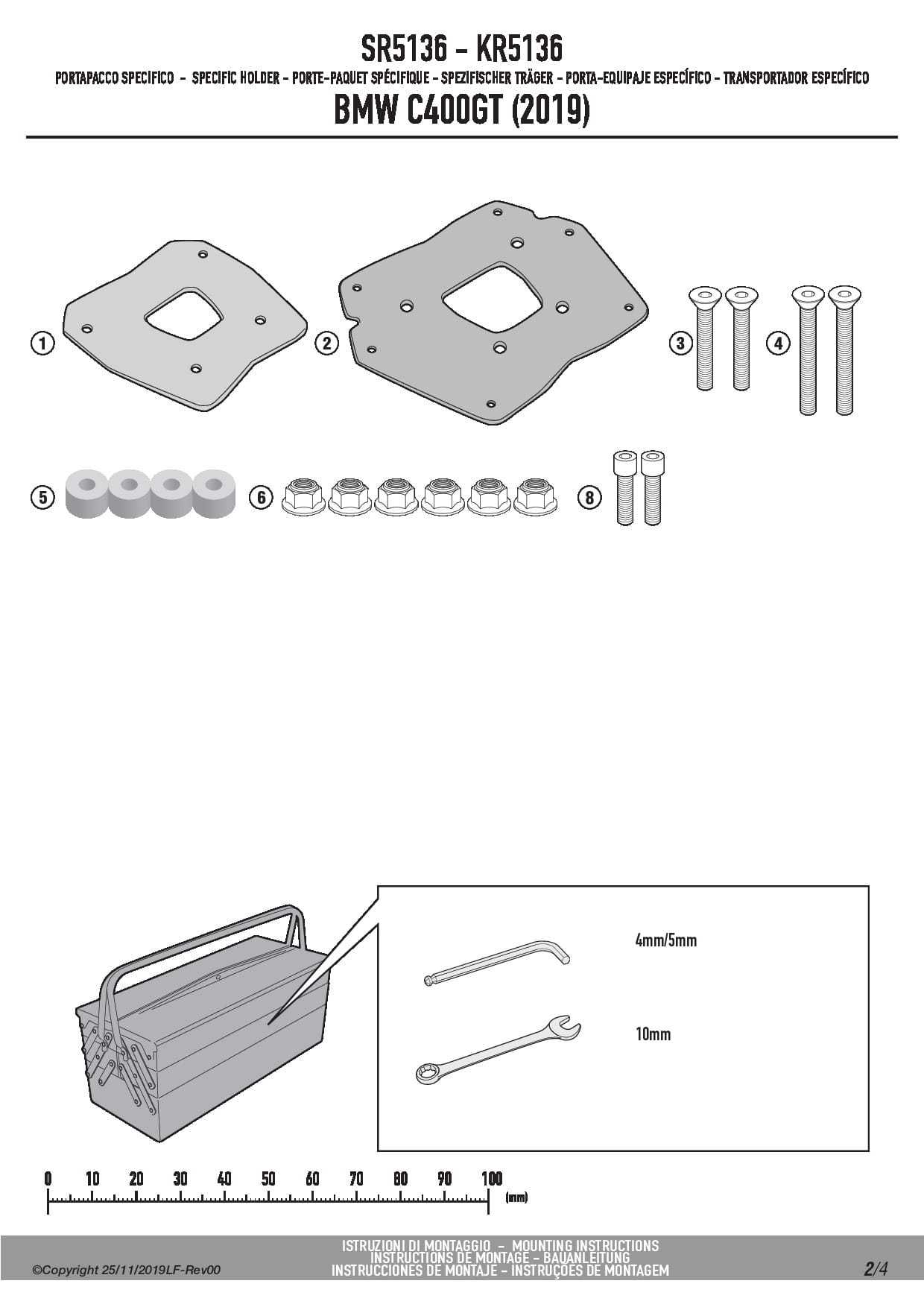 SR5136 - KR5136

PORTAPACCO SPECIFICO - SPECIFIC HOLDER - PORTE-PAQUET SPÉCIFIQUE - SPEZIFISCHER TRÄGER - PORTA-EQUIPAJE ESPECÍFICO - TRANSPORTADOR ESPECÍFICO

BMW C400GT (2019)

1
2
3
4
5
6
8

4mm/5mm

10mm

0 10 20 30 40 50 60 70 80 90 100
(mm)

©Copyright 25/11/2019LF-Rev00

ISTRUZIONI DI MONTAGGIO - MOUNTING INSTRUCTIONS
INSTRUCTIONS DE MONTAGE - BAUANLEITUNG
INSTRUCCIONES DE MONTAJE - INSTRUÇÕES DE MONTAGEM

2/4