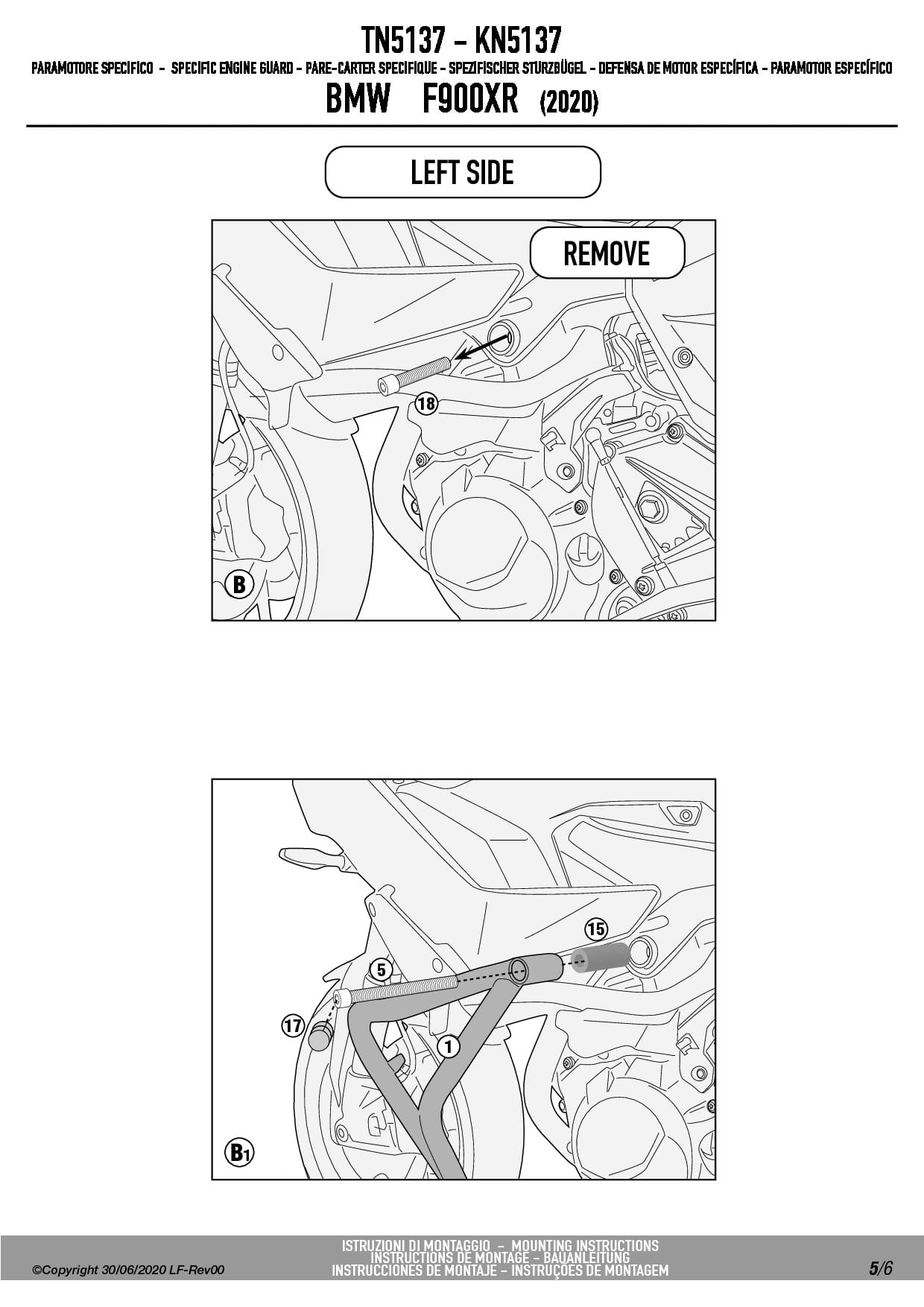 TN5137 - KN5137

PARAMOTORE SPECIFICO - SPECIFIC ENGINE GUARD - PARE-CARTER SPECIFIQUE - SPEZIFISCHER STURZBÜGEL - DEFENSA DE MOTOR ESPECÍFICA - PARAMOTOR ESPECÍFICO

BMW F900XR (2020)

LEFT SIDE

REMOVE

18

B

15

5

17

1

B1

©Copyright 30/06/2020 LF-Rev00

ISTRUZIONI DI MONTAGGIO - MOUNTING INSTRUCTIONS
INSTRUCTIONS DE MONTAGE - BAUANLEITUNG
INSTRUCCIONES DE MONTAJE - INSTRUÇÕES DE MONTAGEM

5/6