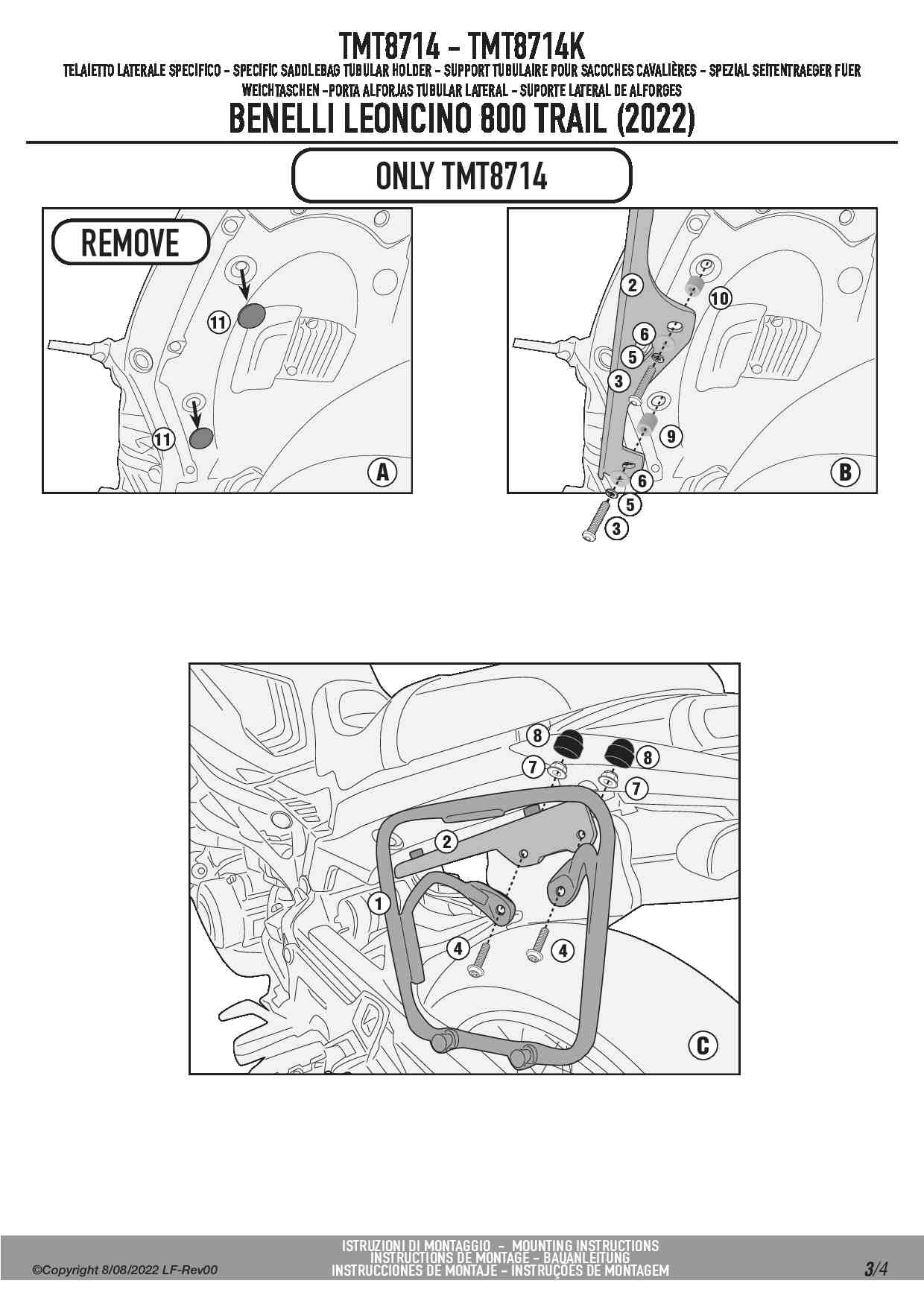 TMT8714 - TMT8714K

TELAIETTO LATERALE SPECIFICO - SPECIFIC SADDLEBAG TUBULAR HOLDER - SUPPORT TUBULAIRE POUR SACOCHES CAVALIÈRES - SPEZIAL SEITENTRAEGER FUER WEICHTASCHEN -PORTA ALFORJAS TUBULAR LATERAL - SUPORTE LATERAL DE ALFORGES

BENELLI LEONCINO 800 TRAIL (2022)

ONLY TMT8714

REMOVE

11

11

A

2

10

6

5

3

9

6

5

3

B

8

8

7

7

2

1

4

4

C

©Copyright 8/08/2022 LF-Rev00

ISTRUZIONI DI MONTAGGIO - MOUNTING INSTRUCTIONS
INSTRUCTIONS DE MONTAGE - BAUANLEITUNG
INSTRUCCIONES DE MONTAJE - INSTRUÇÕES DE MONTAGEM

3/4