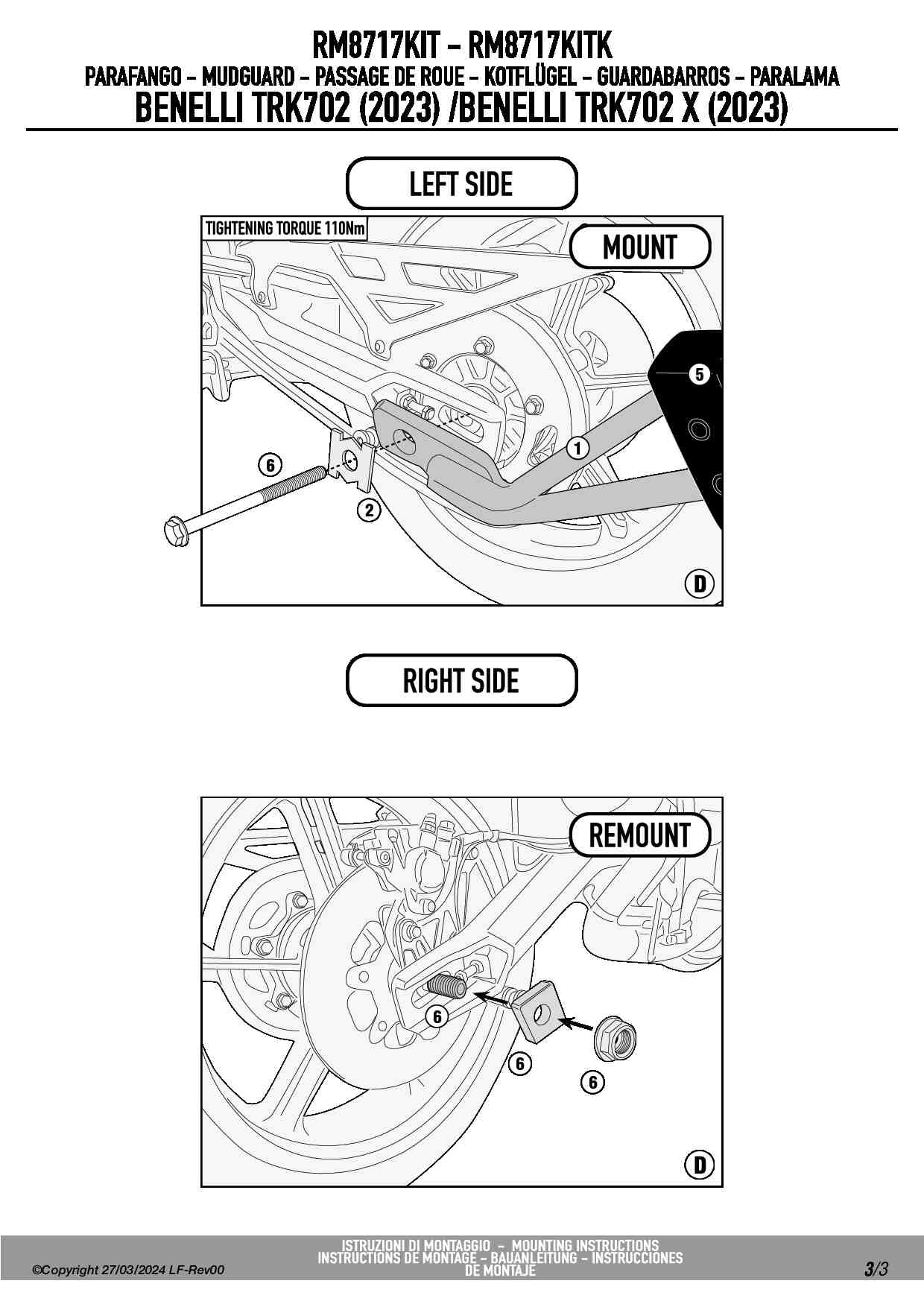 RM8717KIT - RM8717KITK
PARAFANGO - MUDGUARD - PASSAGE DE ROUE - KOTFLÜGEL - GUARDABARROS - PARALAMA
BENELLI TRK702 (2023) /BENELLI TRK702 X (2023)

LEFT SIDE

TIGHTENING TORQUE 110Nm

MOUNT

5
1
6
2
D

RIGHT SIDE

REMOUNT

6
6
6
D

©Copyright 27/03/2024 LF-Rev00

ISTRUZIONI DI MONTAGGIO - MOUNTING INSTRUCTIONS
INSTRUCTIONS DE MONTAGE - BAUANLEITUNG - INSTRUCCIONES DE MONTAJE

3/3