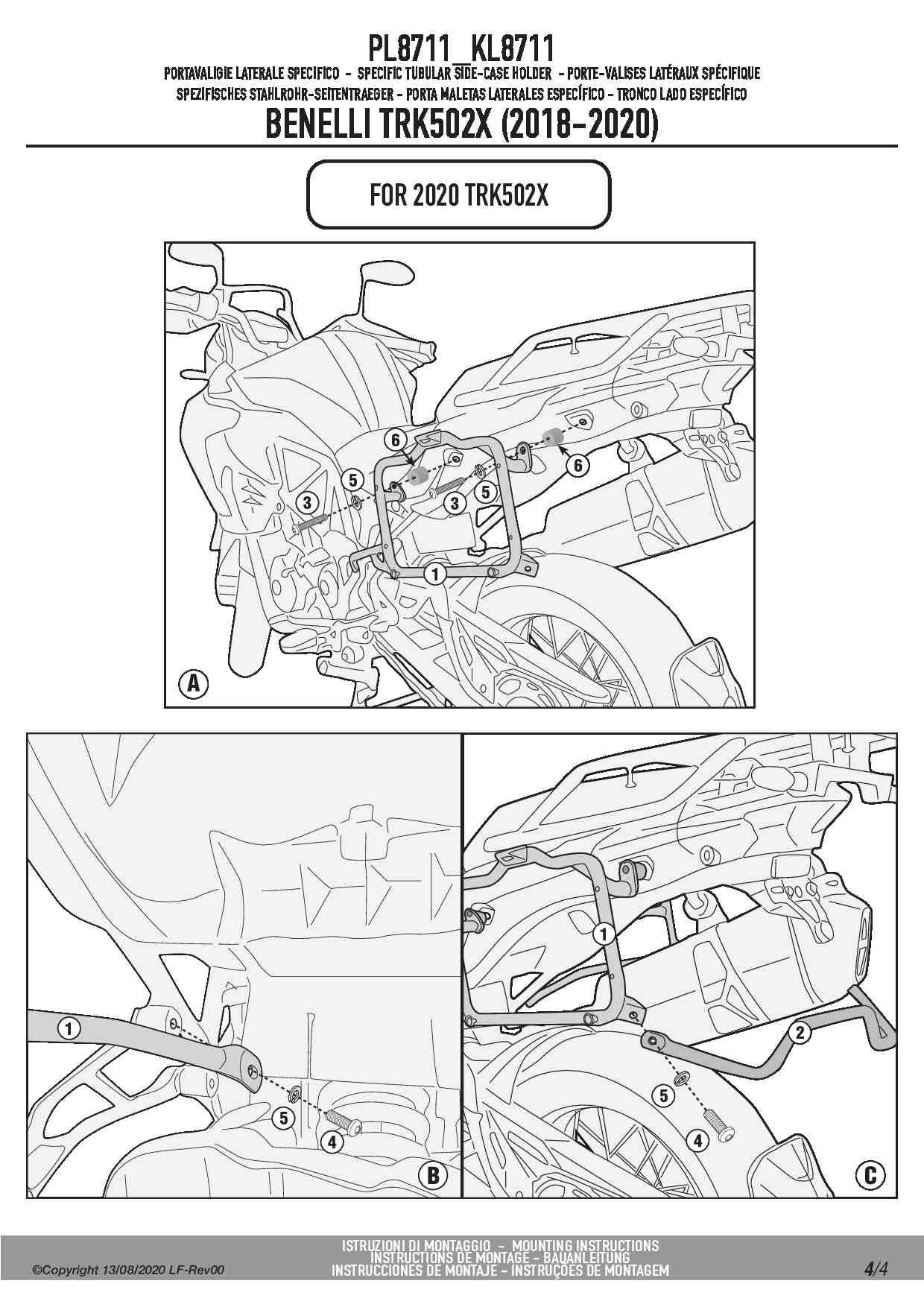 PL8711_KL8711

PORTAVALIGIE LATERALE SPECIFICO - SPECIFIC TUBULAR SIDE-CASE HOLDER - PORTE-VALISES LATÉRAUX SPÉCIFIQUE
SPEZIFISCHES STAHLROHR-SEITENTRAEGER - PORTA MALETAS LATERALES ESPECÍFICO - TRONCO LADO ESPECÍFICO

BENELLI TRK502X (2018-2020)

FOR 2020 TRK502X

6
6
5
5
3
3
1
A

1
5
4
B

1
2
5
4
C

©Copyright 13/08/2020 LF-Rev00

ISTRUZIONI DI MONTAGGIO - MOUNTING INSTRUCTIONS
INSTRUCTIONS DE MONTAGE - BAUANLEITUNG
INSTRUCCIONES DE MONTAJE - INSTRUÇÕES DE MONTAGEM

4/4