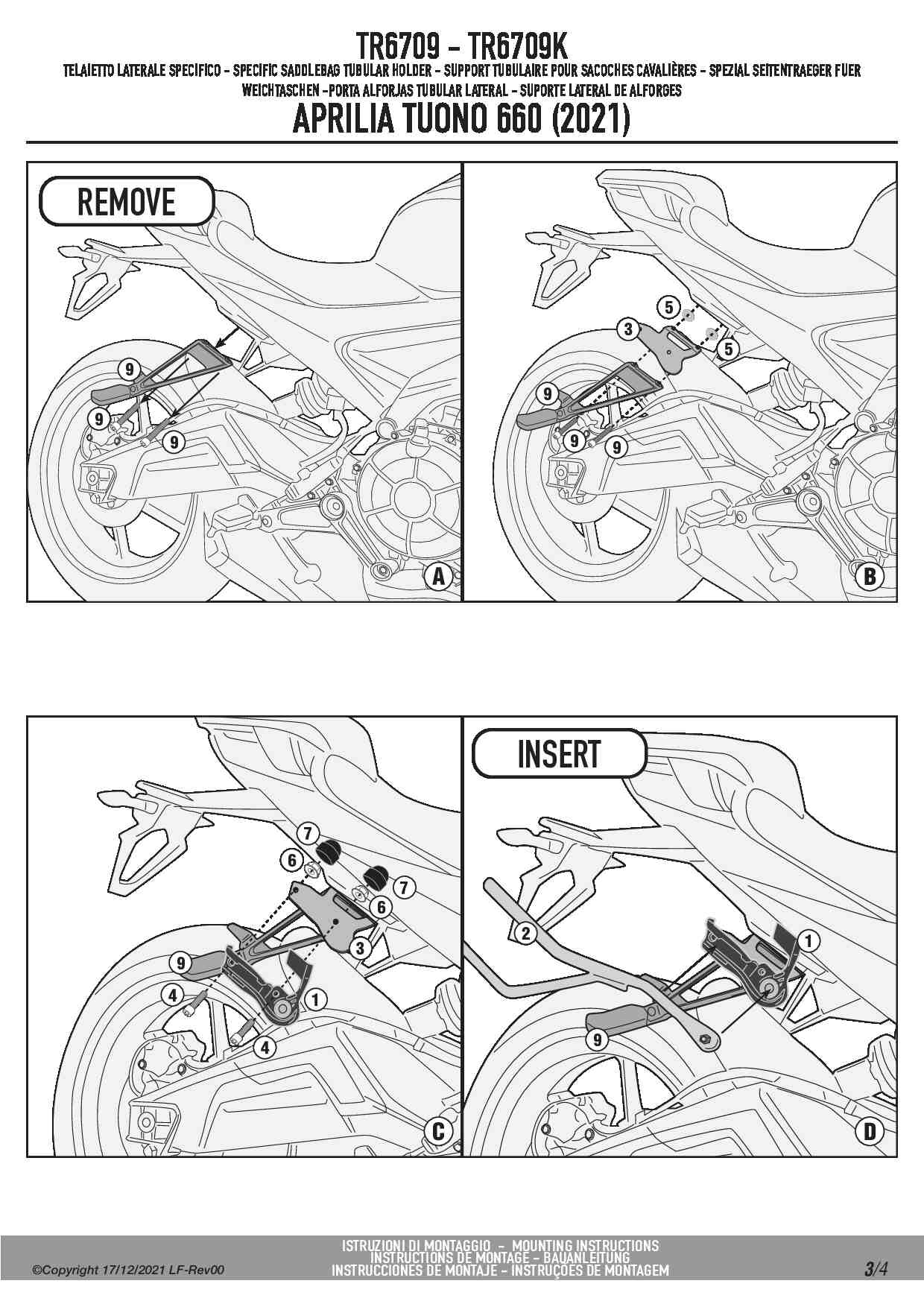 TR6709 - TR6709K

TELAIETTO LATERALE SPECIFICO - SPECIFIC SADDLEBAG TUBULAR HOLDER - SUPPORT TUBULAIRE POUR SACOCHES CAVALIÈRES - SPEZIAL SEITENTRAEGER FUER WEICHTASCHEN -PORTA ALFORJAS TUBULAR LATERAL - SUPORTE LATERAL DE ALFORGES

APRILIA TUONO 660 (2021)

REMOVE

9

9

9

A

5

3

5

9

9

9

B

7

6

7

6

3

9

4

1

4

C

INSERT

2

1

9

D

©Copyright 17/12/2021 LF-Rev00

ISTRUZIONI DI MONTAGGIO - MOUNTING INSTRUCTIONS
INSTRUCTIONS DE MONTAGE - BAUANLEITUNG
INSTRUCCIONES DE MONTAJE - INSTRUÇÕES DE MONTAGEM

3/4