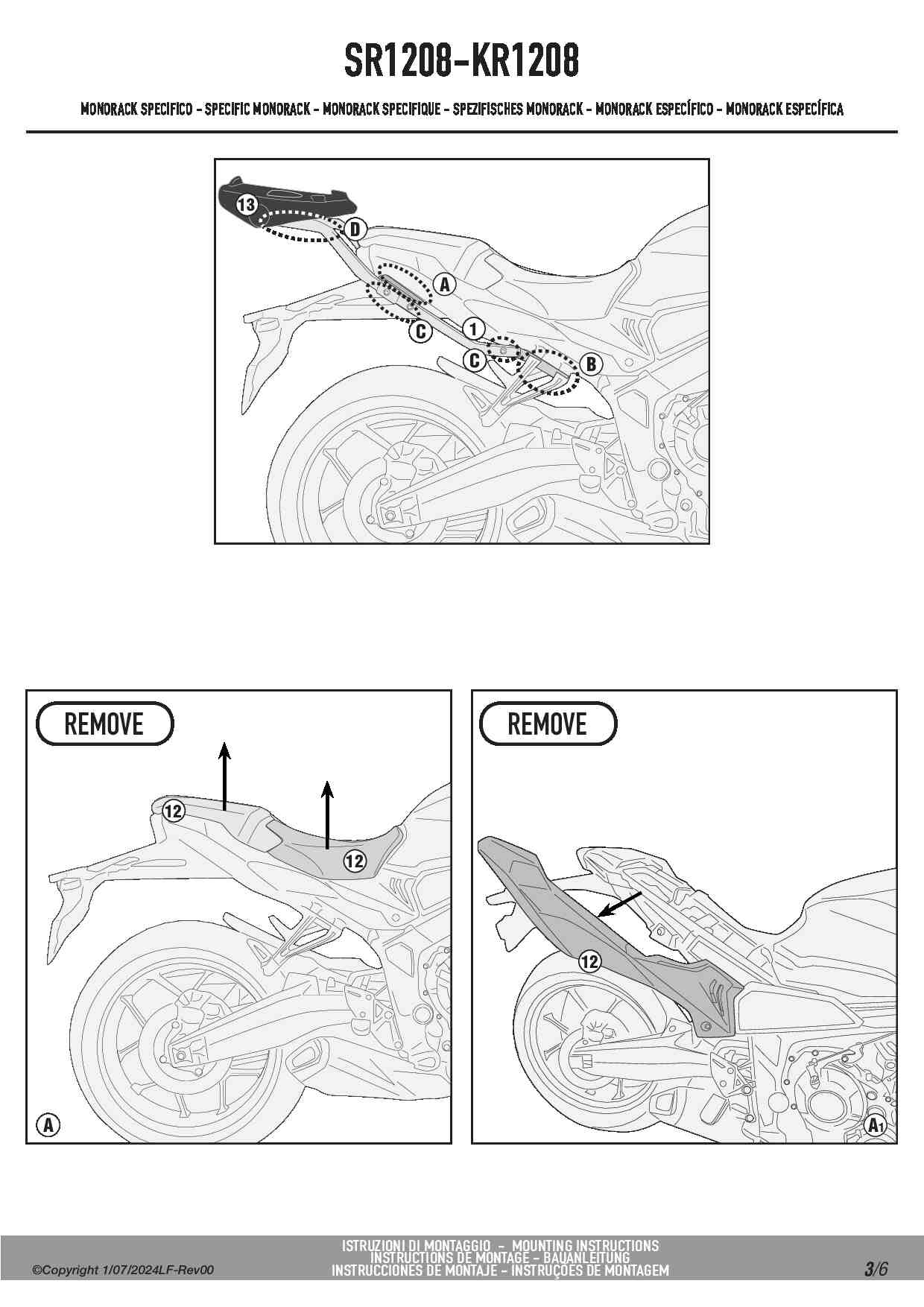 SR1208-KR1208

MONORACK SPECIFICO - SPECIFIC MONORACK - MONORACK SPECIFIQUE - SPEZIFISCHES MONORACK - MONORACK ESPECÍFICO - MONORACK ESPECÍFICA

13
D
A
C
1
C
B

REMOVE
12
12
A

REMOVE
12
A1

©Copyright 1/07/2024LF-Rev00

ISTRUZIONI DI MONTAGGIO - MOUNTING INSTRUCTIONS
INSTRUCTIONS DE MONTAGE - BAUANLEITUNG
INSTRUCCIONES DE MONTAJE - INSTRUÇÕES DE MONTAGEM

3/6